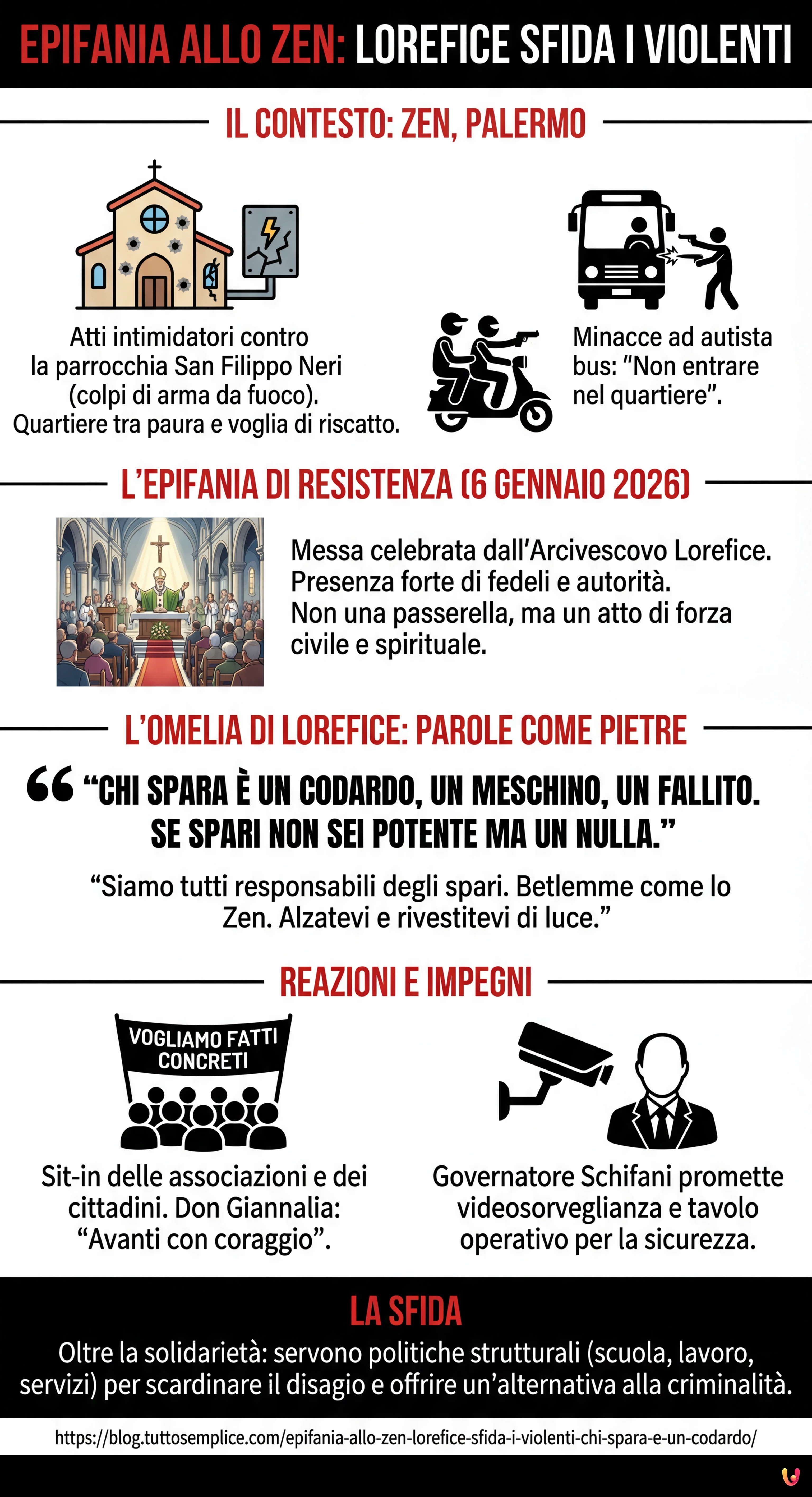 EPIFANIA ALLO ZEN: LOREFICE SFIDA I VIOLENTI

IL CONTESTO: ZEN, PALERMO

Atti intimidatori contro la parrocchia San Filippo Neri (colpi di arma da fuoco). Quartiere tra paura e voglia di riscatto.

Minacce ad autista bus: "Non entrare nel quartiere".

L'EPIFANIA DI RESISTENZA (6 GENNAIO 2026)

Messa celebrata dall'Arcivescovo Lorefice. Presenza forte di fedeli e autorità. Non una passerella, ma un atto di forza civile e spirituale.

L'OMELIA DI LOREFICE: PAROLE COME PIETRE

"CHI SPARA È UN CODARDO, UN MESCHINO, UN FALLITO. SE SPARI NON SEI POTENTE MA UN NULLA."

"Siamo tutti responsabili degli spari. Betlemme come lo Zen. Alzatevi e rivestitevi di luce."

REAZIONI E IMPEGNI

VOGLIAMO FATTI CONCRETI

Sit-in delle associazioni e dei cittadini. Don Giannalia: "Avanti con coraggio".

Governatore Schifani promette videosorveglianza e tavolo operativo per la sicurezza.

LA SFIDA

Oltre la solidarietà: servono politiche strutturali (scuola, lavoro, servizi) per scardinare il disagio e offrire un'alternativa alla criminalità.

https://blog.tuttosemplice.com/epifania-allo-zen-lorefice-sfida-i-violenti-chi-spara-e-un-codardo/