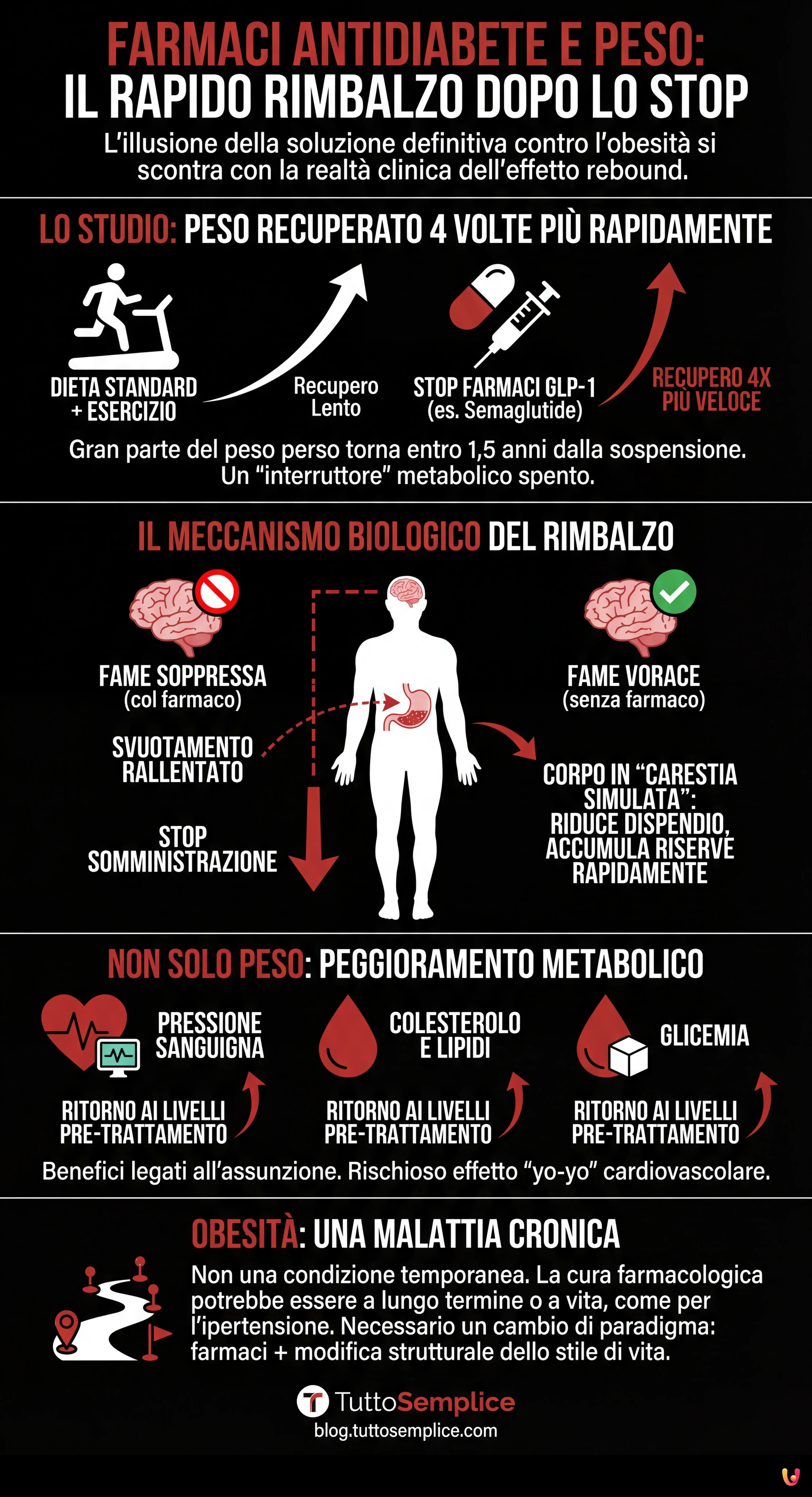 FARMACI ANTIDIABETE E PESO:
IL RAPIDO RIMBALZO DOPO LO STOP

L'illusione della soluzione definitiva contro l'obesità si scontra con la realtà clinica dell'effetto rebound.

LO STUDIO: PESO RECUPERATO 4 VOLTE PIÙ RAPIDAMENTE

DIETA STANDARD + ESERCIZIO

Recupero Lento

STOP FARMACI GLP-1 (es. Semaglutide)

RECUPERO 4X PIÙ VELOCE

Gran parte del peso perso torna entro 1,5 anni dalla sospensione. Un "interruttore" metabolico spento.

IL MECCANISMO BIOLOGICO DEL RIMBALZO

FAME SOPPRESSA (col farmaco)

SVUOTAMENTO RALLENTATO

STOP SOMMINISTRAZIONE

FAME VORACE (senza farmaco)

CORPO IN "CARESTIA SIMULATA": RIDUCE DISPENDIO, ACCUMULA RISERVE RAPIDAMENTE

NON SOLO PESO: PEGGIORAMENTO METABOLICO

PRESSIONE SANGUIGNA

RITORNO AI LIVELLI PRE-TRATTAMENTO

COLESTEROLO E LIPIDI

RITORNO AI LIVELLI PRE-TRATTAMENTO

GLICEMIA

RITORNO AI LIVELLI PRE-TRATTAMENTO

Benefici legati all'assunzione. Rischioso effetto "yo-yo" cardiovascolare.

OBESITÀ: UNA MALATTIA CRONICA

Non una condizione temporanea. La cura farmacologica potrebbe essere a lungo termine o a vita, come per l'ipertensione. Necessario un cambio di paradigma: farmaci + modifica strutturale dello stile di vita.

TuttoSemplice
blog.tuttosemplice.com