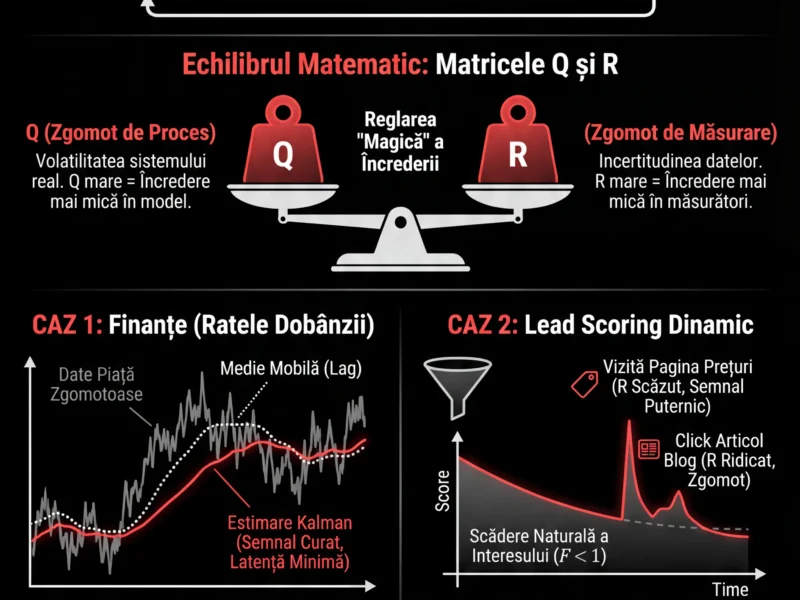 Echilibrul Matematic: Matricele Q și R

Q (Zgomot de Proces)
Volatilitatea sistemului real. Q mare = Încredere mai mică în model.

Q

Reglarea "Magică" a Încrederii

R

(Zgomot de Măsurare)
Incertitudinea datelor. R mare = Încredere mai mică în măsurători.

CAZ 1: Finanțe (Ratele Dobânzii)

Date Piață Zgomotoase

Medie Mobilă (Lag)

Estimare Kalman (Semnal Curat, Latență Minimă)

CAZ 2: Lead Scoring Dinamic

Vizită Pagina Prețuri (R Scăzut, Semnal Puternic)

Click Articol Blog (R Ridicat, Zgomot)

Score

Scădere Naturală a Interesului ($F < 1$)

Time