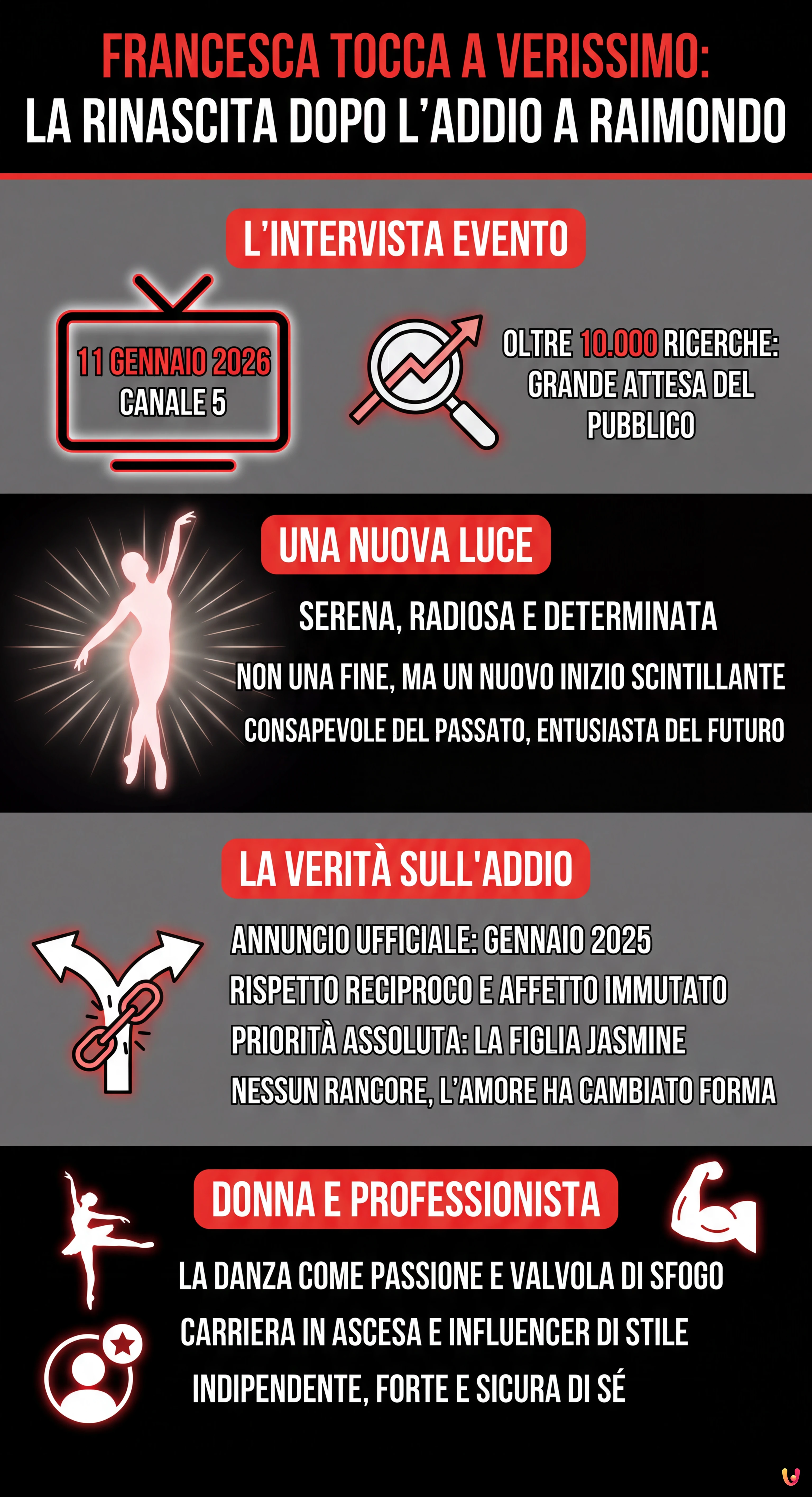 FRANCESCA TOCCA A VERISSIMO:
LA RINASCITA DOPO L'ADDIO A RAIMONDO

L'INTERVISTA EVENTO

11 GENNAIO 2026
CANALE 5

OLTRE 10.000 RICERCHE: GRANDE ATTESA DEL PUBBLICO

UNA NUOVA LUCE

SERENA, RADIOSA E DETERMINATA

NON UNA FINE, MA UN NUOVO INIZIO SCINTILLANTE

CONSAPEVOLE DEL PASSATO, ENTUSIASTA DEL FUTURO

LA VERITÀ SULL'ADDIO

ANNUNCIO UFFICIALE: GENNAIO 2025

RISPETTO RECIPROCO E AFFETTO IMMUTATO

PRIORITÀ ASSOLUTA: LA FIGLIA JASMINE

NESSUN RANCORE, L'AMORE HA CAMBIATO FORMA

DONNA E PROFESSIONISTA

LA DANZA COME PASSIONE E VALVOLA DI SFOGO

CARRIERA IN ASCESA E INFLUENCER DI STILE

INDIPENDENTE, FORTE E SICURA DI SÉ