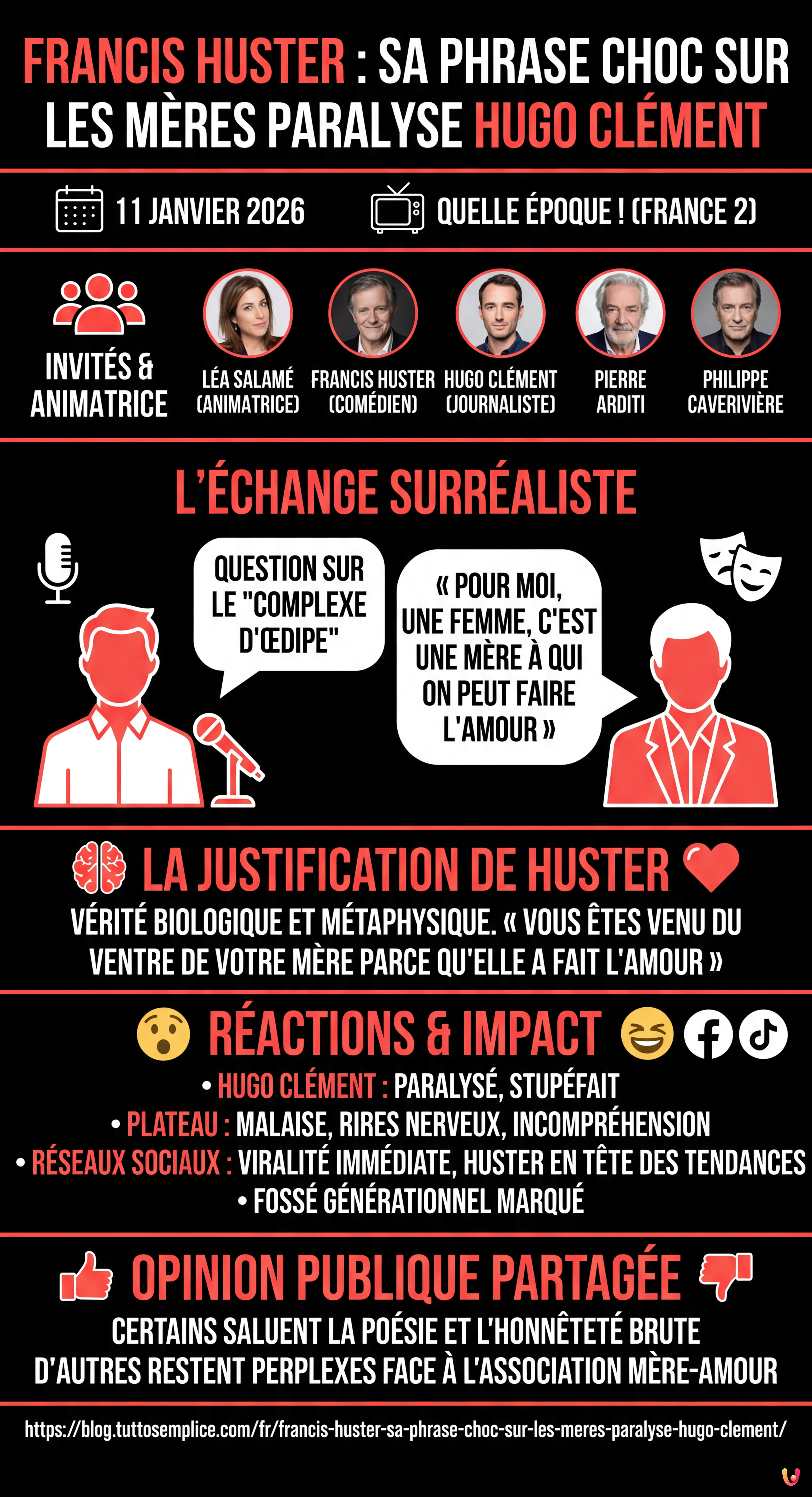 FRANCIS HUSTER : SA PHRASE CHOC SUR LES MÈRES PARALYSE HUGO CLÉMENT

11 JANVIER 2026

QUELLE ÉPOQUE ! (FRANCE 2)

INVITÉS & ANIMATRICE

LÉA SALAMÉ (ANIMATRICE)

FRANCIS HUSTER (COMÉDIEN)

HUGO CLÉMENT (JOURNALISTE)

PIERRE ARDITI

PHILIPPE CAVERIVIÈRE

L'ÉCHANGE SURRÉALISTE

QUESTION SUR LE "COMPLEXE D'ŒDIPE"

« POUR MOI, UNE FEMME, C'EST UNE MÈRE À QUI ON PEUT FAIRE L'AMOUR »

LA JUSTIFICATION DE HUSTER

VÉRITÉ BIOLOGIQUE ET MÉTAPHYSIQUE. « VOUS ÊTES VENU DU VENTRE DE VOTRE MÈRE PARCE QU'ELLE A FAIT L'AMOUR »

RÉACTIONS & IMPACT

• HUGO CLÉMENT : PARALYSÉ, STUPÉFAIT
• PLATEAU : MALAISE, RIRES NERVEUX, INCOMPRÉHENSION
• RÉSEAUX SOCIAUX : VIRALITÉ IMMÉDIATE, HUSTER EN TÊTE DES TENDANCES
• FOSSÉ GÉNÉRATIONNEL MARQUÉ

OPINION PUBLIQUE PARTAGÉE

CERTAINS SALUENT LA POÉSIE ET L'HONNÊTETÉ BRUTE
D'AUTRES RESTENT PERPLEXES FACE À L'ASSOCIATION MÈRE-AMOUR

https://blog.tuttosemplice.com/fr/francis-huster-sa-phrase-choc-sur-les-meres-paralyse-hugo-clement/