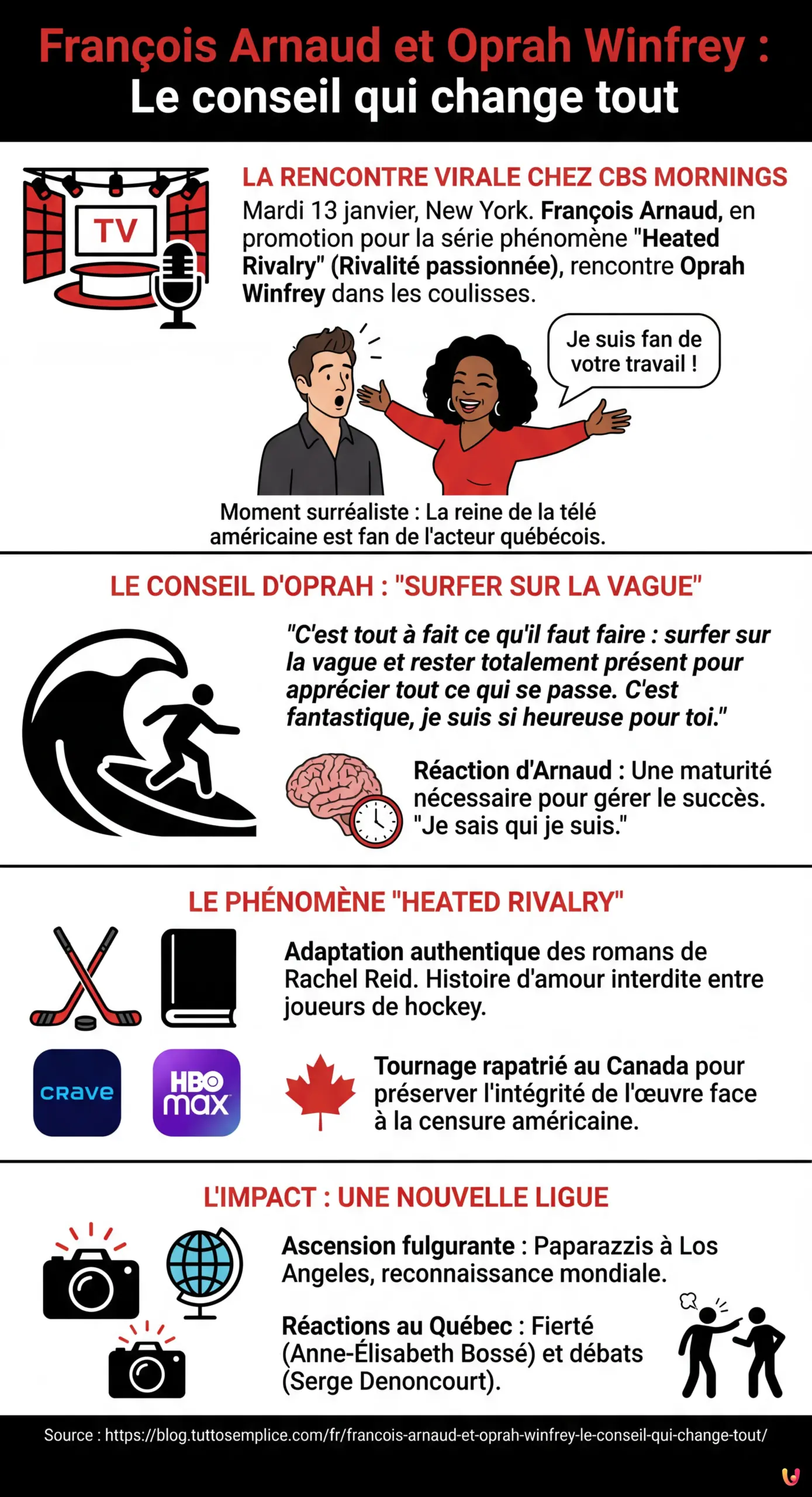 François Arnaud et Oprah Winfrey :
Le conseil qui change tout

TV

LA RENCONTRE VIRALE CHEZ CBS MORNINGS
Mardi 13 janvier, New York. François Arnaud, en promotion pour la série phénomène "Heated Rivalry" (Rivalité passionnée), rencontre Oprah Winfrey dans les coulisses.

Je suis fan de votre travail !

Moment surréaliste : La reine de la télé américaine est fan de l'acteur québécois.

LE CONSEIL D'OPRAH : "SURFER SUR LA VAGUE"

"C'est tout à fait ce qu'il faut faire : surfer sur la vague et rester totalement présent pour apprécier tout ce qui se passe. C'est fantastique, je suis si heureuse pour toi."

Réaction d'Arnaud : Une maturité nécessaire pour gérer le succès. "Je sais qui je suis."

LE PHÉNOMÈNE "HEATED RIVALRY"

Adaptation authentique des romans de Rachel Reid. Histoire d'amour interdite entre joueurs de hockey.

crave

HBO max

Tournage rapatrié au Canada pour préserver l'intégrité de l'œuvre face à la censure américaine.

L'IMPACT : UNE NOUVELLE LIGUE

Ascension fulgurante : Paparazzis à Los Angeles, reconnaissance mondiale.

Réactions au Québec : Fierté (Anne-Élisabeth Bossé) et débats (Serge Denoncourt).

Source : https://blog.tuttosemplice.com/fr/francois-arnaud-et-oprah-winfrey-le-conseil-qui-change-tout/