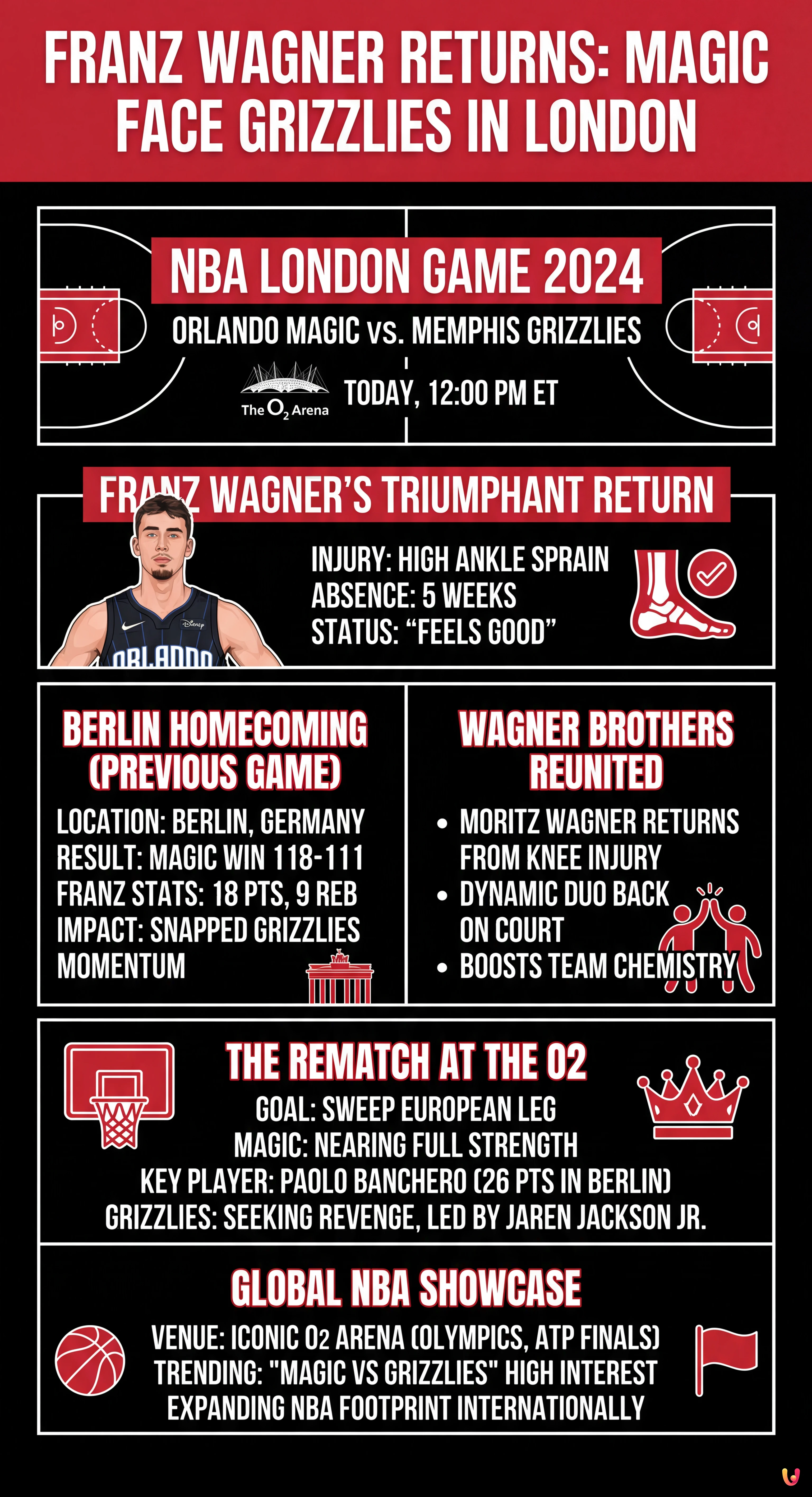 FRANZ WAGNER RETURNS: MAGIC FACE GRIZZLIES IN LONDON

NBA LONDON GAME 2024

ORLANDO MAGIC vs. MEMPHIS GRIZZLIES

The $O_2$ Arena

TODAY, 12:00 PM ET

FRANZ WAGNER'S TRIUMPHANT RETURN

ORLANDO

INJURY: HIGH ANKLE SPRAIN
ABSENCE: 5 WEEKS
STATUS: "FEELS GOOD"

BERLIN HOMECOMING (PREVIOUS GAME)

LOCATION: BERLIN, GERMANY
RESULT: MAGIC WIN 118-111
FRANZ STATS: 18 PTS, 9 REB
IMPACT: SNAPPED GRIZZLIES MOMENTUM

WAGNER BROTHERS REUNITED

• MORITZ WAGNER RETURNS FROM KNEE INJURY
• DYNAMIC DUO BACK ON COURT
• BOOSTS TEAM CHEMISTRY

THE REMATCH AT THE O2

GOAL: SWEEP EUROPEAN LEG
MAGIC: NEARING FULL STRENGTH
KEY PLAYER: PAOLO BANCHERO (26 PTS IN BERLIN)
GRIZZLIES: SEEKING REVENGE, LED BY JAREN JACKSON JR.

GLOBAL NBA SHOWCASE

VENUE: ICONIC O2 ARENA (OLYMPICS, ATP FINALS)
TRENDING: "MAGIC VS GRIZZLIES" HIGH INTEREST
EXPANDING NBA FOOTPRINT INTERNATIONALLY