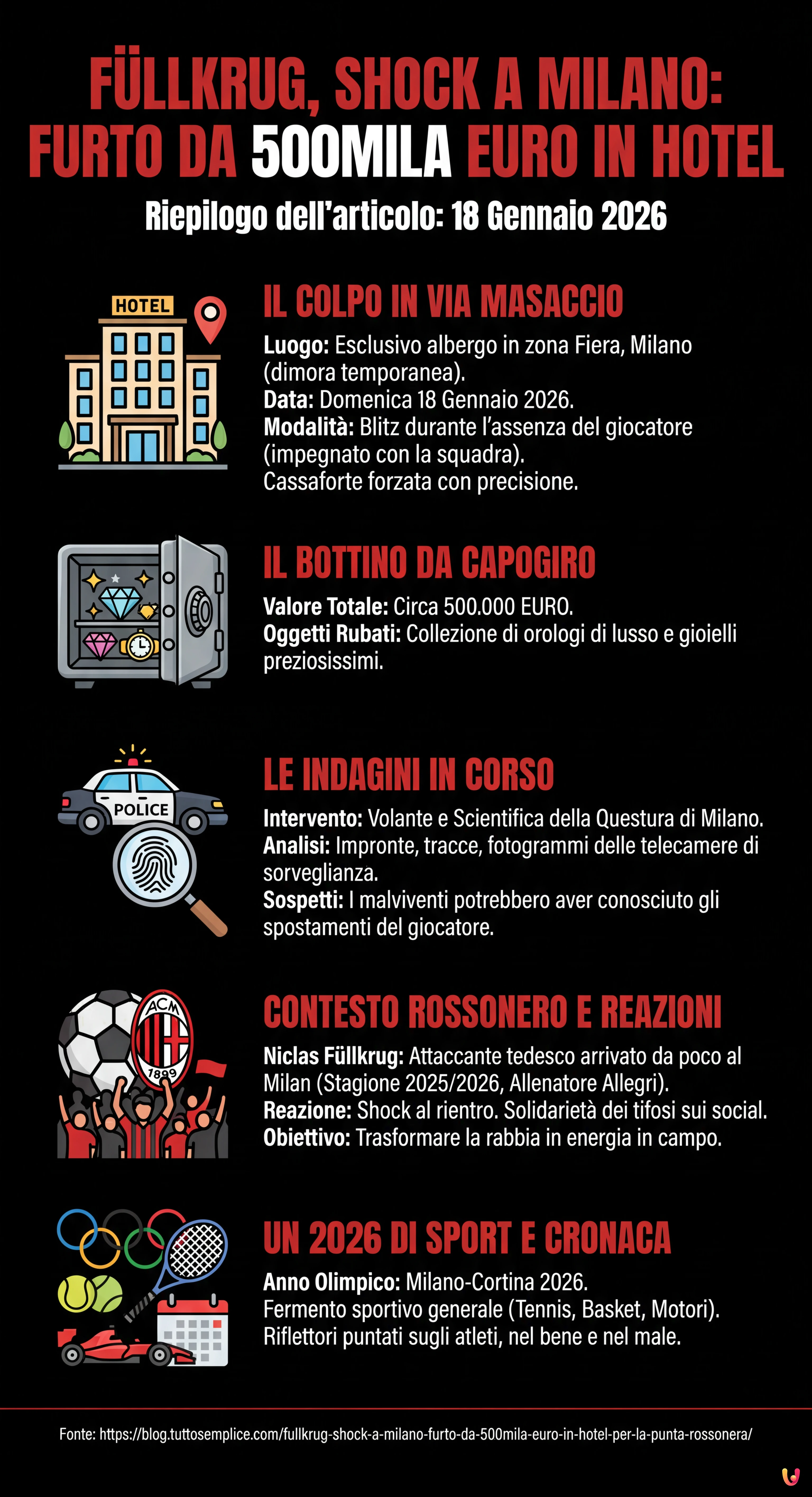 FÜLLKRUG, SHOCK A MILANO: FURTO DA 500MILA EURO IN HOTEL

Riepilogo dell'articolo: 18 Gennaio 2026

HOTEL

IL COLPO IN VIA MASACCIO

Luogo: Esclusivo albergo in zona Fiera, Milano (dimora temporanea).
Data: Domenica 18 Gennaio 2026.
Modalità: Blitz durante l'assenza del giocatore (impegnato con la squadra).
Cassaforte forzata con precisione.

IL BOTTINO DA CAPOGIRO

Valore Totale: Circa 500.000 EURO.
Oggetti Rubati: Collezione di orologi di lusso e gioielli preziosissimi.

POLICE

LE INDAGINI IN CORSO

Intervento: Volante e Scientifica della Questura di Milano.
Analisi: Impronte, tracce, fotogrammi delle telecamere di sorveglianza.
Sospetti: I malviventi potrebbero aver conosciuto gli spostamenti del giocatore.

ACM 1899

CONTESTO ROSSONERO E REAZIONI

Niclas Füllkrug: Attaccante tedesco arrivato da poco al Milan (Stagione 2025/2026, Allenatore Allegri).
Reazione: Shock al rientro. Solidarietà dei tifosi sui social.
Obiettivo: Trasformare la rabbia in energia in campo.

UN 2026 DI SPORT E CRONACA

Anno Olimpico: Milano-Cortina 2026.
Fermento sportivo generale (Tennis, Basket, Motori).
Riflettori puntati sugli atleti, nel bene e nel male.

Fonte: https://blog.tuttosemplice.com/fullkrug-shock-a-milano-furto-da-500mila-euro-in-hotel-per-la-punta-rossonera/