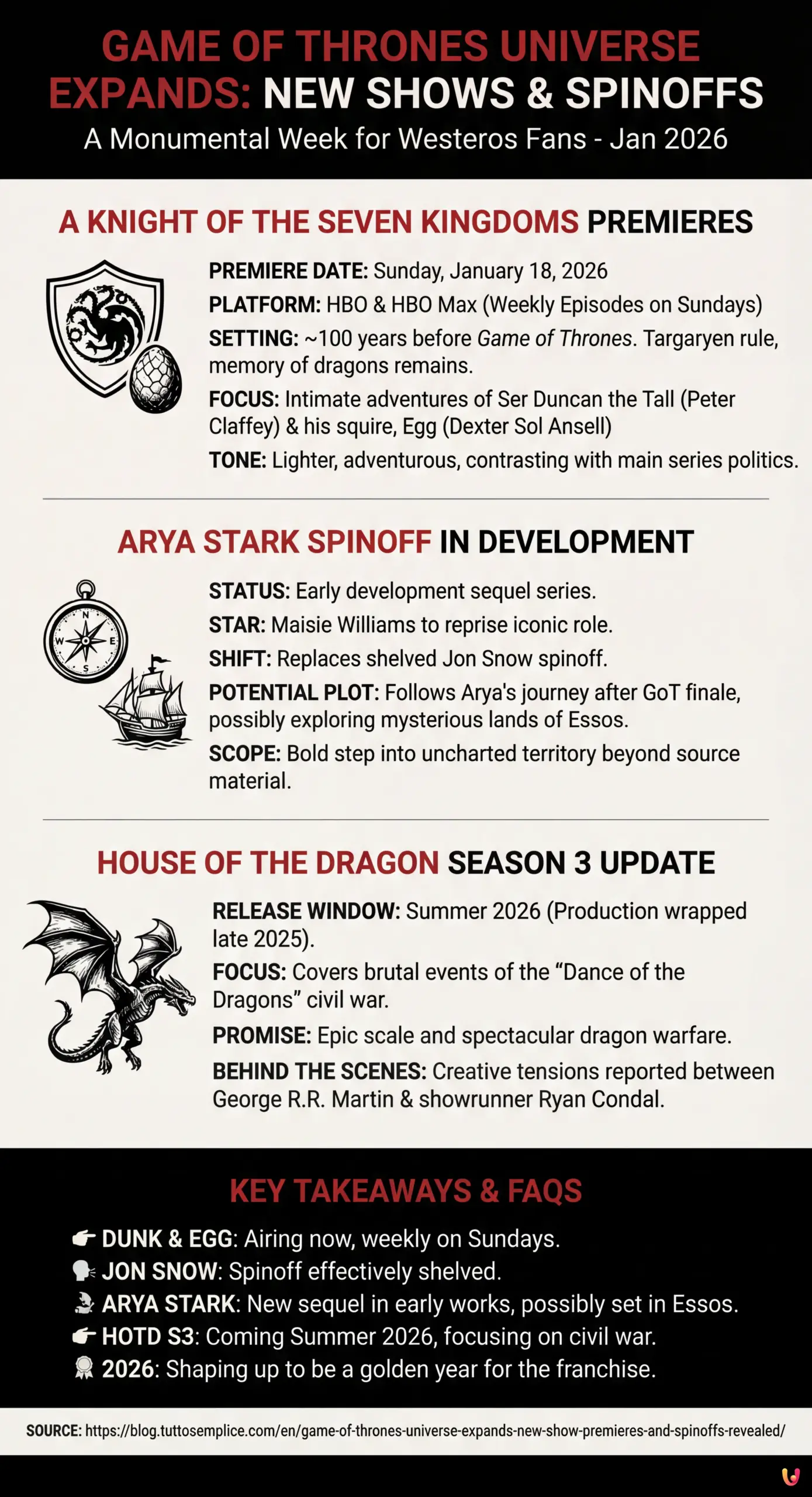 GAME OF THRONES UNIVERSE EXPANDS: NEW SHOWS & SPINOFFS

A Monumental Week for Westeros Fans - Jan 2026

A KNIGHT OF THE SEVEN KINGDOMS PREMIERES

PREMIERE DATE: Sunday, January 18, 2026

PLATFORM: HBO & HBO Max (Weekly Episodes on Sundays)

SETTING: ~100 years before Game of Thrones. Targaryen rule, memory of dragons remains.

FOCUS: Intimate adventures of Ser Duncan the Tall (Peter Claffey) & his squire, Egg (Dexter Sol Ansell)

TONE: Lighter, adventurous, contrasting with main series politics.

ARYA STARK SPINOFF IN DEVELOPMENT

N
W E
S

STATUS: Early development sequel series.

STAR: Maisie Williams to reprise iconic role.

SHIFT: Replaces shelved Jon Snow spinoff.

POTENTIAL PLOT: Follows Arya's journey after GoT finale, possibly exploring mysterious lands of Essos.

SCOPE: Bold step into uncharted territory beyond source material.

HOUSE OF THE DRAGON SEASON 3 UPDATE

RELEASE WINDOW: Summer 2026 (Production wrapped late 2025).

FOCUS: Covers brutal events of the “Dance of the Dragons” civil war.

PROMISE: Epic scale and spectacular dragon warfare.

BEHIND THE SCENES: Creative tensions reported between George R.R. Martin & showrunner Ryan Condal.

KEY TAKEAWAYS & FAQS

DUNK & EGG: Airing now, weekly on Sundays.
JON SNOW: Spinoff effectively shelved.
ARYA STARK: New sequel in early works, possibly set in Essos.
HOTD S3: Coming Summer 2026, focusing on civil war.
2026: Shaping up to be a golden year for the franchise.

SOURCE: https://blog.tuttosemplice.com/en/game-of-thrones-universe-expands-new-show-premieres-and-spinoffs-revealed/