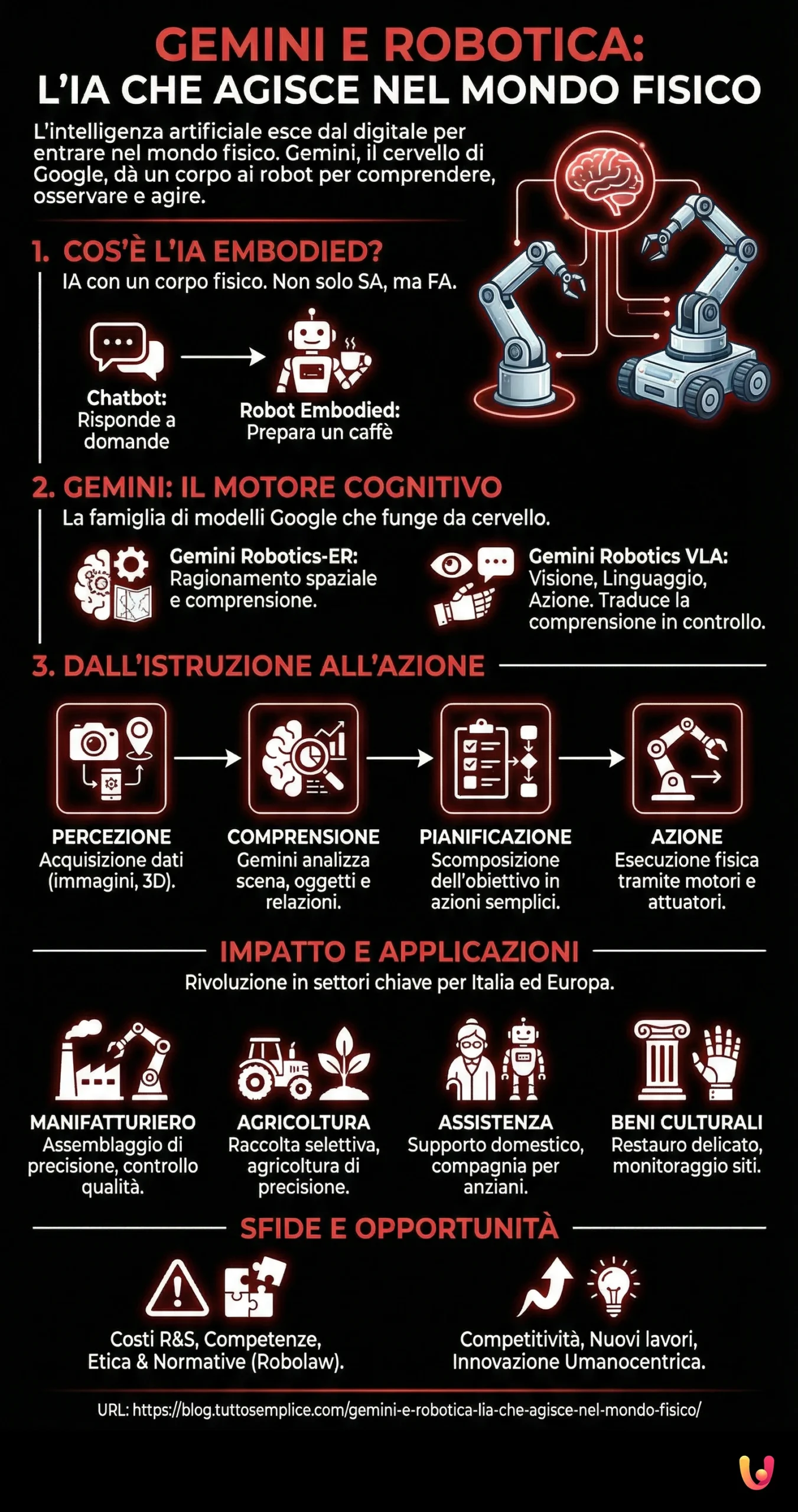 GEMINI E ROBOTICA:
L'IA CHE AGISCE NEL MONDO FISICO

L'intelligenza artificiale esce dal digitale per entrare nel mondo fisico. Gemini, il cervello di Google, dà un corpo ai robot per comprendere, osservare e agire.

1. COS'È L'IA EMBODIED?
IA con un corpo fisico. Non solo SA, ma FA.

Chatbot: Risponde a domande

Robot Embodied: Prepara un caffè

2. GEMINI: IL MOTORE COGNITIVO
La famiglia di modelli Google che funge da cervello.

Gemini Robotics-ER: Ragionamento spaziale e comprensione.

Gemini Robotics VLA: Visione, Linguaggio, Azione. Traduce la comprensione in controllo.

3. DALL'ISTRUZIONE ALL'AZIONE

PERCEZIONE
Acquisizione dati (immagini, 3D).

COMPRENSIONE
Gemini analizza scena, oggetti e relazioni.

PIANIFICAZIONE
Scomposizione dell'obiettivo in azioni semplici.

AZIONE
Esecuzione fisica tramite motori e attuatori.

IMPATTO E APPLICAZIONI
Rivoluzione in settori chiave per Italia ed Europa.

MANIFATTURIERO
Assemblaggio di precisione, controllo qualità.

AGRICOLTURA
Raccolta selettiva, agricoltura di precisione.

ASSISTENZA
Supporto domestico, compagnia per anziani.

BENI CULTURALI
Restauro delicato, monitoraggio siti.

SFIDE E OPPORTUNITÀ

Costi R&S, Competenze, Etica & Normative (Robolaw).

Competitività, Nuovi lavori, Innovazione Umanocentrica.

URL: https://blog.tuttosemplice.com/gemini-e-robotica-lia-che-agisce-nel-mondo-fisico/