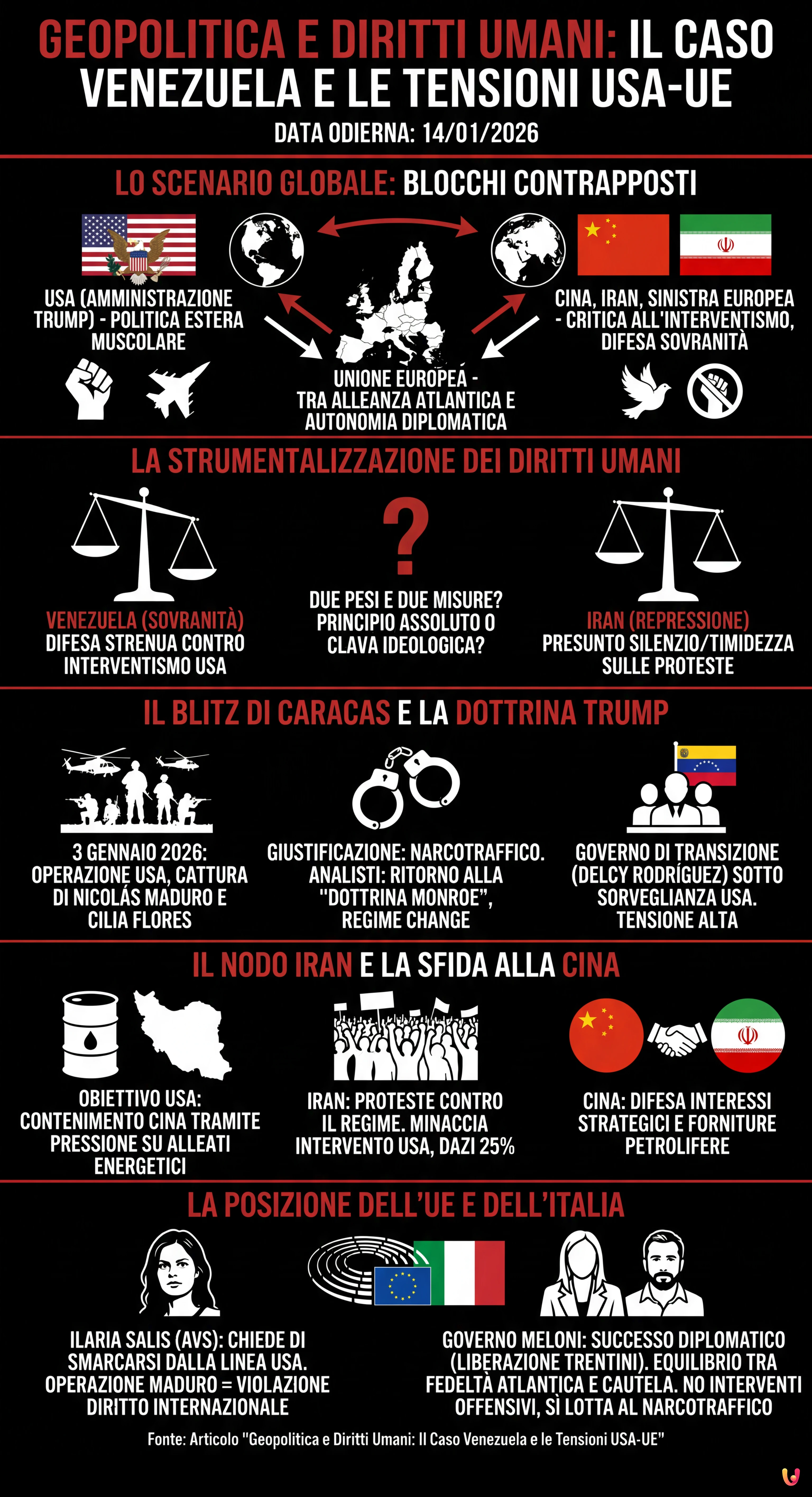 GEOPOLITICA E DIRITTI UMANI: IL CASO VENEZUELA E LE TENSIONI USA-UE

DATA ODIERNA: 14/01/2026

LO SCENARIO GLOBALE: BLOCCHI CONTRAPPOSTI

USA (AMMINISTRAZIONE TRUMP) - POLITICA ESTERA MUSCOLARE

UNIONE EUROPEA - TRA ALLEANZA ATLANTICA E AUTONOMIA DIPLOMATICA

CINA, IRAN, SINISTRA EUROPEA - CRITICA ALL'INTERVENTISMO, DIFESA SOVRANITÀ

LA STRUMENTALIZZAZIONE DEI DIRITTI UMANI

VENEZUELA (SOVRANITÀ) DIFESA STRENUA CONTRO INTERVENTISMO USA

?

DUE PESI E DUE MISURE? PRINCIPIO ASSOLUTO O CLAVA IDEOLOGICA?

IRAN (REPRESSIONE) PRESUNTO SILENZIO/TIMIDEZZA SULLE PROTESTE

IL BLITZ DI CARACAS E LA DOTTRINA TRUMP

3 GENNAIO 2026: OPERAZIONE USA, CATTURA DI NICOLÁS MADURO E CILIA FLORES

GIUSTIFICAZIONE: NARCOTRAFFICO. ANALISTI: RITORNO ALLA "DOTTRINA MONROE", REGIME CHANGE

GOVERNO DI TRANSIZIONE (DELCY RODRÍGUEZ) SOTTO SORVEGLIANZA USA. TENSIONE ALTA

IL NODO IRAN E LA SFIDA ALLA CINA

OBIETTIVO USA: CONTENIMENTO CINA TRAMITE PRESSIONE SU ALLEATI ENERGETICI

IRAN: PROTESTE CONTRO IL REGIME. MINACCIA INTERVENTO USA, DAZI 25%

CINA: DIFESA INTERESSI STRATEGICI E FORNITURE PETROLIFERE

LA POSIZIONE DELL'UE E DELL'ITALIA

ILARIA SALIS (AVS): CHIEDE DI SMARCARSI DALLA LINEA USA. OPERAZIONE MADURO = VIOLAZIONE DIRITTO INTERNAZIONALE

GOVERNO MELONI: SUCCESSO DIPLOMATICO (LIBERAZIONE TRENTINI). EQUILIBRIO TRA FEDELTÀ ATLANTICA E CAUTELA. NO INTERVENTI OFFENSIVI, SÌ LOTTA AL NARCOTRAFFICO

Fonte: Articolo "Geopolitica e Diritti Umani: Il Caso Venezuela e le Tensioni USA-UE"