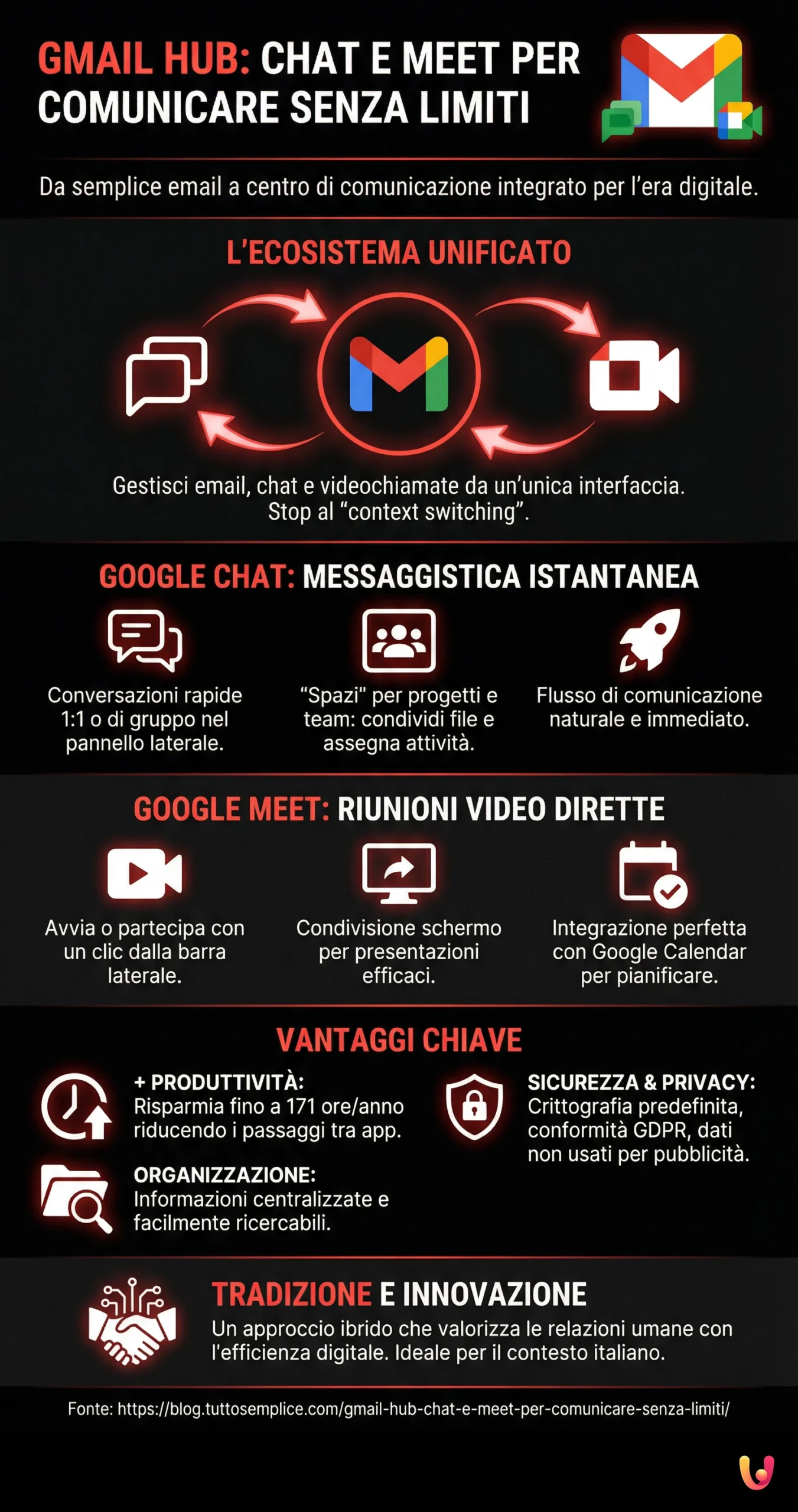 GMAIL HUB: CHAT E MEET PER COMUNICARE SENZA LIMITI

Da semplice email a centro di comunicazione integrato per l'era digitale.

L'ECOSISTEMA UNIFICATO

Gestisci email, chat e videochiamate da un'unica interfaccia. Stop al "context switching".

GOOGLE CHAT: MESSAGGISTICA ISTANTANEA

Conversazioni rapide 1:1 o di gruppo nel pannello laterale.

"Spazi" per progetti e team: condividi file e assegna attività.

Flusso di comunicazione naturale e immediato.

GOOGLE MEET: RIUNIONI VIDEO DIRETTE

Avvia o partecipa con un clic dalla barra laterale.

Condivisione schermo per presentazioni efficaci.

Integrazione perfetta con Google Calendar per pianificare.

VANTAGGI CHIAVE

+ PRODUTTIVITÀ: Risparmia fino a 171 ore/anno riducendo i passaggi tra app.

ORGANIZZAZIONE: Informazioni centralizzate e facilmente ricercabili.

SICUREZZA & PRIVACY: Crittografia predefinita, conformità GDPR, dati non usati per pubblicità.

TRADIZIONE E INNOVAZIONE
Un approccio ibrido che valorizza le relazioni umane con l'efficienza digitale. Ideale per il contesto italiano.

Fonte: https://blog.tuttosemplice.com/gmail-hub-chat-e-meet-per-comunicare-senza-limiti/