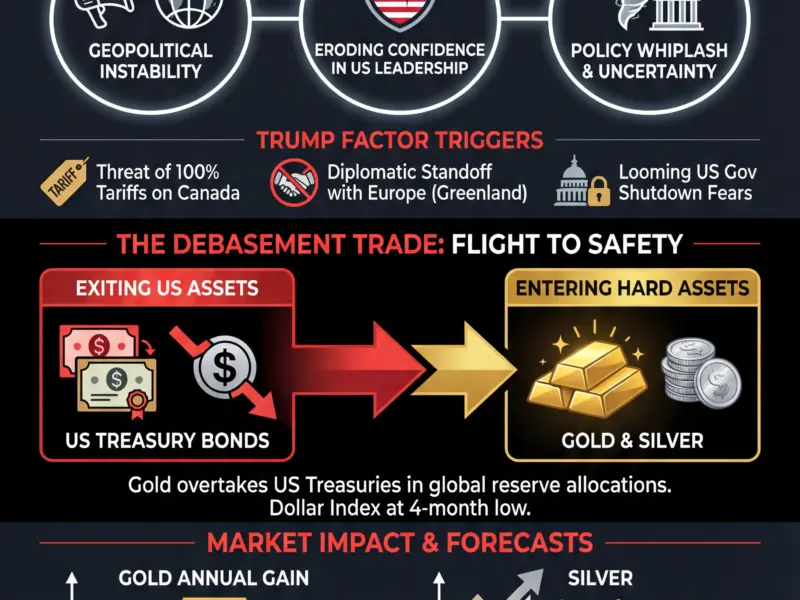 GEOPOLITICAL INSTABILITY

ERODING CONFIDENCE IN US LEADERSHIP

POLICY WHIPLASH & UNCERTAINTY

TRUMP FACTOR TRIGGERS

TARIFF

Threat of 100% Tariffs on Canada

Diplomatic Standoff with Europe (Greenland)

Looming US Gov Shutdown Fears

THE DEBASEMENT TRADE: FLIGHT TO SAFETY

EXITING US ASSETS

US TREASURY BONDS

ENTERING HARD ASSETS

GOLD & SILVER

Gold overtakes US Treasuries in global reserve allocations. Dollar Index at 4-month low.

MARKET IMPACT & FORECASTS

GOLD ANNUAL GAIN

SILVER