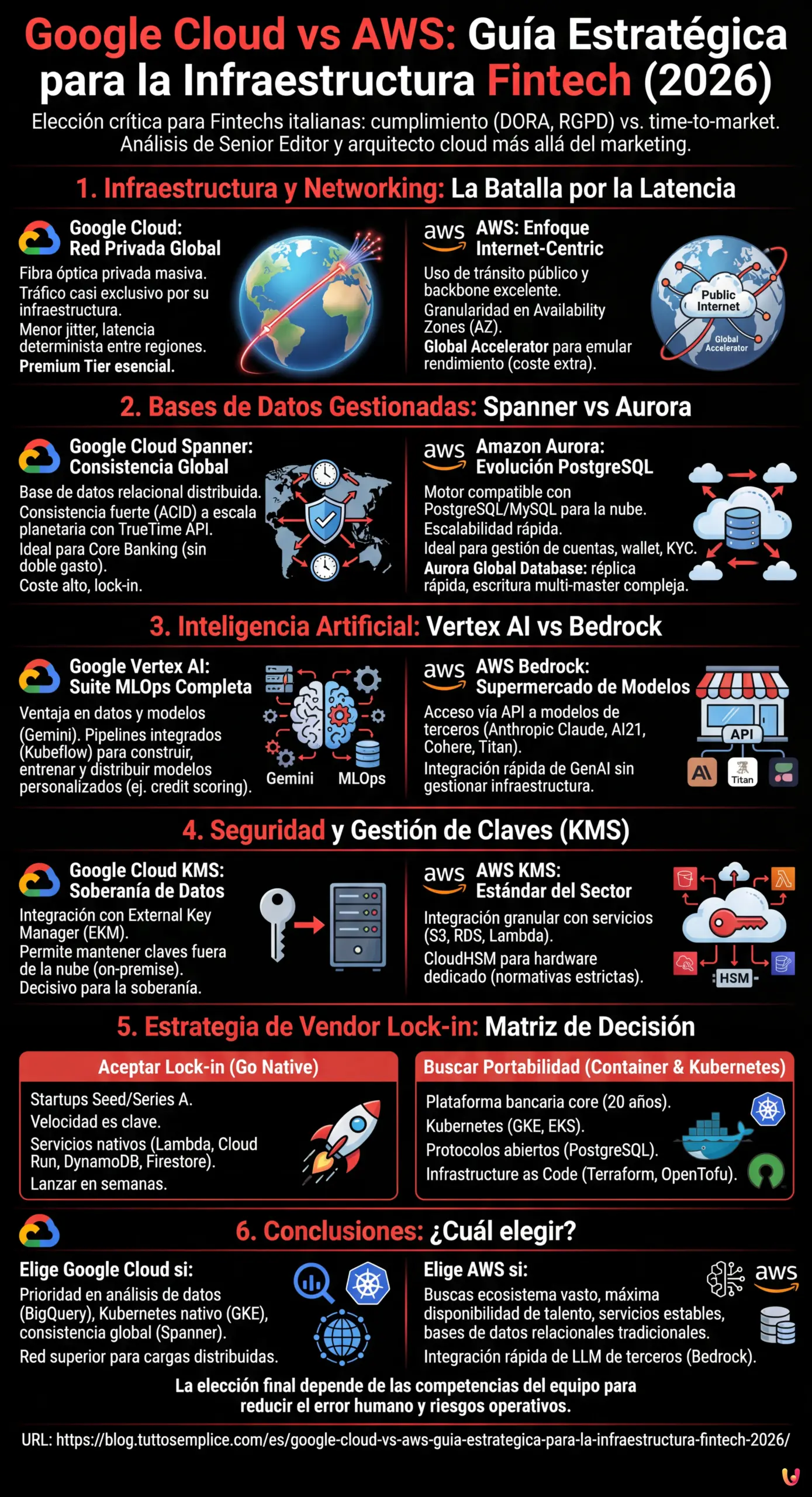 Google Cloud vs AWS: Guía Estratégica para la Infraestructura Fintech (2026)

Elección crítica para Fintechs italianas: cumplimiento (DORA, RGPD) vs. time-to-market. Análisis de Senior Editor y arquitecto cloud más allá del marketing.

1. Infraestructura y Networking: La Batalla por la Latencia

Google Cloud: Red Privada Global

Fibra óptica privada masiva. Tráfico casi exclusivo por su infraestructura.
Menor jitter, latencia determinista entre regiones.
Premium Tier esencial.

aws AWS: Enfoque Internet-Centric

Uso de tránsito público y backbone excelente.
Granularidad en Availability Zones (AZ).
Global Accelerator para emular rendimiento (coste extra).

Public Internet
Global Accelerator

2. Bases de Datos Gestionadas: Spanner vs Aurora

Google Cloud Spanner: Consistencia Global

Base de datos relacional distribuida.
Consistencia fuerte (ACID) a escala planetaria con TrueTime API.
Ideal para Core Banking (sin doble gasto).
Coste alto, lock-in.

aws Amazon Aurora: Evolución PostgreSQL

Motor compatible con PostgreSQL/MySQL para la nube.
Escalabilidad rápida.
Ideal para gestión de cuentas, wallet, KYC.
Aurora Global Database: réplica rápida, escritura multi-master compleja.

3. Inteligencia Artificial: Vertex AI vs Bedrock

Google Vertex AI: Suite MLOps Completa

Ventaja en datos y modelos (Gemini). Pipelines integrados (Kubeflow) para construir, entrenar y distribuir modelos personalizados (ej. credit scoring).

Gemini MLOps

aws AWS Bedrock: Supermercado de Modelos

Acceso vía API a modelos de terceros (Anthropic Claude, AI21, Cohere, Titan).
Integración rápida de GenAI sin gestionar infraestructura.

API
Titan

4. Seguridad y Gestión de Claves (KMS)

Google Cloud KMS: Soberanía de Datos

Integración con External Key Manager (EKM).
Permite mantener claves fuera de la nube (on-premise).
Decisivo para la soberanía.

aws AWS KMS: Estándar del Sector

Integración granular con servicios (S3, RDS, Lambda).
CloudHSM para hardware dedicado (normativas estrictas).

HSM

5. Estrategia de Vendor Lock-in: Matriz de Decisión

Aceptar Lock-in (Go Native)

Startups Seed/Series A.
Velocidad es clave.
Servicios nativos (Lambda, Cloud Run, DynamoDB, Firestore).
Lanzar en semanas.

Buscar Portabilidad (Container & Kubernetes)

Plataforma bancaria core (20 años).
Kubernetes (GKE, EKS).
Protocolos abiertos (PostgreSQL).
Infrastructure as Code (Terraform, OpenTofu).

6. Conclusiones: ¿Cuál elegir?

Elige Google Cloud si:

Prioridad en análisis de datos (BigQuery), Kubernetes nativo (GKE), consistencia global (Spanner).
Red superior para cargas distribuidas.

Elige AWS si:

aws

Buscas ecosistema vasto, máxima disponibilidad de talento, servicios estables, bases de datos relacionales tradicionales.
Integración rápida de LLM de terceros (Bedrock).

La elección final depende de las competencias del equipo para reducir el error humano y riesgos operativos.

URL: https://blog.tuttosemplice.com/es/google-cloud-vs-aws-guia-estrategica-para-la-infraestructura-fintech-2026/