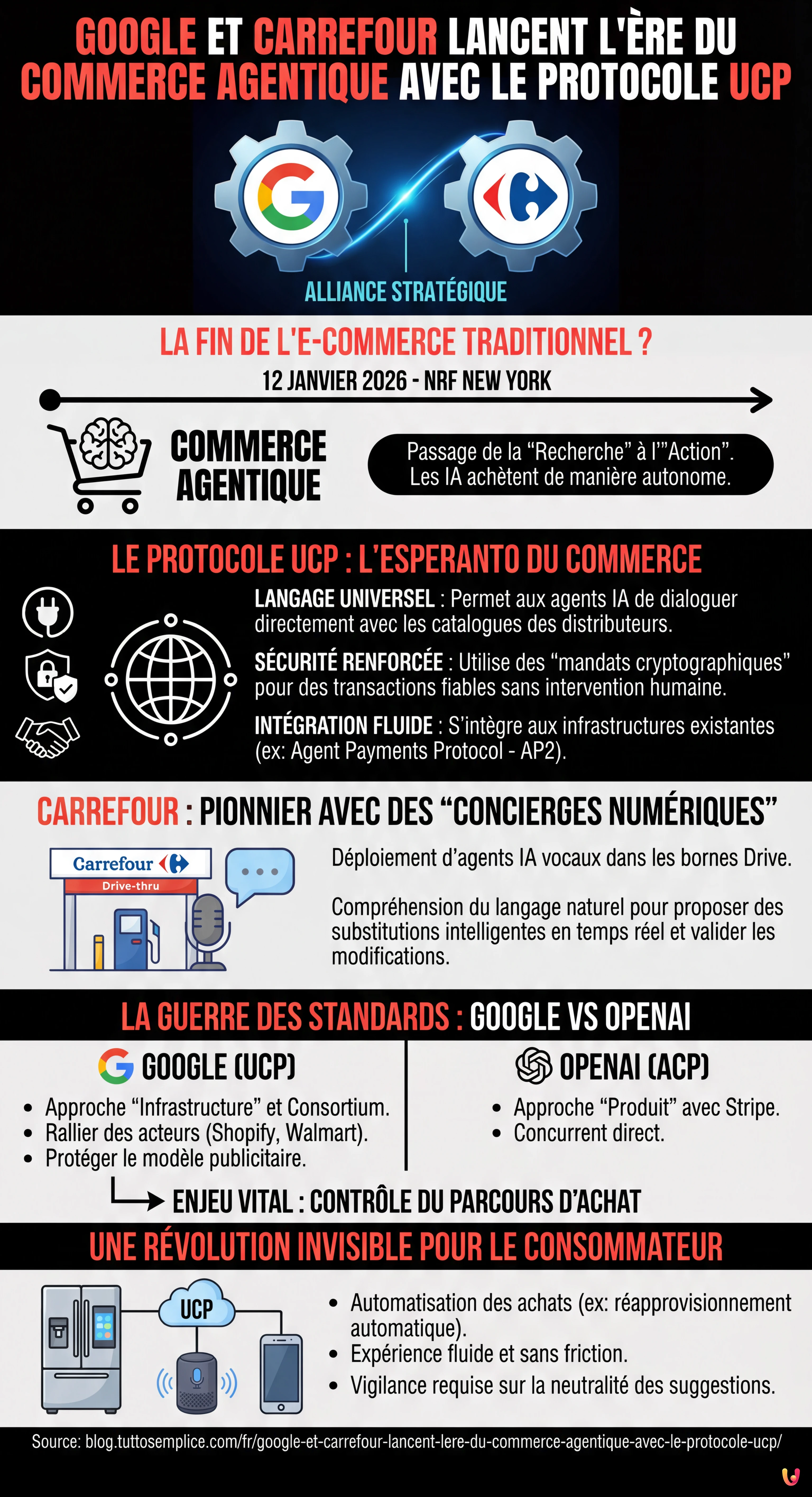 GOOGLE ET CARREFOUR LANCENT L'ÈRE DU COMMERCE AGENTIQUE AVEC LE PROTOCOLE UCP

ALLIANCE STRATÉGIQUE

LA FIN DE L'E-COMMERCE TRADITIONNEL ?

12 JANVIER 2026 - NRF NEW YORK

COMMERCE AGENTIQUE

Passage de la “Recherche” à l'”Action”. Les IA achètent de manière autonome.

LE PROTOCOLE UCP : L'ESPERANTO DU COMMERCE

LANGAGE UNIVERSEL : Permet aux agents IA de dialoguer directement avec les catalogues des distributeurs.

SÉCURITÉ RENFORCÉE : Utilise des “mandats cryptographiques” pour des transactions fiables sans intervention humaine.

INTÉGRATION FLUIDE : S'intègre aux infrastructures existantes (ex: Agent Payments Protocol - AP2).

CARREFOUR : PIONNIER AVEC DES “CONCIERGES NUMÉRIQUES”

Carrefour
Drive-thru

Déploiement d'agents IA vocaux dans les bornes Drive.

Compréhension du langage naturel pour proposer des substitutions intelligentes en temps réel et valider les modifications.

LA GUERRE DES STANDARDS : GOOGLE VS OPENAI

GOOGLE (UCP)
• Approche “Infrastructure” et Consortium.
• Rallier des acteurs (Shopify, Walmart).
• Protéger le modèle publicitaire.

OPENAI (ACP)
• Approche “Produit” avec Stripe.
• Concurrent direct.

ENJEU VITAL : CONTRÔLE DU PARCOURS D'ACHAT

UNE RÉVOLUTION INVISIBLE POUR LE CONSOMMATEUR

UCP

• Automatisation des achats (ex: réapprovisionnement automatique).
• Expérience fluide et sans friction.
• Vigilance requise sur la neutralité des suggestions.

Source: blog.tuttosemplice.com/fr/google-et-carrefour-lancent-lere-du-commerce-agentique-avec-le-protocole-ucp/