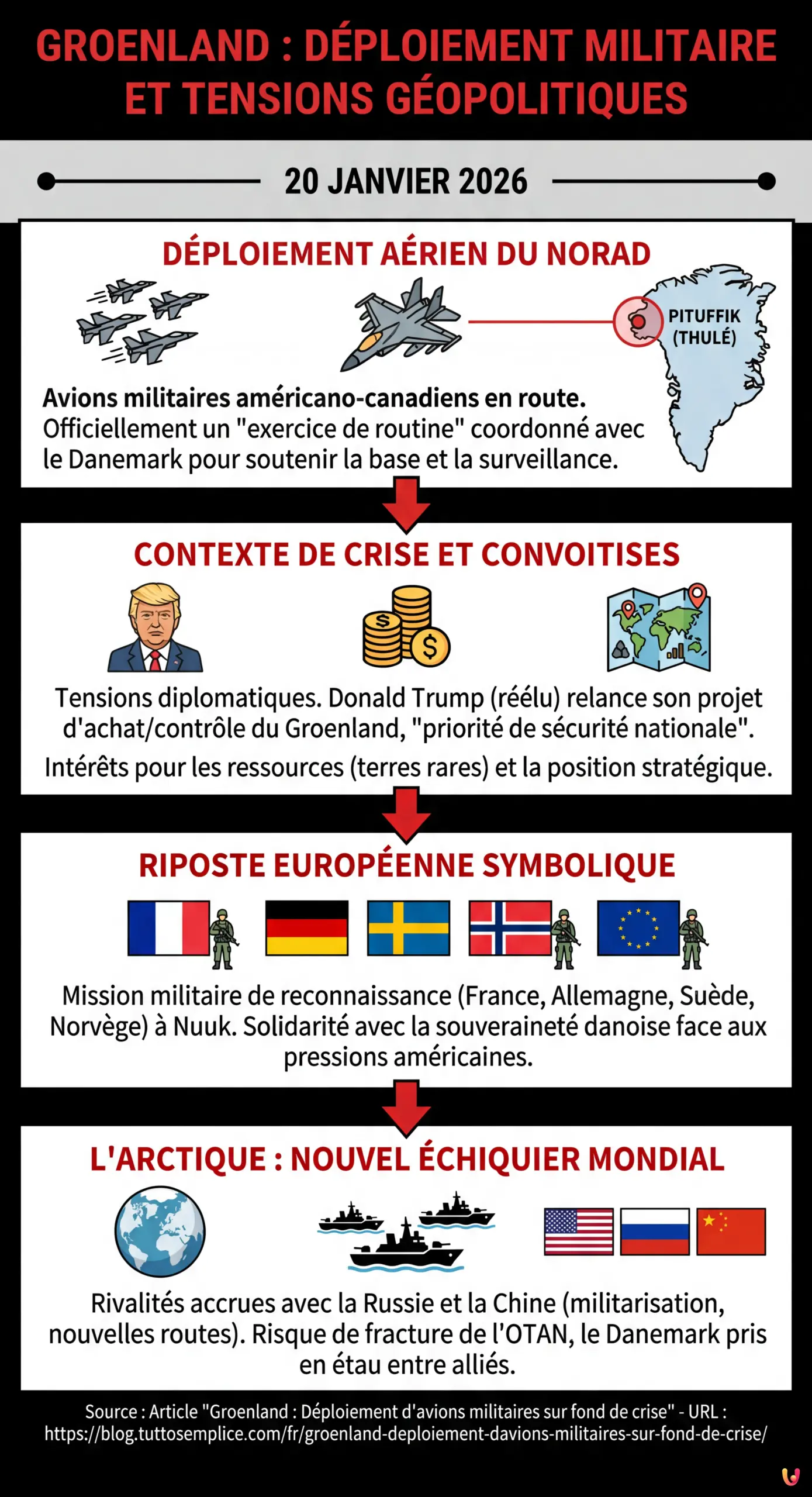 GROENLAND : DÉPLOIEMENT MILITAIRE ET TENSIONS GÉOPOLITIQUES

20 JANVIER 2026

DÉPLOIEMENT AÉRIEN DU NORAD

PITUFFIK (THULÉ)

Avions militaires américano-canadiens en route. Officiellement un "exercice de routine" coordonné avec le Danemark pour soutenir la base et la surveillance.

CONTEXTE DE CRISE ET CONVOITISES

Tensions diplomatiques. Donald Trump (réélu) relance son projet d'achat/contrôle du Groenland, "priorité de sécurité nationale".

Intérêts pour les ressources (terres rares) et la position stratégique.

RIPOSTE EUROPÉENNE SYMBOLIQUE

Mission militaire de reconnaissance (France, Allemagne, Suède, Norvège) à Nuuk. Solidarité avec la souveraineté danoise face aux pressions américaines.

L'ARCTIQUE : NOUVEL ÉCHIQUIER MONDIAL

Rivalités accrues avec la Russie et la Chine (militarisation, nouvelles routes). Risque de fracture de l'OTAN, le Danemark pris en étau entre alliés.

Source : Article "Groenland : Déploiement d'avions militaires sur fond de crise" - URL : https://blog.tuttosemplice.com/fr/groenland-deploiement-davions-militaires-sur-fond-de-crise/