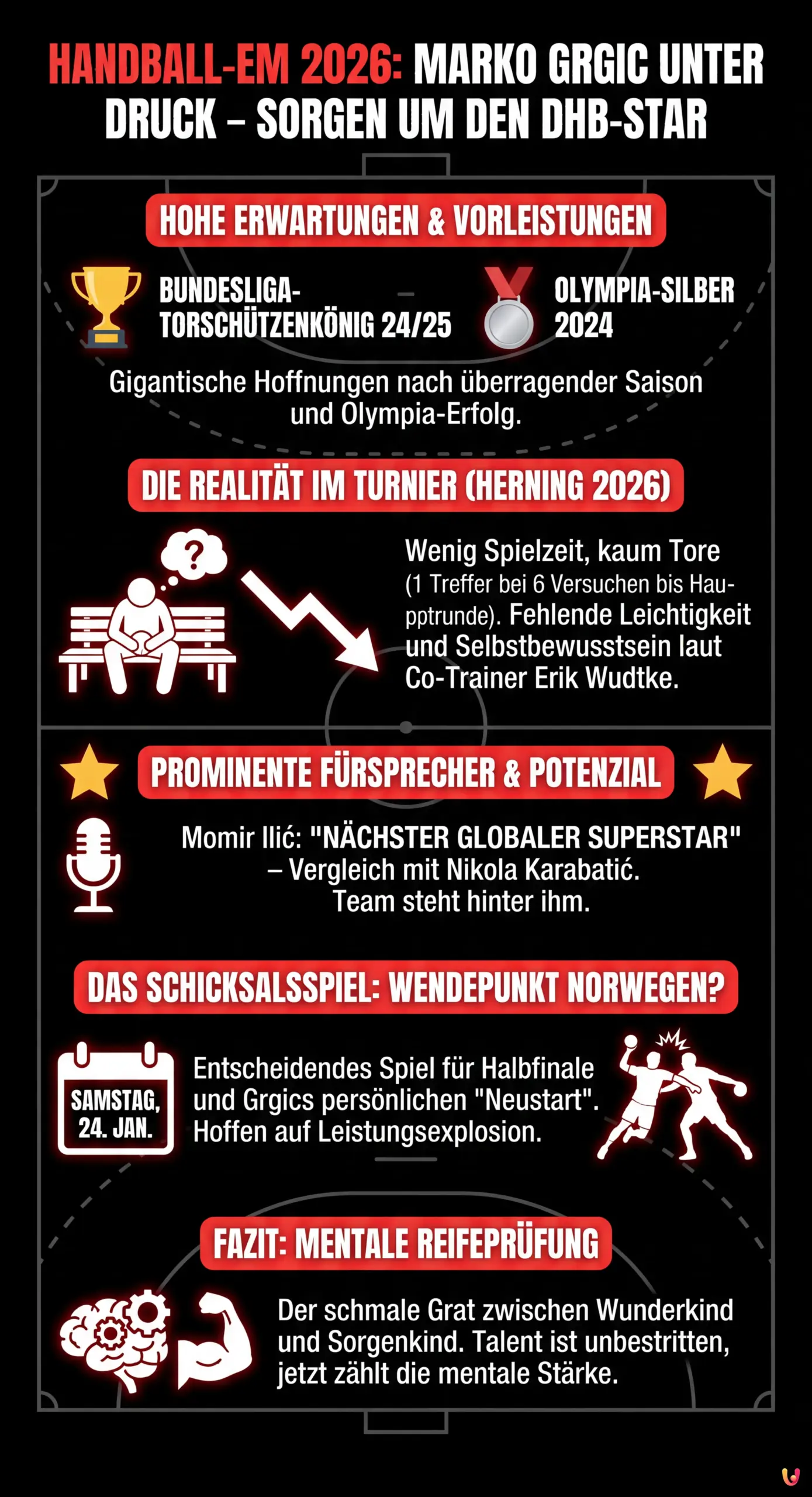 HANDBALL-EM 2026: MARKO GRGIC UNTER DRUCK – SORGEN UM DEN DHB-STAR

HOHE ERWARTUNGEN & VORLEISTUNGEN

BUNDESLIGA-TORSCHÜTZENKÖNIG 24/25

OLYMPIA-SILBER 2024

Gigantische Hoffnungen nach überragender Saison und Olympia-Erfolg.

DIE REALITÄT IM TURNIER (HERNING 2026)

?

Wenig Spielzeit, kaum Tore (1 Treffer bei 6 Versuchen bis Hauptrunde). Fehlende Leichtigkeit und Selbstbewusstsein laut Co-Trainer Erik Wudtke.

PROMINENTE FÜRSPRECHER & POTENZIAL

Momir Ilić: "NÄCHSTER GLOBALER SUPERSTAR" – Vergleich mit Nikola Karabatić. Team steht hinter ihm.

DAS SCHICKSALSSPIEL: WENDEPUNKT NORWEGEN?

SAMSTAG, 24. JAN.

Entscheidendes Spiel für Halbfinale und Grgics persönlichen "Neustart". Hoffen auf Leistungsexplosion.

FAZIT: MENTALE REIFEPRÜFUNG

Der schmale Grat zwischen Wunderkind und Sorgenkind. Talent ist unbestritten, jetzt zählt die mentale Stärke.