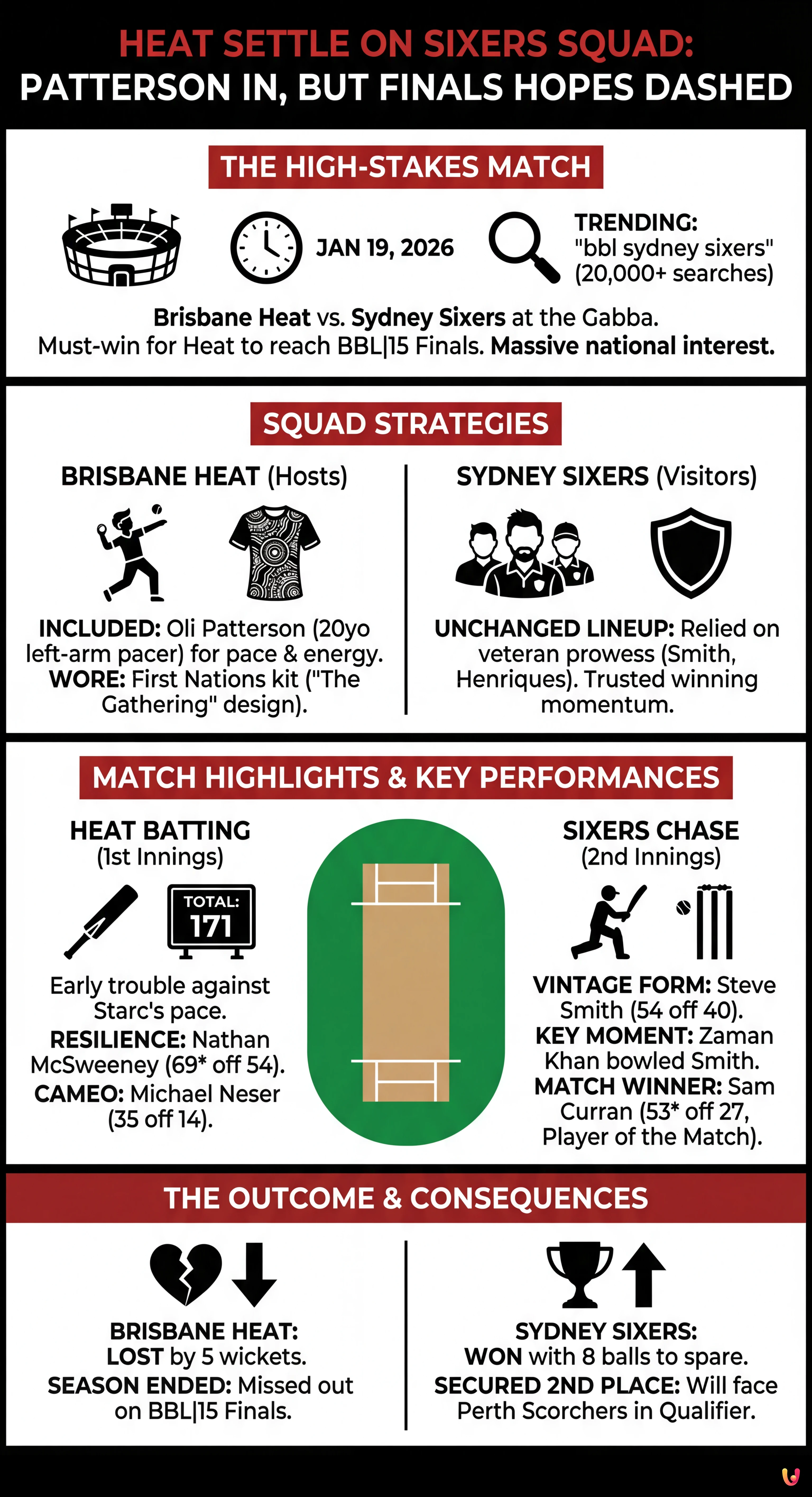 HEAT SETTLE ON SIXERS SQUAD:
PATTERSON IN, BUT FINALS HOPES DASHED

THE HIGH-STAKES MATCH

JAN 19, 2026

TRENDING: "bbl sydney sixers" (20,000+ searches)

Brisbane Heat vs. Sydney Sixers at the Gabba. Must-win for Heat to reach BBL|15 Finals. Massive national interest.

SQUAD STRATEGIES

BRISBANE HEAT (Hosts)

INCLUDED: Oli Patterson (20yo left-arm pacer) for pace & energy. WORE: First Nations kit ("The Gathering" design).

SYDNEY SIXERS (Visitors)

UNCHANGED LINEUP: Relied on veteran prowess (Smith, Henriques). Trusted winning momentum.

MATCH HIGHLIGHTS & KEY PERFORMANCES

HEAT BATTING (1st Innings)

TOTAL: 171

Early trouble against Starc's pace. RESILIENCE: Nathan McSweeney (69* off 54). CAMEO: Michael Neser (35 off 14).

SIXERS CHASE (2nd Innings)

VINTAGE FORM: Steve Smith (54 off 40). KEY MOMENT: Zaman Khan bowled Smith. MATCH WINNER: Sam Curran (53* off 27, Player of the Match).

THE OUTCOME & CONSEQUENCES

BRISBANE HEAT: LOST by 5 wickets. SEASON ENDED: Missed out on BBL|15 Finals.

SYDNEY SIXERS: WON with 8 balls to spare. SECURED 2ND PLACE: Will face Perth Scorchers in Qualifier.