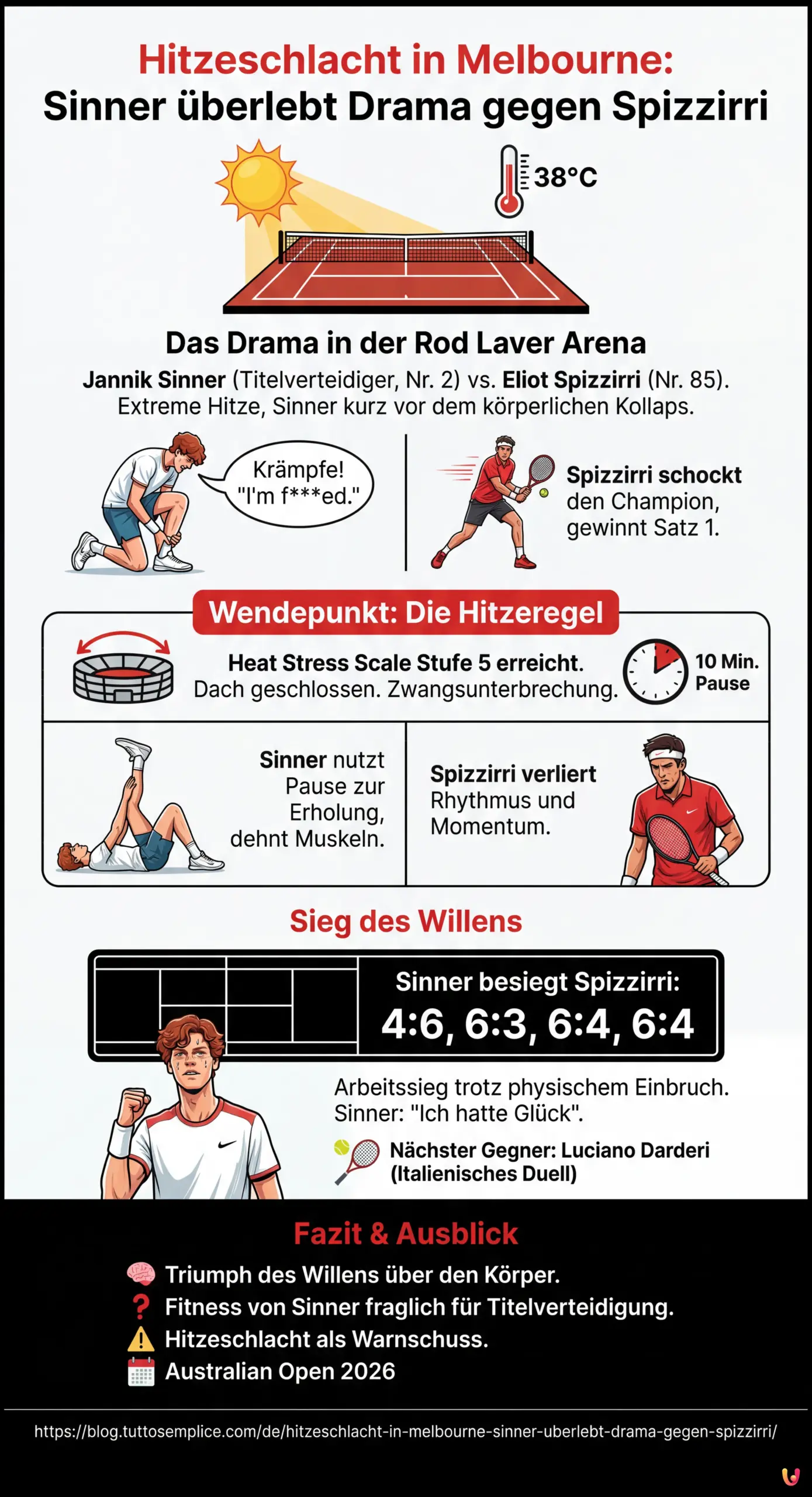 Hitzeschlacht in Melbourne:
Sinner überlebt Drama gegen Spizzirri

38°C

Das Drama in der Rod Laver Arena

Jannik Sinner (Titelverteidiger, Nr. 2) vs. Eliot Spizzirri (Nr. 85). Extreme Hitze, Sinner kurz vor dem körperlichen Kollaps.

Krämpfe! "I'm f***ed."

Spizzirri schockt den Champion, gewinnt Satz 1.

Wendepunkt: Die Hitzeregel

Heat Stress Scale Stufe 5 erreicht. Dach geschlossen. Zwangsunterbrechung.

10 Min. Pause

Sinner nutzt Pause zur Erholung, dehnt Muskeln.

Spizzirri verliert Rhythmus und Momentum.

Sieg des Willens

Sinner besiegt Spizzirri:
4:6, 6:3, 6:4, 6:4

Arbeitssieg trotz physischem Einbruch. Sinner: "Ich hatte Glück".

Nächster Gegner: Luciano Darderi (Italienisches Duell)

Fazit & Ausblick

Triumph des Willens über den Körper.
Fitness von Sinner fraglich für Titelverteidigung.
Hitzeschlacht als Warnschuss.
Australian Open 2026

https://blog.tuttosemplice.com/de/hitzeschlacht-in-melbourne-sinner-uberlebt-drama-gegen-spizzirri/