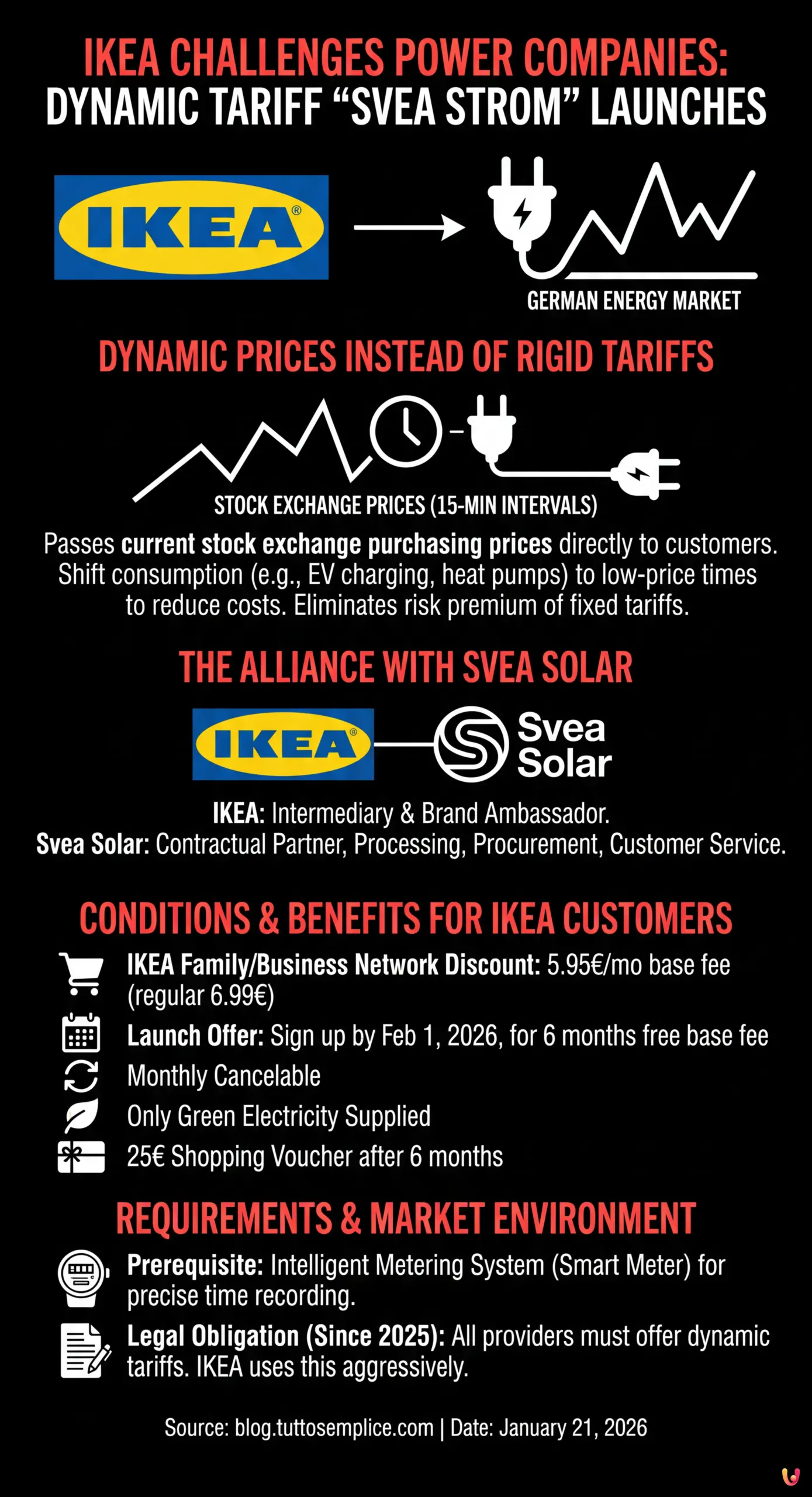 IKEA CHALLENGES POWER COMPANIES:
DYNAMIC TARIFF “SVEA STROM” LAUNCHES

IKEA®

GERMAN ENERGY MARKET

DYNAMIC PRICES INSTEAD OF RIGID TARIFFS

STOCK EXCHANGE PRICES (15-MIN INTERVALS)

Passes current stock exchange purchasing prices directly to customers. Shift consumption (e.g., EV charging, heat pumps) to low-price times to reduce costs. Eliminates risk premium of fixed tariffs.

THE ALLIANCE WITH SVEA SOLAR

IKEA®

Svea Solar

IKEA: Intermediary & Brand Ambassador.
Svea Solar: Contractual Partner, Processing, Procurement, Customer Service.

CONDITIONS & BENEFITS FOR IKEA CUSTOMERS

IKEA Family/Business Network Discount: 5.95€/mo base fee (regular 6.99€)

Launch Offer: Sign up by Feb 1, 2026, for 6 months free base fee

Monthly Cancelable

Only Green Electricity Supplied

25€ Shopping Voucher after 6 months

REQUIREMENTS & MARKET ENVIRONMENT

Prerequisite: Intelligent Metering System (Smart Meter) for precise time recording.

Legal Obligation (Since 2025): All providers must offer dynamic tariffs. IKEA uses this aggressively.

Source: blog.tuttosemplice.com | Date: January 21, 2026