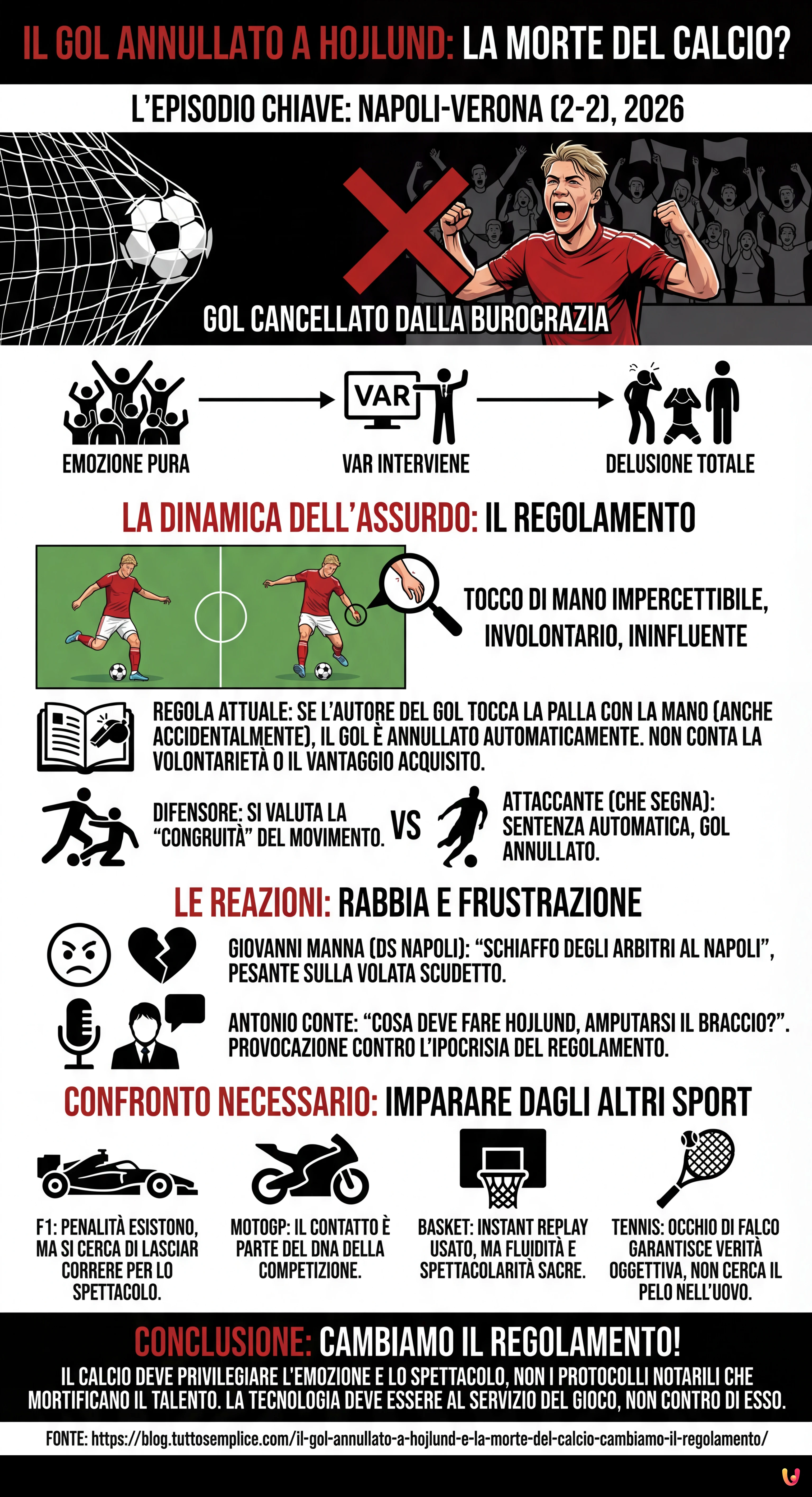 IL GOL ANNULLATO A HOJLUND: LA MORTE DEL CALCIO?

L'EPISODIO CHIAVE: NAPOLI-VERONA (2-2), 2026

GOL CANCELLATO DALLA BUROCRAZIA

EMOZIONE PURA

VAR

VAR INTERVIENE

DELUSIONE TOTALE

LA DINAMICA DELL'ASSURDO: IL REGOLAMENTO

TOCCO DI MANO IMPERCETTIBILE, INVOLONTARIO, ININFLUENTE

REGOLA ATTUALE: SE L'AUTORE DEL GOL TOCCA LA PALLA CON LA MANO (ANCHE ACCIDENTALMENTE), IL GOL È ANNULLATO AUTOMATICAMENTE. NON CONTA LA VOLONTARIETÀ O IL VANTAGGIO ACQUISITO.

DIFENSORE: SI VALUTA LA "CONGRUITÀ" DEL MOVIMENTO.

VS

ATTACCANTE (CHE SEGNA): SENTENZA AUTOMATICA, GOL ANNULLATO.

LE REAZIONI: RABBIA E FRUSTRAZIONE

GIOVANNI MANNA (DS NAPOLI): "SCHIAFFO DEGLI ARBITRI AL NAPOLI", PESANTE SULLA VOLATA SCUDETTO.

ANTONIO CONTE: "COSA DEVE FARE HOJLUND, AMPUTARSI IL BRACCIO?". PROVOCAZIONE CONTRO L'IPOCRISIA DEL REGOLAMENTO.

CONFRONTO NECESSARIO: IMPARARE DAGLI ALTRI SPORT

F1: PENALITÀ ESISTONO, MA SI CERCA DI LASCIAR CORRERE PER LO SPETTACOLO.

MOTOGP: IL CONTATTO È PARTE DEL DNA DELLA COMPETIZIONE.

BASKET: INSTANT REPLAY USATO, MA FLUIDITÀ E SPETTACOLARITÀ SACRE.

TENNIS: OCCHIO DI FALCO GARANTISCE VERITÀ OGGETTIVA, NON CERCA IL PELO NELL'UOVO.

CONCLUSIONE: CAMBIAMO IL REGOLAMENTO!

IL CALCIO DEVE PRIVILEGIARE L'EMOZIONE E LO SPETTACOLO, NON I PROTOCOLLI NOTARILI CHE MORTIFICANO IL TALENTO. LA TECNOLOGIA DEVE ESSERE AL SERVIZIO DEL GIOCO, NON CONTRO DI ESSO.

FONTE: https://blog.tuttosemplice.com/il-gol-annullato-a-hojlund-e-la-morte-del-calcio-cambiamo-il-regolamento/