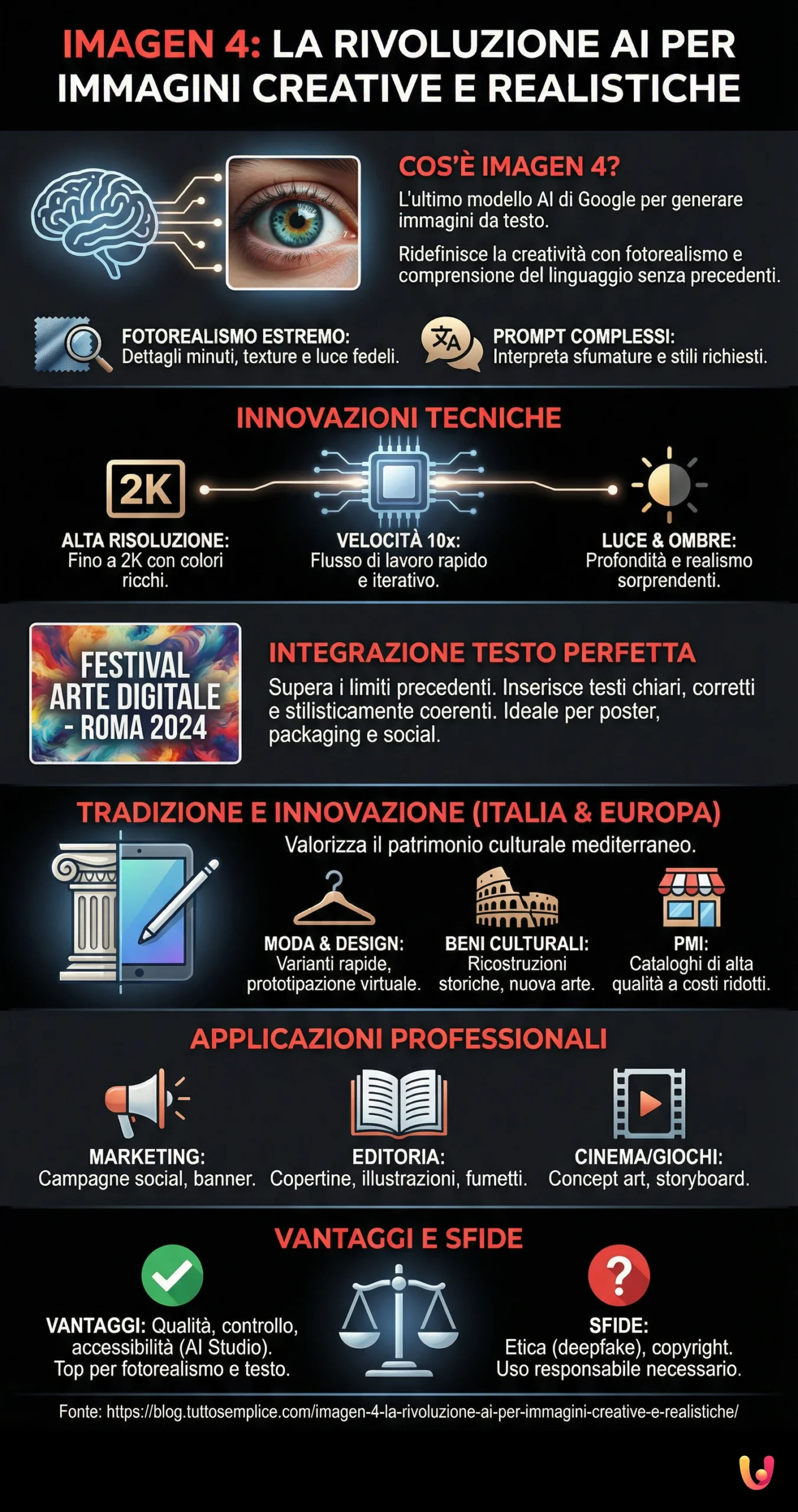 IMAGEN 4: LA RIVOLUZIONE AI PER IMMAGINI CREATIVE E REALISTICHE

COS'È IMAGEN 4?

L'ultimo modello AI di Google per generare immagini da testo.

Ridefinisce la creatività con fotorealismo e comprensione del linguaggio senza precedenti.

FOTOREALISMO ESTREMO: Dettagli minuti, texture e luce fedeli.

PROMPT COMPLESSI: Interpreta sfumature e stili richiesti.

INNOVAZIONI TECNICHE

2K

ALTA RISOLUZIONE: Fino a 2K con colori ricchi.

VELOCITÀ 10x: Flusso di lavoro rapido e iterativo.

LUCE & OMBRE: Profondità e realismo sorprendenti.

FESTIVAL ARTE DIGITALE - ROMA 2024

INTEGRAZIONE TESTO PERFETTA

Supera i limiti precedenti. Inserisce testi chiari, corretti e stilisticamente coerenti. Ideale per poster, packaging e social.

TRADIZIONE E INNOVAZIONE (ITALIA & EUROPA)

Valorizza il patrimonio culturale mediterraneo.

MODA & DESIGN: Varianti rapide, prototipazione virtuale.

BENI CULTURALI: Ricostruzioni storiche, nuova arte.

PMI: Cataloghi di alta qualità a costi ridotti.

APPLICAZIONI PROFESSIONALI

MARKETING: Campagne social, banner.

EDITORIA: Copertine, illustrazioni, fumetti.

CINEMA/GIOCHI: Concept art, storyboard.

VANTAGGI E SFIDE

VANTAGGI: Qualità, controllo, accessibilità (AI Studio). Top per fotorealismo e testo.

SFIDE: Etica (deepfake), copyright. Uso responsabile necessario.

Fonte: https://blog.tuttosemplice.com/imagen-4-la-rivoluzione-ai-per-immagini-creative-e-realistiche/