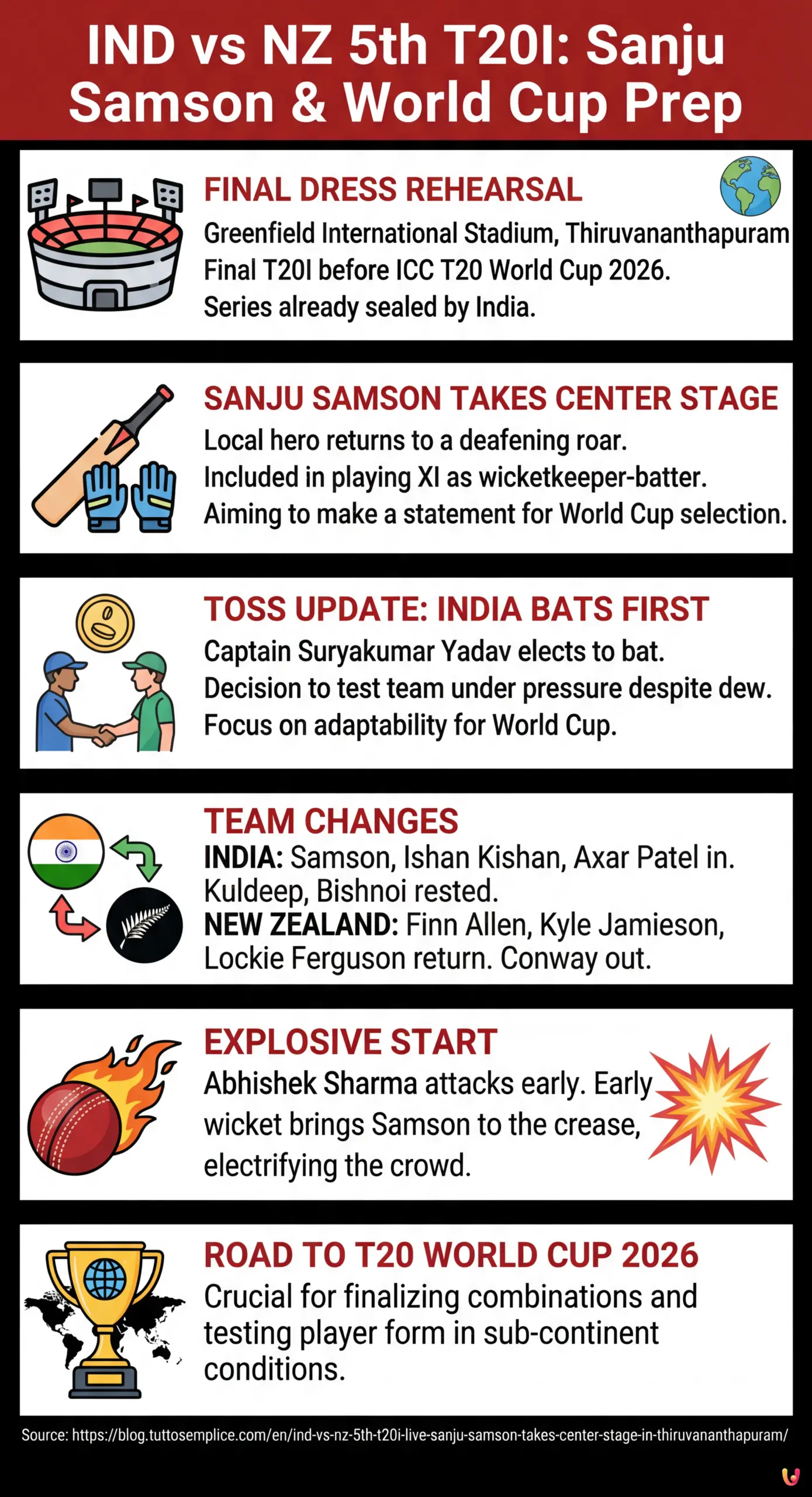 IND vs NZ 5th T20I: Sanju Samson & World Cup Prep

FINAL DRESS REHEARSAL
Greenfield International Stadium, Thiruvananthapuram
Final T20I before ICC T20 World Cup 2026.
Series already sealed by India.

SANJU SAMSON TAKES CENTER STAGE
Local hero returns to a deafening roar.
Included in playing XI as wicketkeeper-batter.
Aiming to make a statement for World Cup selection.

TOSS UPDATE: INDIA BATS FIRST
Captain Suryakumar Yadav elects to bat.
Decision to test team under pressure despite dew.
Focus on adaptability for World Cup.

TEAM CHANGES
INDIA: Samson, Ishan Kishan, Axar Patel in. Kuldeep, Bishnoi rested.
NEW ZEALAND: Finn Allen, Kyle Jamieson, Lockie Ferguson return. Conway out.

EXPLOSIVE START
Abhishek Sharma attacks early. Early wicket brings Samson to the crease, electrifying the crowd.

ROAD TO T20 WORLD CUP 2026
Crucial for finalizing combinations and testing player form in sub-continent conditions.

Source: https://blog.tuttosemplice.com/en/ind-vs-nz-5th-t20i-live-sanju-samson-takes-center-stage-in-thiruvananthapuram/