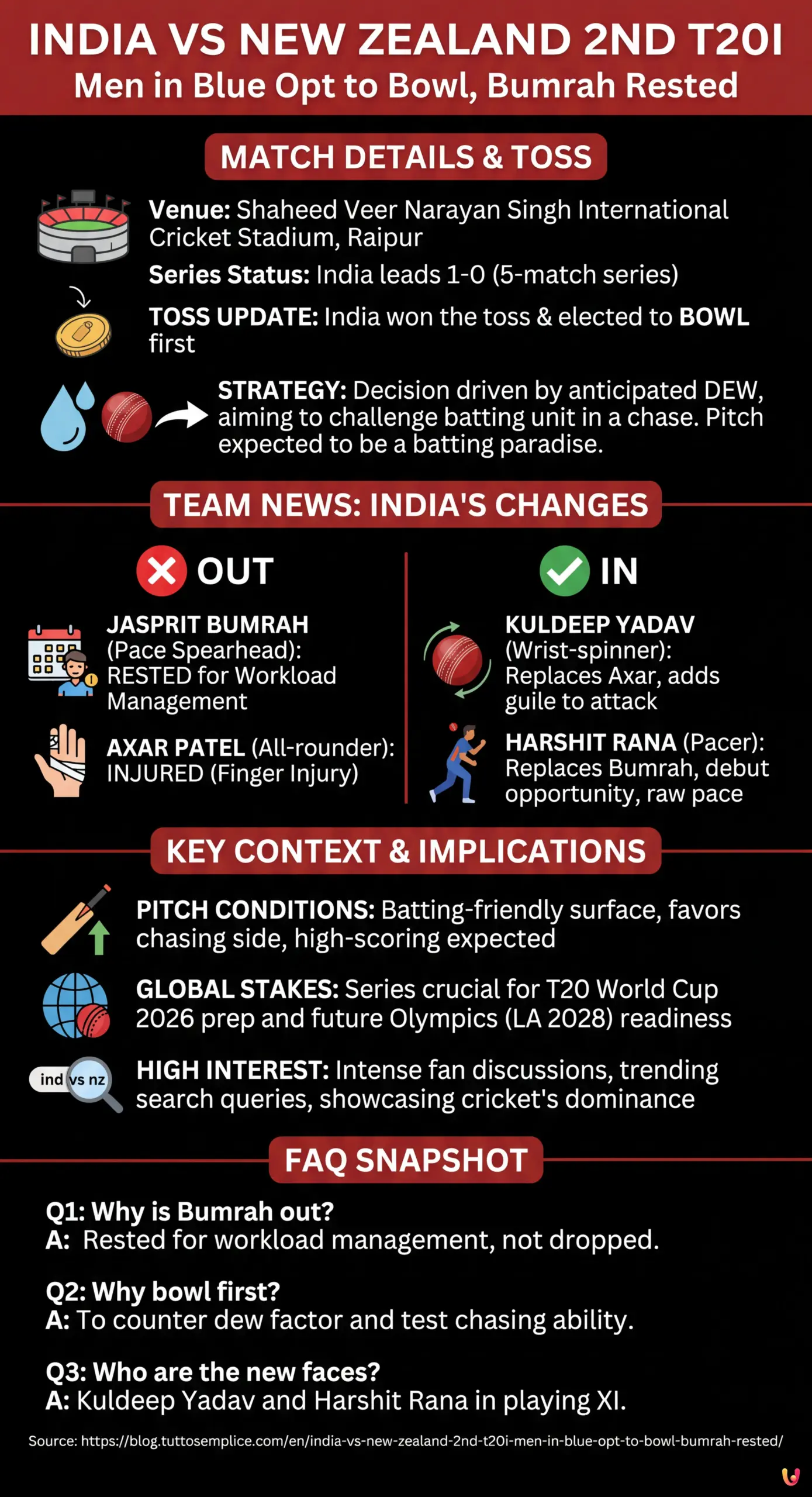 INDIA VS NEW ZEALAND 2ND T20I
Men in Blue Opt to Bowl, Bumrah Rested

MATCH DETAILS & TOSS

Venue: Shaheed Veer Narayan Singh International Cricket Stadium, Raipur

Series Status: India leads 1-0 (5-match series)

TOSS UPDATE: India won the toss & elected to BOWL first

STRATEGY: Decision driven by anticipated DEW, aiming to challenge batting unit in a chase. Pitch expected to be a batting paradise.

TEAM NEWS: INDIA'S CHANGES

OUT

JASPRIT BUMRAH (Pace Spearhead): RESTED for Workload Management

AXAR PATEL (All-rounder): INJURED (Finger Injury)

IN

KULDEEP YADAV (Wrist-spinner): Replaces Axar, adds guile to attack

HARSHIT RANA (Pacer): Replaces Bumrah, debut opportunity, raw pace

KEY CONTEXT & IMPLICATIONS

PITCH CONDITIONS: Batting-friendly surface, favors chasing side, high-scoring expected

GLOBAL STAKES: Series crucial for T20 World Cup 2026 prep and future Olympics (LA 2028) readiness

ind vs nz

HIGH INTEREST: Intense fan discussions, trending search queries, showcasing cricket's dominance

FAQ SNAPSHOT

Q1: Why is Bumrah out?
A: Rested for workload management, not dropped.

Q2: Why bowl first?
A: To counter dew factor and test chasing ability.

Q3: Who are the new faces?
A: Kuldeep Yadav and Harshit Rana in playing XI.

Source: https://blog.tuttosemplice.com/en/india-vs-new-zealand-2nd-t20i-men-in-blue-opt-to-bowl-bumrah-rested/