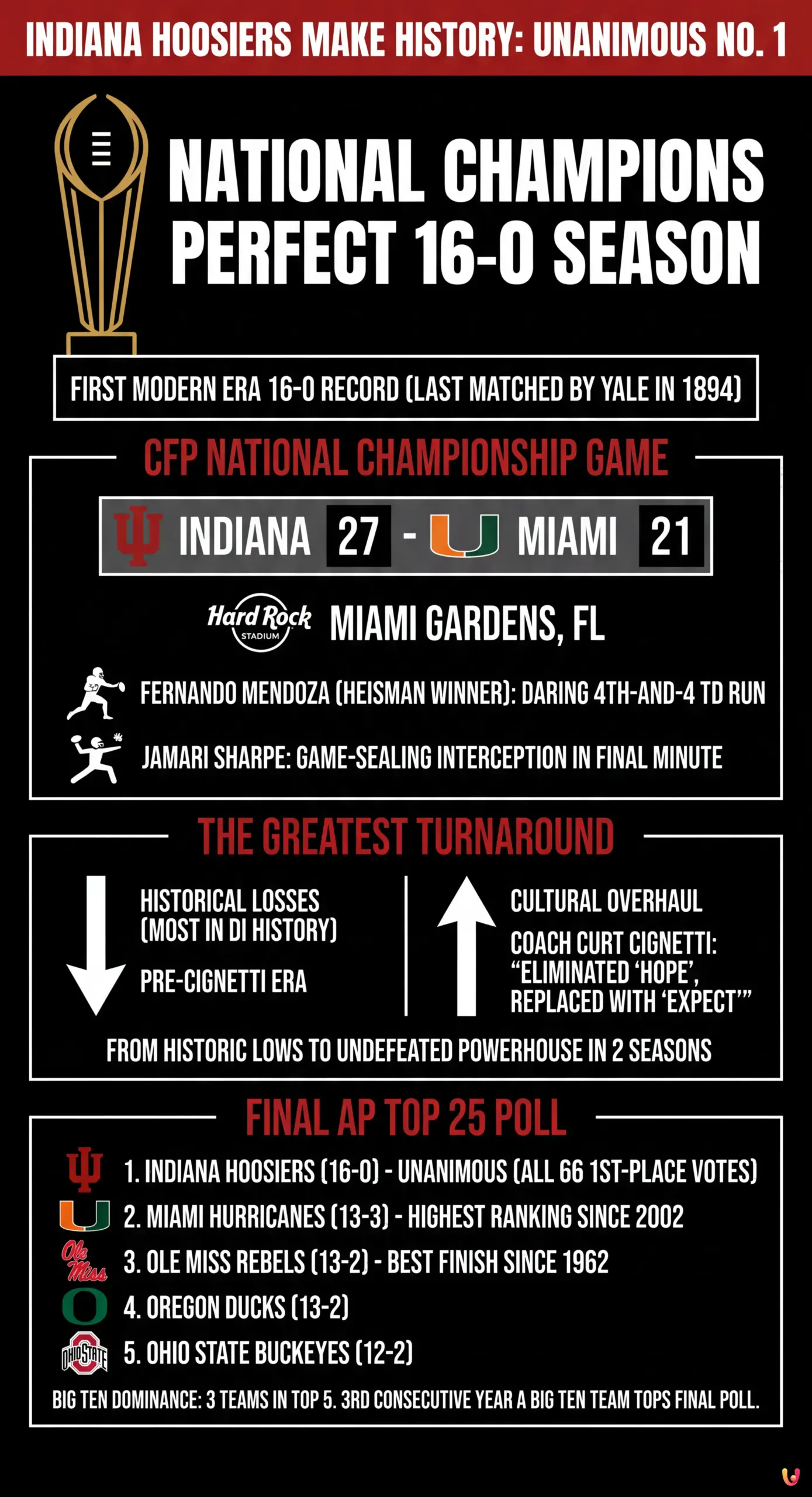 INDIANA HOOSIERS MAKE HISTORY: UNANIMOUS NO. 1

NATIONAL CHAMPIONS PERFECT 16-0 SEASON

FIRST MODERN ERA 16-0 RECORD (LAST MATCHED BY YALE IN 1894)

CFP NATIONAL CHAMPIONSHIP GAME

INDIANA 27 - MIAMI 21

Hard Rock STADIUM MIAMI GARDENS, FL

FERNANDO MENDOZA (HEISMAN WINNER): DARING 4TH-AND-4 TD RUN

JAMARI SHARPE: GAME-SEALING INTERCEPTION IN FINAL MINUTE

THE GREATEST TURNAROUND

HISTORICAL LOSSES (MOST IN DI HISTORY)

PRE-CIGNETTI ERA

CULTURAL OVERHAUL

COACH CURT CIGNETTI: “ELIMINATED ‘HOPE’, REPLACED WITH ‘EXPECT’”

FROM HISTORIC LOWS TO UNDEFEATED POWERHOUSE IN 2 SEASONS

FINAL AP TOP 25 POLL

1. INDIANA HOOSIERS (16-0) - UNANIMOUS (ALL 66 1ST-PLACE VOTES)
2. MIAMI HURRICANES (13-3) - HIGHEST RANKING SINCE 2002
Ole Miss 3. OLE MISS REBELS (13-2) - BEST FINISH SINCE 1962
4. OREGON DUCKS (13-2)
OHIO STATE 5. OHIO STATE BUCKEYES (12-2)

BIG TEN DOMINANCE: 3 TEAMS IN TOP 5. 3RD CONSECUTIVE YEAR A BIG TEN TEAM TOPS FINAL POLL.