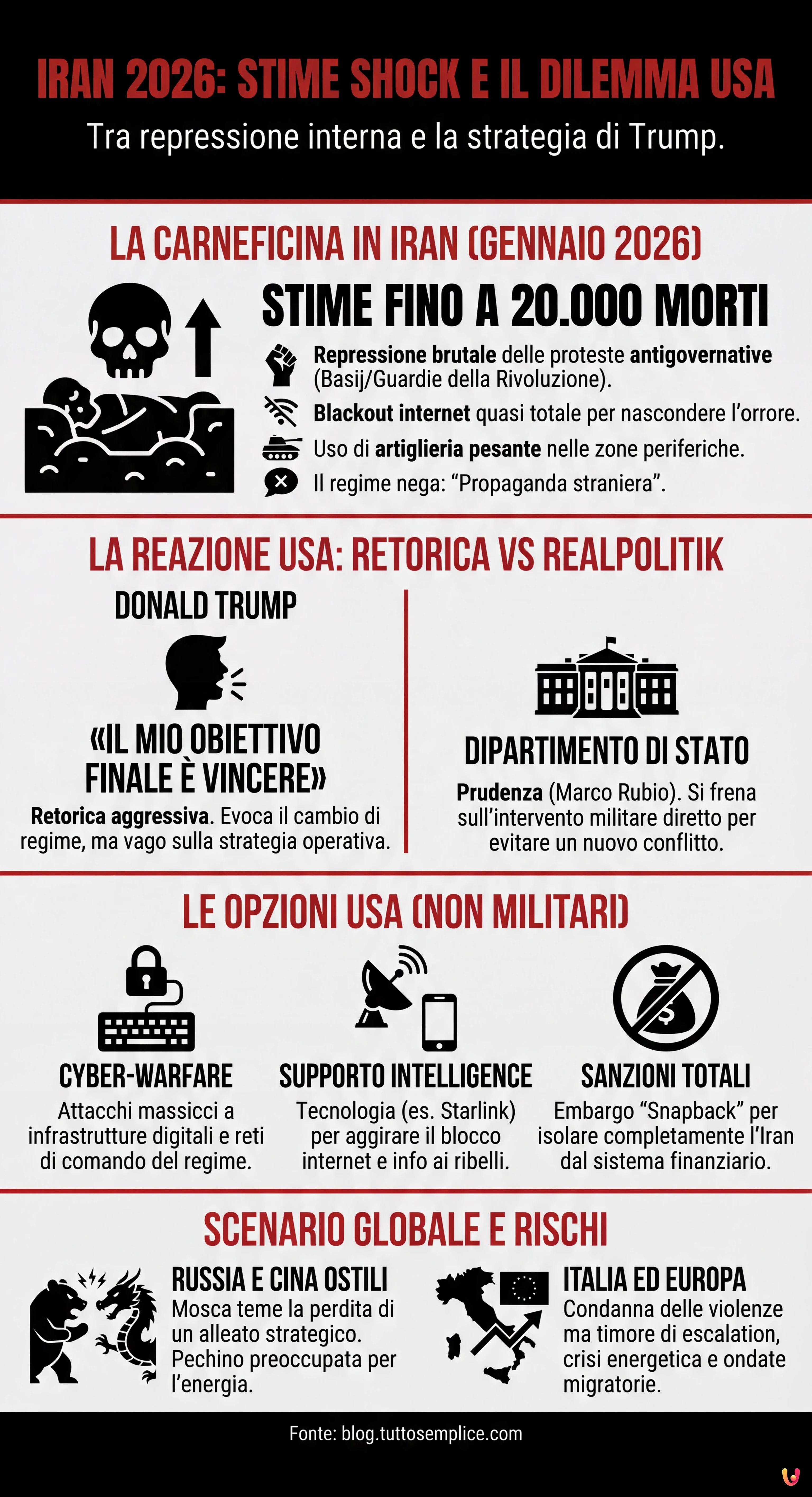 IRAN 2026: STIME SHOCK E IL DILEMMA USA

Tra repressione interna e la strategia di Trump.

LA CARNEFICINA IN IRAN (GENNAIO 2026)

STIME FINO A 20.000 MORTI

Repressione brutale delle proteste antigovernative (Basij/Guardie della Rivoluzione).

Blackout internet quasi totale per nascondere l'orrore.

Uso di artiglieria pesante nelle zone periferiche.

Il regime nega: "Propaganda straniera".

LA REAZIONE USA: RETORICA VS REALPOLITIK

DONALD TRUMP

«IL MIO OBIETTIVO FINALE È VINCERE»

Retorica aggressiva. Evoca il cambio di regime, ma vago sulla strategia operativa.

DIPARTIMENTO DI STATO

Prudenza (Marco Rubio). Si frena sull'intervento militare diretto per evitare un nuovo conflitto.

LE OPZIONI USA (NON MILITARI)

CYBER-WARFARE

Attacchi massicci a infrastrutture digitali e reti di comando del regime.

SUPPORTO INTELLIGENCE

Tecnologia (es. Starlink) per aggirare il blocco internet e info ai ribelli.

SANZIONI TOTALI

Embargo "Snapback" per isolare completamente l'Iran dal sistema finanziario.

SCENARIO GLOBALE E RISCHI

RUSSIA E CINA OSTILI

Mosca teme la perdita di un alleato strategico. Pechino preoccupata per l'energia.

ITALIA ED EUROPA

Condanna delle violenze ma timore di escalation, crisi energetica e ondate migratorie.

Fonte: blog.tuttosemplice.com