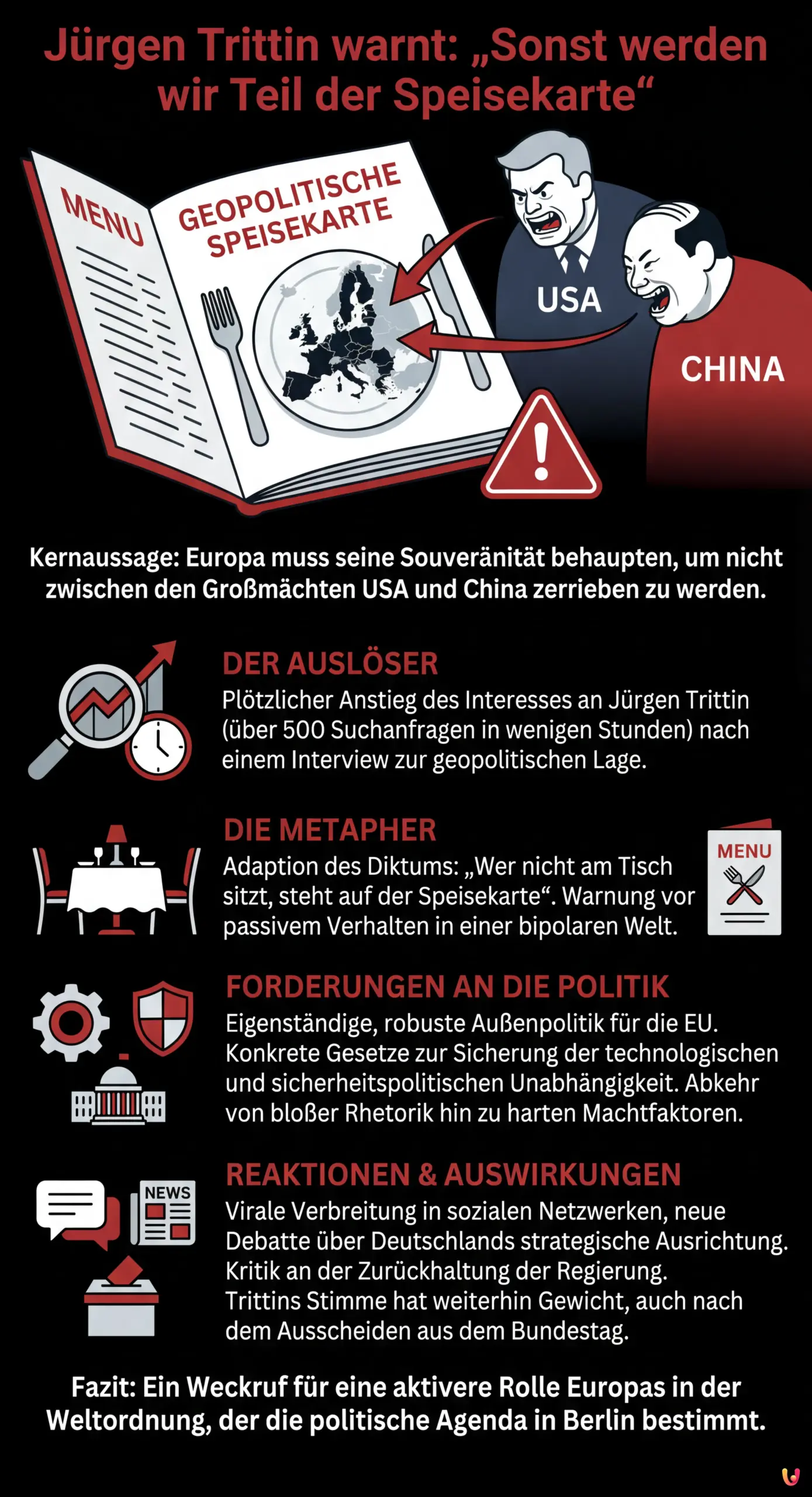 Jürgen Trittin warnt: „Sonst werden wir Teil der Speisekarte“

MENU

GEOPOLITISCHE SPEISEKARTE

USA

CHINA

Kernaussage: Europa muss seine Souveränität behaupten, um nicht zwischen den Großmächten USA und China zerrieben zu werden.

DER AUSLÖSER
Plötzlicher Anstieg des Interesses an Jürgen Trittin (über 500 Suchanfragen in wenigen Stunden) nach einem Interview zur geopolitischen Lage.

DIE METAPHER
Adaption des Diktums: „Wer nicht am Tisch sitzt, steht auf der Speisekarte“. Warnung vor passivem Verhalten in einer bipolaren Welt.

MENU

FORDERUNGEN AN DIE POLITIK
Eigenständige, robuste Außenpolitik für die EU. Konkrete Gesetze zur Sicherung der technologischen und sicherheitspolitischen Unabhängigkeit. Abkehr von bloßer Rhetorik hin zu harten Machtfaktoren.

NEWS

REAKTIONEN & AUSWIRKUNGEN
Virale Verbreitung in sozialen Netzwerken, neue Debatte über Deutschlands strategische Ausrichtung. Kritik an der Zurückhaltung der Regierung. Trittins Stimme hat weiterhin Gewicht, auch nach dem Ausscheiden aus dem Bundestag.

Fazit: Ein Weckruf für eine aktivere Rolle Europas in der Weltordnung, der die politische Agenda in Berlin bestimmt.