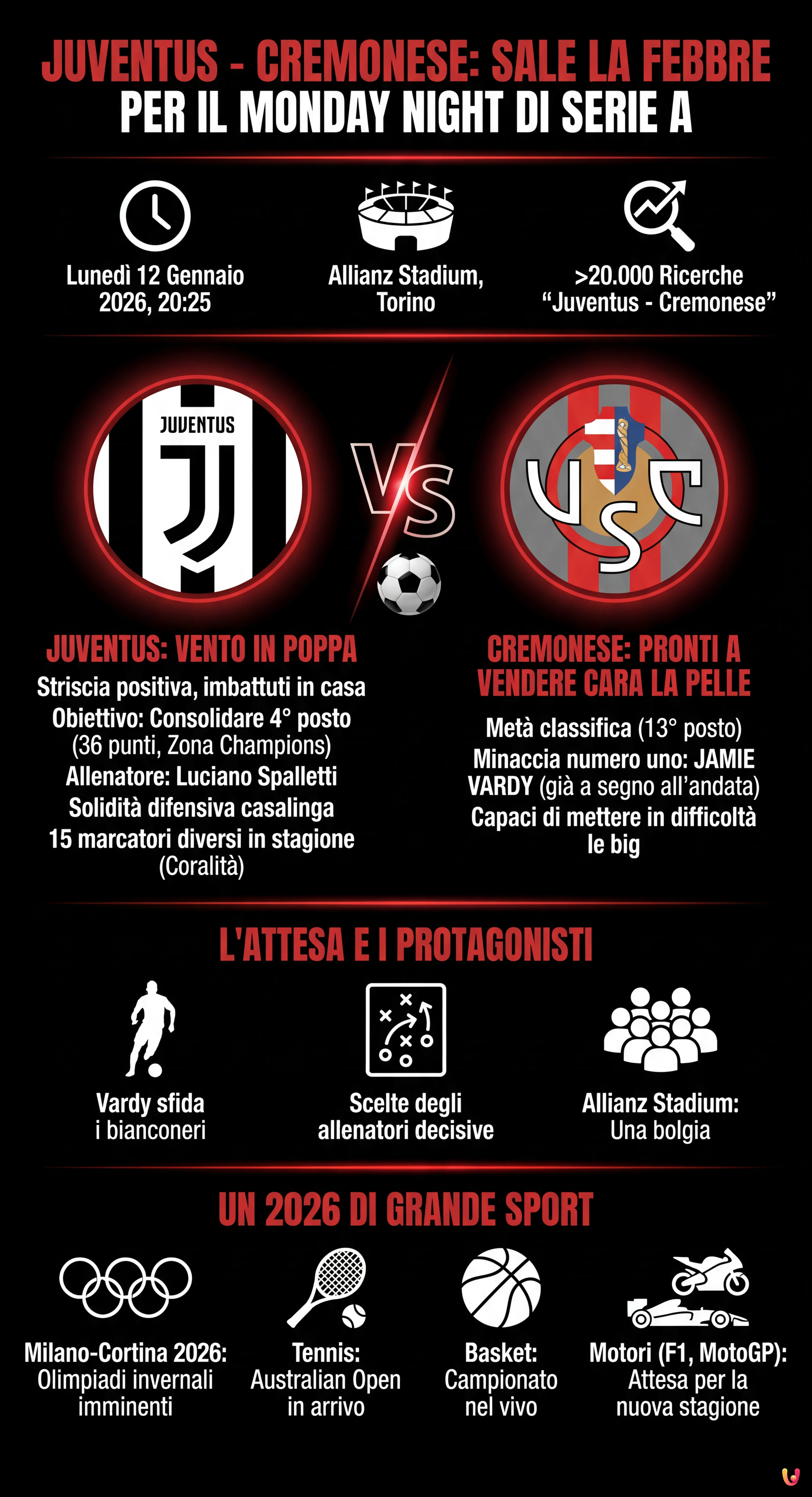 JUVENTUS - CREMONESE: SALE LA FEBBRE
PER IL MONDAY NIGHT DI SERIE A

Lunedì 12 Gennaio 2026, 20:25

Allianz Stadium, Torino

>20.000 Ricerche “Juventus - Cremonese”

JUVENTUS

VS

USC

JUVENTUS: VENTO IN POPPA
Striscia positiva, imbattuti in casa
Obiettivo: Consolidare 4° posto (36 punti, Zona Champions)
Allenatore: Luciano Spalletti
Solidità difensiva casalinga
15 marcatori diversi in stagione (Coralità)

CREMONESE: PRONTI A VENDERE CARA LA PELLE
Metà classifica (13° posto)
Minaccia numero uno: JAMIE VARDY (già a segno all’andata)
Capaci di mettere in difficoltà le big

L'ATTESA E I PROTAGONISTI

Vardy sfida i bianconeri

Scelte degli allenatori decisive

Allianz Stadium: Una bolgia

UN 2026 DI GRANDE SPORT

Milano-Cortina 2026: Olimpiadi invernali imminenti

Tennis: Australian Open in arrivo

Basket: Campionato nel vivo

Motori (F1, MotoGP): Attesa per la nuova stagione