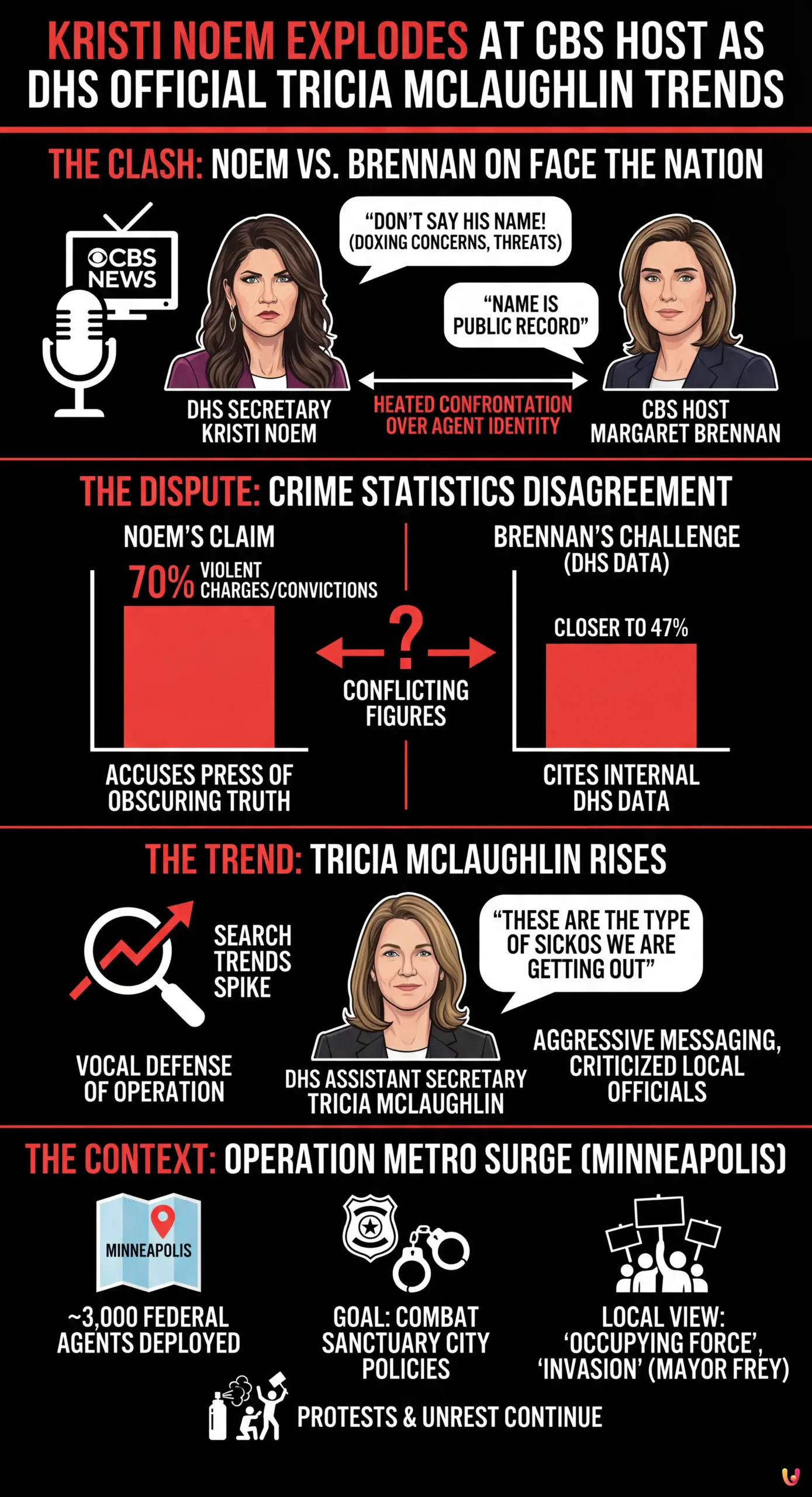 KRISTI NOEM EXPLODES AT CBS HOST AS DHS OFFICIAL TRICIA MCLAUGHLIN TRENDS

THE CLASH: NOEM VS. BRENNAN ON FACE THE NATION

CBS NEWS

"DON'T SAY HIS NAME! (DOXING CONCERNS, THREATS)

"NAME IS PUBLIC RECORD"

DHS SECRETARY KRISTI NOEM

HEATED CONFRONTATION OVER AGENT IDENTITY

CBS HOST MARGARET BRENNAN

THE DISPUTE: CRIME STATISTICS DISAGREEMENT

NOEM'S CLAIM

70% VIOLENT CHARGES/CONVICTIONS

ACCUSES PRESS OF OBSCURING TRUTH

?

CONFLICTING FIGURES

BRENNAN'S CHALLENGE (DHS DATA)

CLOSER TO 47%

CITES INTERNAL DHS DATA

THE TREND: TRICIA MCLAUGHLIN RISES

SEARCH TRENDS SPIKE

VOCAL DEFENSE OF OPERATION

DHS ASSISTANT SECRETARY TRICIA MCLAUGHLIN

"THESE ARE THE TYPE OF SICKOS WE ARE GETTING OUT"

AGGRESSIVE MESSAGING, CRITICIZED LOCAL OFFICIALS

THE CONTEXT: OPERATION METRO SURGE (MINNEAPOLIS)

MINNEAPOLIS

~3,000 FEDERAL AGENTS DEPLOYED

GOAL: COMBAT SANCTUARY CITY POLICIES

LOCAL VIEW: 'OCCUPYING FORCE', 'INVASION' (MAYOR FREY)

PROTESTS & UNREST CONTINUE