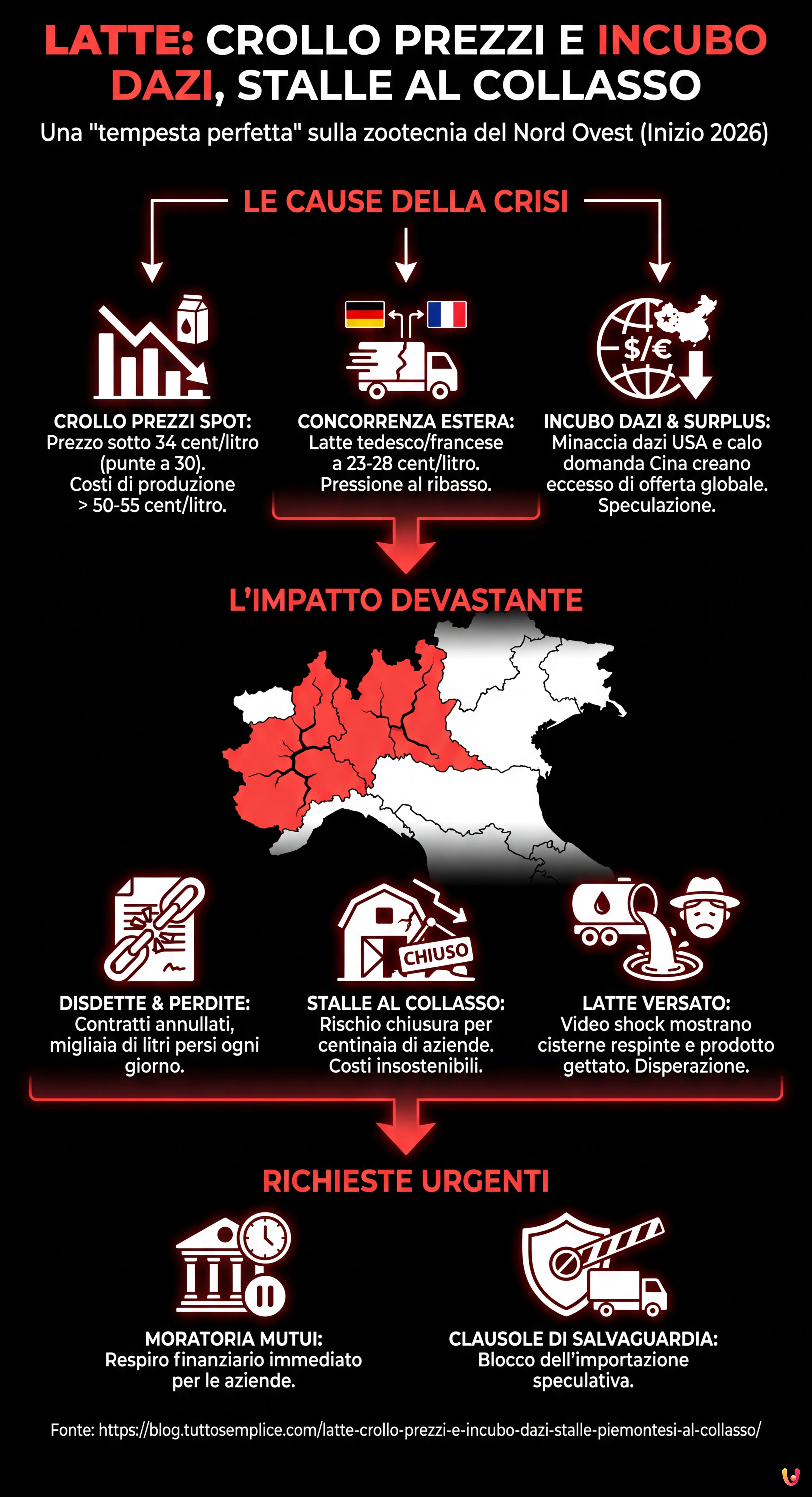 LATTE: CROLLO PREZZI E INCUBO DAZI, STALLE AL COLLASSO

Una "tempesta perfetta" sulla zootecnia del Nord Ovest (Inizio 2026)

LE CAUSE DELLA CRISI

$/€

CROLLO PREZZI SPOT:
Prezzo sotto 34 cent/litro (punte a 30). Costi di produzione > 50-55 cent/litro.

CONCORRENZA ESTERA:
Latte tedesco/francese a 23-28 cent/litro. Pressione al ribasso.

INCUBO DAZI & SURPLUS:
Minaccia dazi USA e calo domanda Cina creano eccesso di offerta globale. Speculazione.

L'IMPATTO DEVASTANTE

CHIUSO

DISDETTE & PERDITE:
Contratti annullati, migliaia di litri persi ogni giorno.

STALLE AL COLLASSO:
Rischio chiusura per centinaia di aziende. Costi insostenibili.

LATTE VERSATO:
Video shock mostrano cisterne respinte e prodotto gettato. Disperazione.

RICHIESTE URGENTI

MORATORIA MUTUI:
Respiro finanziario immediato per le aziende.

CLAUSOLE DI SALVAGUARDIA:
Blocco dell'importazione speculativa.

Fonte: https://blog.tuttosemplice.com/latte-crollo-prezzi-e-incubo-dazi-stalle-piemontesi-al-collasso/