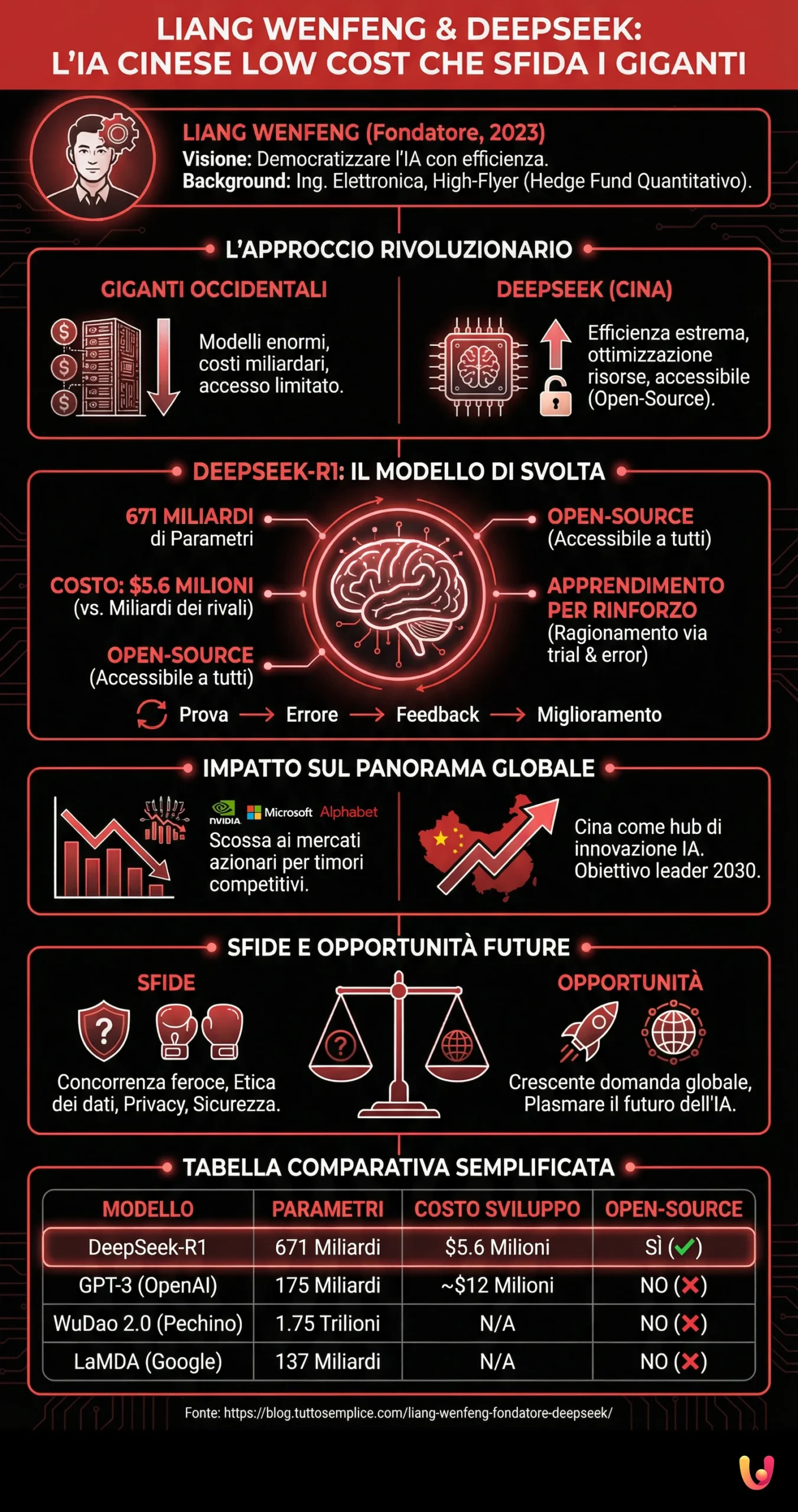 LIANG WENFENG & DEEPSEEK: L'IA CINESE LOW COST CHE SFIDA I GIGANTI

LIANG WENFENG (Fondatore, 2023)
Visione: Democratizzare l'IA con efficienza.
Background: Ing. Elettronica, High-Flyer (Hedge Fund Quantitativo).

L'APPROCCIO RIVOLUZIONARIO

GIGANTI OCCIDENTALI
Modelli enormi, costi miliardari, accesso limitato.

DEEPSEEK (CINA)
Efficienza estrema, ottimizzazione risorse, accessibile (Open-Source).

DEEPSEEK-R1: IL MODELLO DI SVOLTA

671 MILIARDI di Parametri

COSTO: $5.6 MILIONI (vs. Miliardi dei rivali)

OPEN-SOURCE (Accessibile a tutti)

OPEN-SOURCE (Accessibile a tutti)

APPRENDIMENTO PER RINFORZO (Ragionamento via trial & error)

Prova → Errore → Feedback → Miglioramento

IMPATTO SUL PANORAMA GLOBALE

NVIDIA Microsoft Alphabet
Scossa ai mercati azionari per timori competitivi.

Cina come hub di innovazione IA. Obiettivo leader 2030.

SFIDE E OPPORTUNITÀ FUTURE

SFIDE
Concorrenza feroce, Etica dei dati, Privacy, Sicurezza.

OPPORTUNITÀ
Crescente domanda globale, Plasmare il futuro dell'IA.

TABELLA COMPARATIVA SEMPLIFICATA

| MODELLO | PARAMETRI | COSTO SVILUPPO | OPEN-SOURCE |
|---|---|---|---|
| DeepSeek-R1 | 671 Miliardi | $5.6 Milioni | SÌ (✓) |
| GPT-3 (OpenAI) | 175 Miliardi | ~$12 Milioni | NO (✗) |
| WuDao 2.0 (Pechino) | 1.75 Trilioni | N/A | NO (✗) |
| LaMDA (Google) | 137 Miliardi | N/A | NO (✗) |

Fonte: https://blog.tuttosemplice.com/liang-wenfeng-fondatore-deepseek/