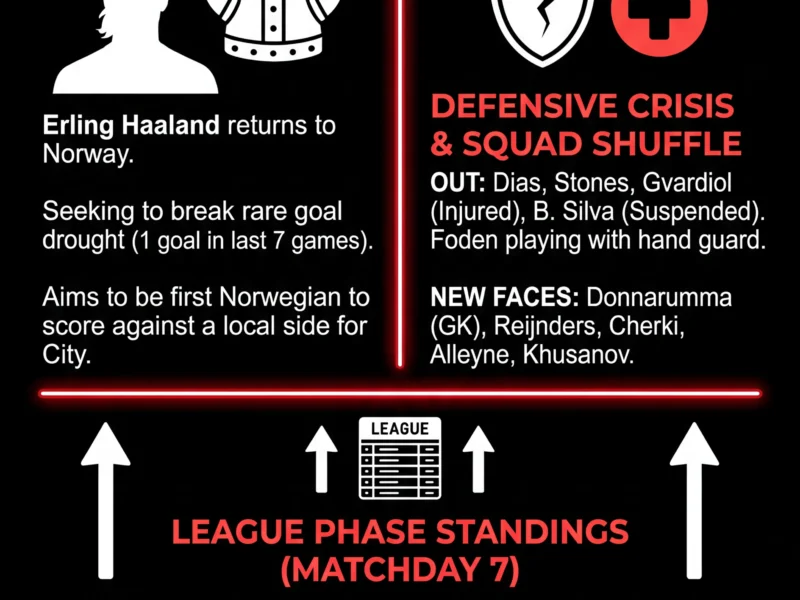 Erling Haaland returns to Norway.

Seeking to break rare goal drought (1 goal in last 7 games).

Aims to be first Norwegian to score against a local side for City.

DEFENSIVE CRISIS & SQUAD SHUFFLE

OUT: Dias, Stones, Gvardiol (Injured), B. Silva (Suspended). Foden playing with hand guard.

NEW FACES: Donnarumma (GK), Reijnders, Cherki, Alleyne, Khusanov.

LEAGUE

LEAGUE PHASE STANDINGS (MATCHDAY 7)