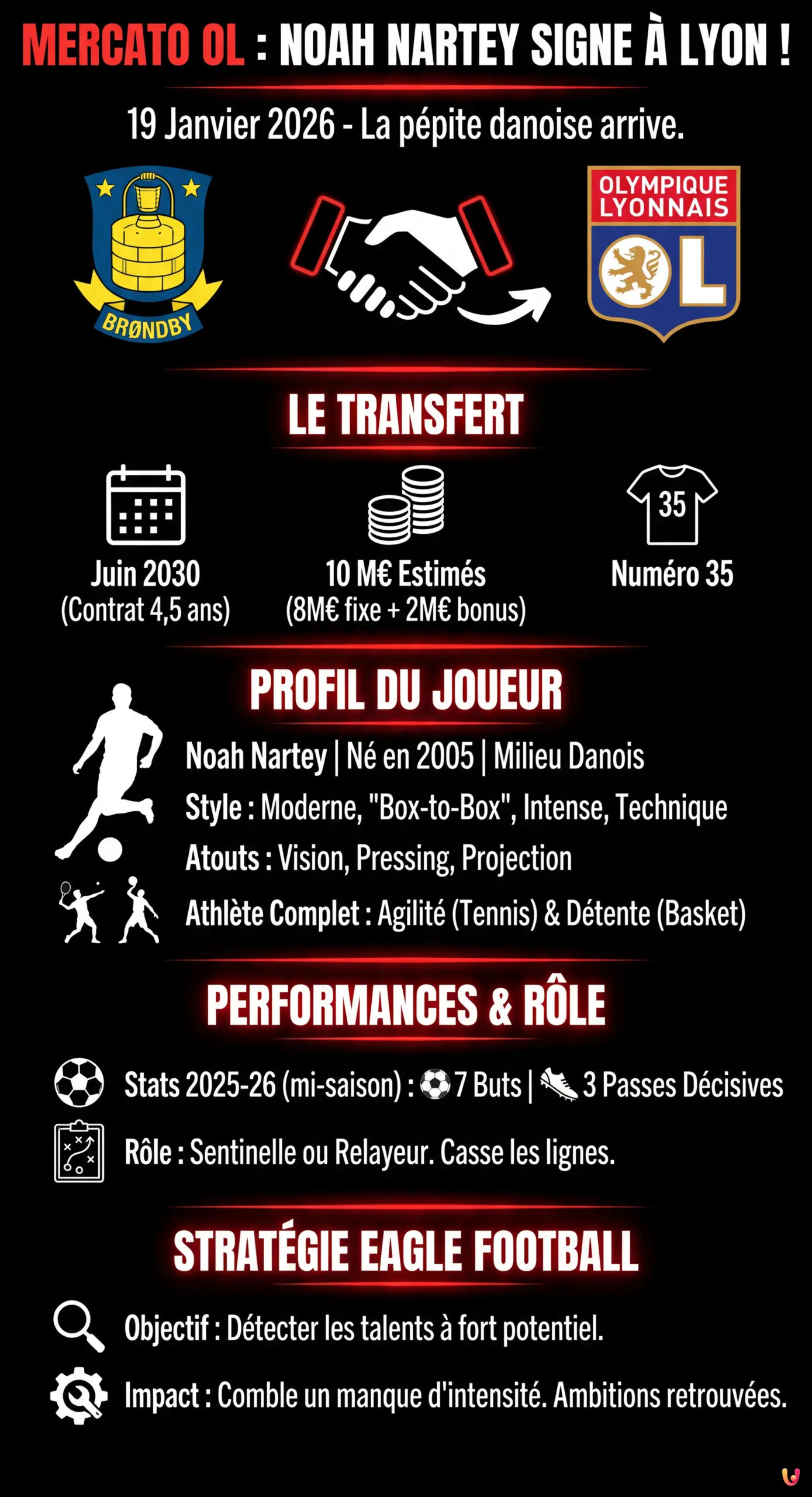 MERCATO OL : NOAH NARTEY SIGNE À LYON !

19 Janvier 2026 - La pépite danoise arrive.

BRØNDBY

OLYMPIQUE LYONNAIS

OL

LE TRANSFERT

Juin 2030
(Contrat 4,5 ans)

10 M€ Estimés
(8M€ fixe + 2M€ bonus)

35

Numéro 35

PROFIL DU JOUEUR

Noah Nartey | Né en 2005 | Milieu Danois

Style : Moderne, "Box-to-Box", Intense, Technique

Atouts : Vision, Pressing, Projection

Athlète Complet : Agilité (Tennis) & Détente (Basket)

PERFORMANCES & RÔLE

Stats 2025-26 (mi-saison) : 7 Buts | 3 Passes Décisives

Rôle : Sentinelle ou Relayeur. Casse les lignes.

STRATÉGIE EAGLE FOOTBALL

Objectif : Détecter les talents à fort potentiel.

Impact : Comble un manque d'intensité. Ambitions retrouvées.