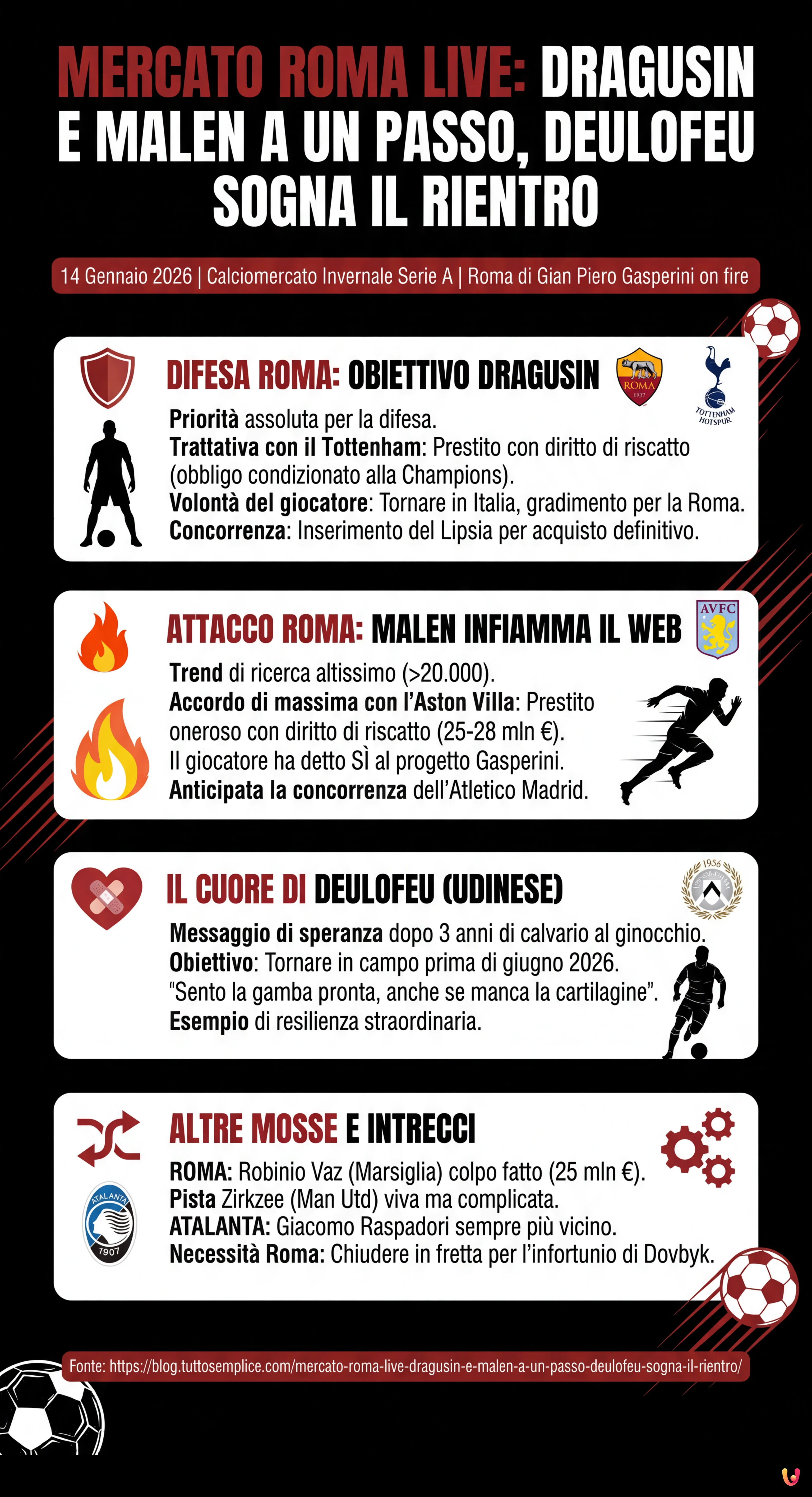 MERCATO ROMA LIVE: DRAGUSIN E MALEN A UN PASSO, DEULOFEU SOGNA IL RIENTRO

14 Gennaio 2026 | Calciomercato Invernale Serie A | Roma di Gian Piero Gasperini on fire

DIFESA ROMA: OBIETTIVO DRAGUSIN

ROMA 1927

TOTTENHAM HOTSPUR

Priorità assoluta per la difesa.
Trattativa con il Tottenham: Prestito con diritto di riscatto (obbligo condizionato alla Champions).
Volontà del giocatore: Tornare in Italia, gradimento per la Roma.
Concorrenza: Inserimento del Lipsia per acquisto definitivo.

ATTACCO ROMA: MALEN INFIAMMA IL WEB

AVFC

Trend di ricerca altissimo (>20.000).
Accordo di massima con l'Aston Villa: Prestito oneroso con diritto di riscatto (25-28 mln €).
Il giocatore ha detto SÌ al progetto Gasperini.
Anticipata la concorrenza dell'Atletico Madrid.

IL CUORE DI DEULOFEU (UDINESE)

1956

Messaggio di speranza dopo 3 anni di calvario al ginocchio.
Obiettivo: Tornare in campo prima di giugno 2026.
"Sento la gamba pronta, anche se manca la cartilagine".
Esempio di resilienza straordinaria.

ALTRE MOSSE E INTRECCI

ATALANTA 1907

ROMA: Robinio Vaz (Marsiglia) colpo fatto (25 mln €).
Pista Zirkzee (Man Utd) viva ma complicata.
ATALANTA: Giacomo Raspadori sempre più vicino.
Necessità Roma: Chiudere in fretta per l'infortunio di Dovbyk.

Fonte: https://blog.tuttosemplice.com/mercato-roma-live-dragusin-e-malen-a-un-passo-deulofeu-sogna-il-rientro/