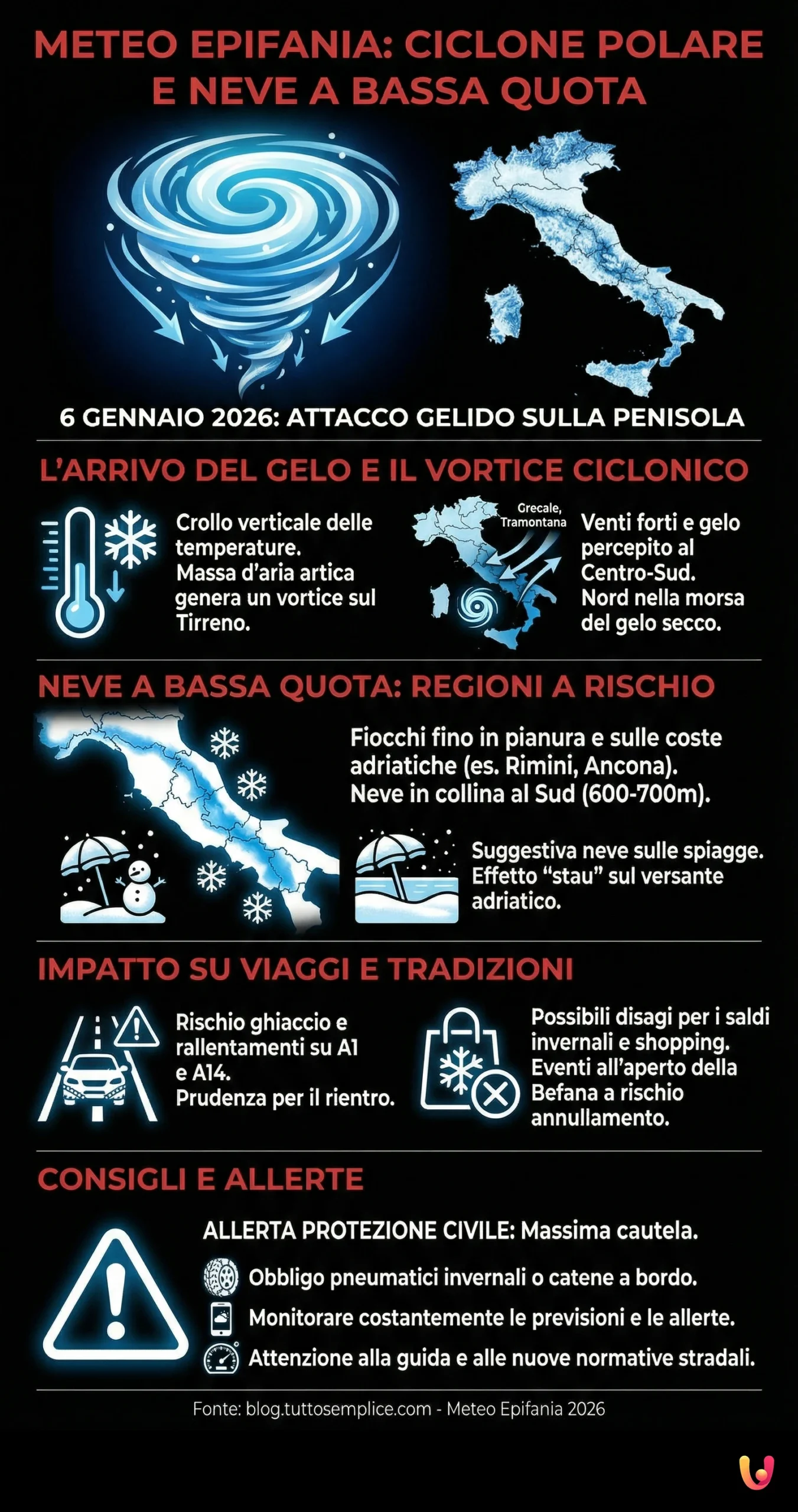 METEO EPIFANIA: CICLONE POLARE E NEVE A BASSA QUOTA

6 GENNAIO 2026: ATTACCO GELIDO SULLA PENISOLA

L'ARRIVO DEL GELO E IL VORTICE CICLONICO

Crollo verticale delle temperature. Massa d'aria artica genera un vortice sul Tirreno.

Grecale, Tramontana

Venti forti e gelo percepito al Centro-Sud. Nord nella morsa del gelo secco.

NEVE A BASSA QUOTA: REGIONI A RISCHIO

Fiocchi fino in pianura e sulle coste adriatiche (es. Rimini, Ancona). Neve in collina al Sud (600-700m).

Suggestiva neve sulle spiagge. Effetto "stau" sul versante adriatico.

IMPATTO SU VIAGGI E TRADIZIONI

Rischio ghiaccio e rallentamenti su A1 e A14. Prudenza per il rientro.

Possibili disagi per i saldi invernali e shopping. Eventi all'aperto della Befana a rischio annullamento.

CONSIGLI E ALLERTE

ALLERTA PROTEZIONE CIVILE: Massima cautela.

Obbligo pneumatici invernali o catene a bordo.

Monitorare costantemente le previsioni e le allerte.

Attenzione alla guida e alle nuove normative stradali.

Fonte: blog.tuttosemplice.com - Meteo Epifania 2026