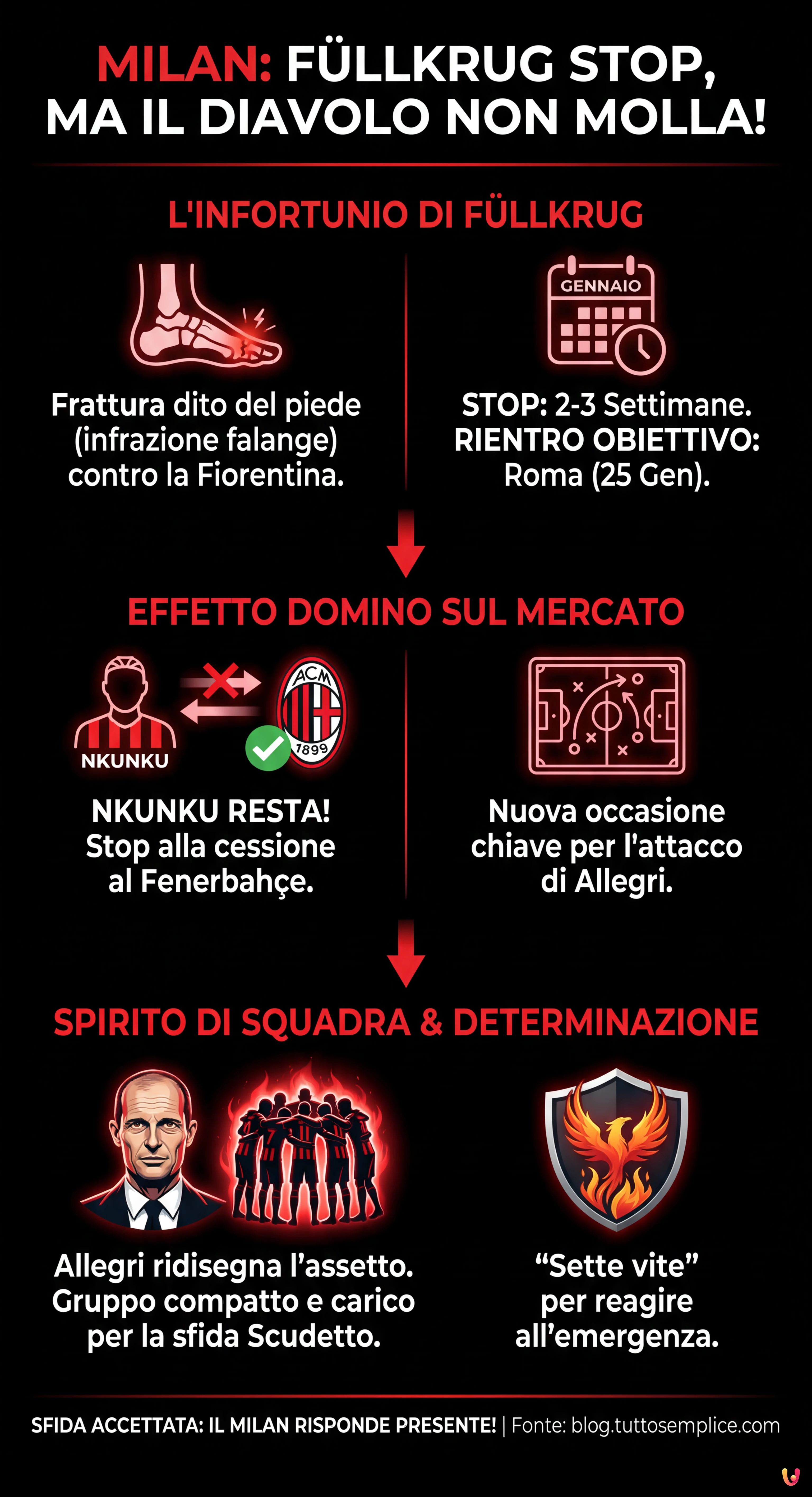 MILAN: FÜLLKRUG STOP, MA IL DIAVOLO NON MOLLA!

L'INFORTUNIO DI FÜLLKRUG

Frattura dito del piede (infrazione falange) contro la Fiorentina.

GENNAIO

STOP: 2-3 Settimane. RIENTRO OBIETTIVO: Roma (25 Gen).

EFFETTO DOMINO SUL MERCATO

NKUNKU

ACM 1899

NKUNKU RESTA! Stop alla cessione al Fenerbahçe.

Nuova occasione chiave per l'attacco di Allegri.

SPIRITO DI SQUADRA & DETERMINAZIONE

Allegri ridisegna l'assetto. Gruppo compatto e carico per la sfida Scudetto.

"Sette vite" per reagire all'emergenza.

SFIDA ACCETTATA: IL MILAN RISPONDE PRESENTE! | Fonte: blog.tuttosemplice.com