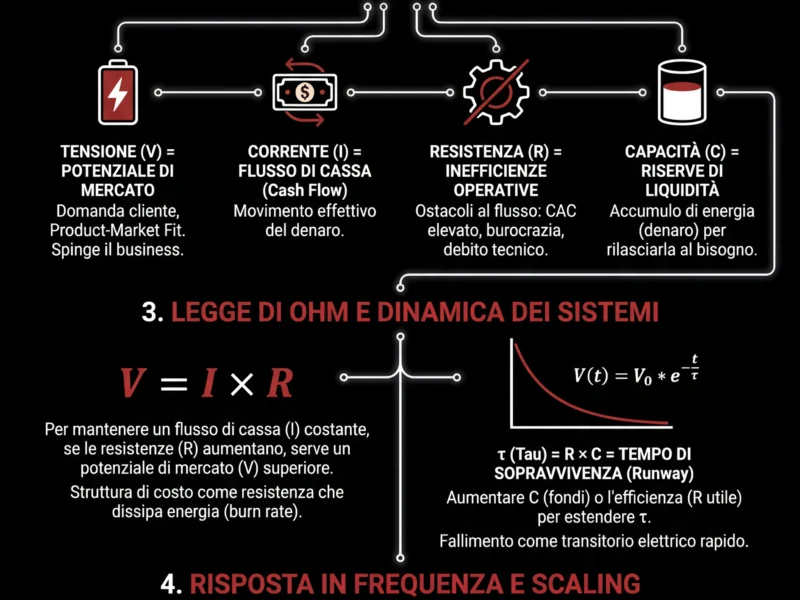 TENSIONE (V) = POTENZIALE DI MERCATO
Domanda cliente, Product-Market Fit. Spinge il business.

CORRENTE (I) = FLUSSO DI CASSA (Cash Flow)
Movimento effettivo del denaro.

RESISTENZA (R) = INEFFICIENZE OPERATIVE
Ostacoli al flusso: CAC elevato, burocrazia, debito tecnico.

CAPACITÀ (C) = RISERVE DI LIQUIDITÀ
Accumulo di energia (denaro) per rilasciarla al bisogno.

3. LEGGE DI OHM E DINAMICA DEI SISTEMI

$V = I \times R$

Per mantenere un flusso di cassa (I) costante, se le resistenze (R) aumentano, serve un potenziale di mercato (V) superiore.

Struttura di costo come resistenza che dissipa energia (burn rate).

$V(t) = V_0 * e^{-\frac{t}{\tau}}$

τ (Tau) = R × C = TEMPO DI SOPRAVVIVENZA (Runway)

Aumentare C (fondi) o l'efficienza (R utile) per estendere τ.

Fallimento come transitorio elettrico rapido.

4. RISPOSTA IN FREQUENZA E SCALING