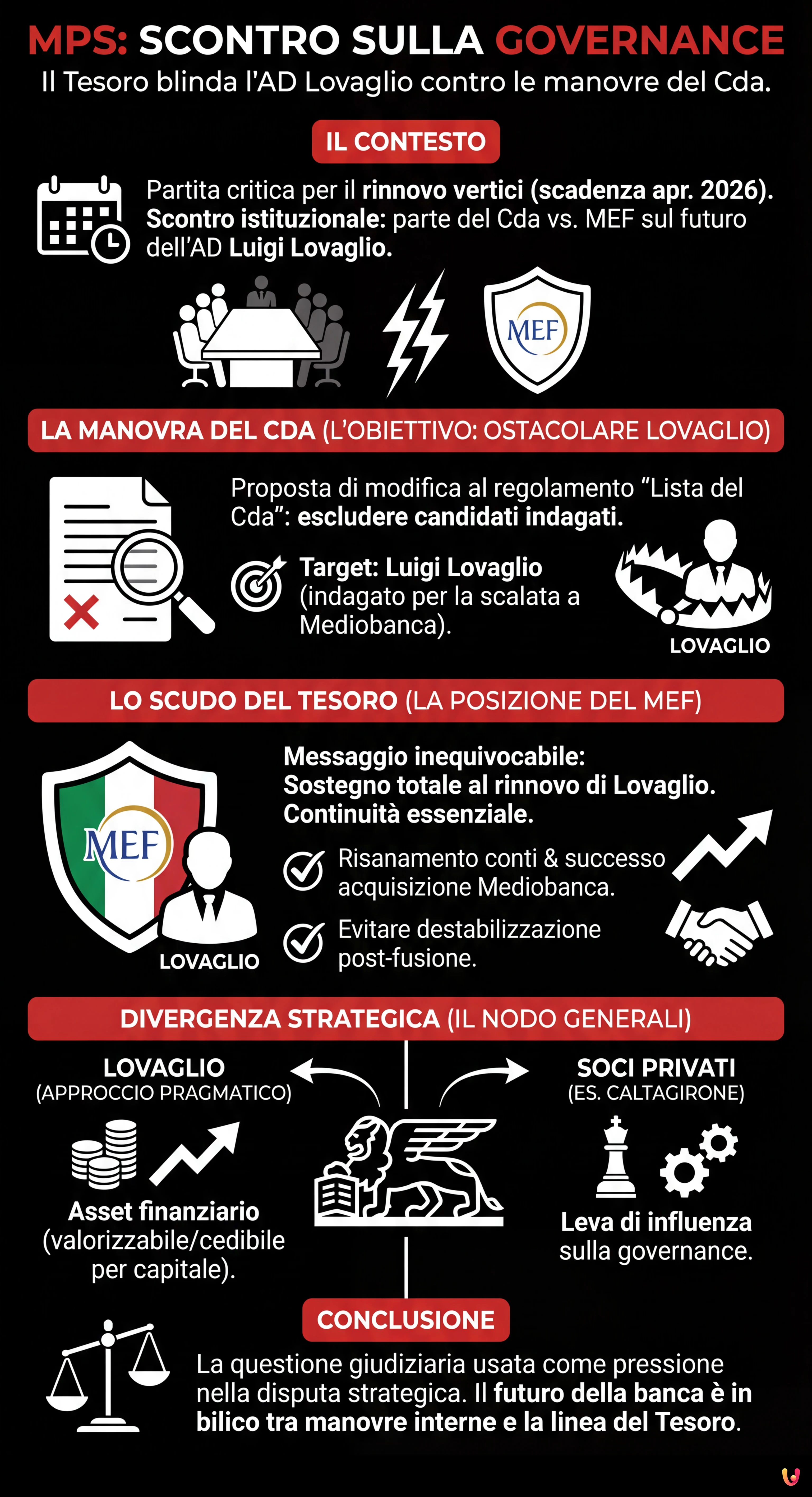 MPS: SCONTRO SULLA GOVERNANCE
Il Tesoro blinda l'AD Lovaglio contro le manovre del Cda.

IL CONTESTO

Partita critica per il rinnovo vertici (scadenza apr. 2026). Scontro istituzionale: parte del Cda vs. MEF sul futuro dell'AD Luigi Lovaglio.

MEF

LA MANOVRA DEL CDA (L'OBIETTIVO: OSTACOLARE LOVAGLIO)

Proposta di modifica al regolamento "Lista del Cda": escludere candidati indagati.

Target: Luigi Lovaglio (indagato per la scalata a Mediobanca).

LOVAGLIO

LO SCUDO DEL TESORO (LA POSIZIONE DEL MEF)

MEF

LOVAGLIO

Messaggio inequivocabile: Sostegno totale al rinnovo di Lovaglio. Continuità essenziale.

Risanamento conti & successo acquisizione Mediobanca.

Evitare destabilizzazione post-fusione.

DIVERGENZA STRATEGICA (IL NODO GENERALI)

LOVAGLIO
(APPROCCIO PRAGMATICO)

Asset finanziario (valorizzabile/cedibile per capitale).

SOCI PRIVATI
(ES. CALTAGIRONE)

Leva di influenza sulla governance.

CONCLUSIONE

La questione giudiziaria usata come pressione nella disputa strategica. Il futuro della banca è in bilico tra manovre interne e la linea del Tesoro.