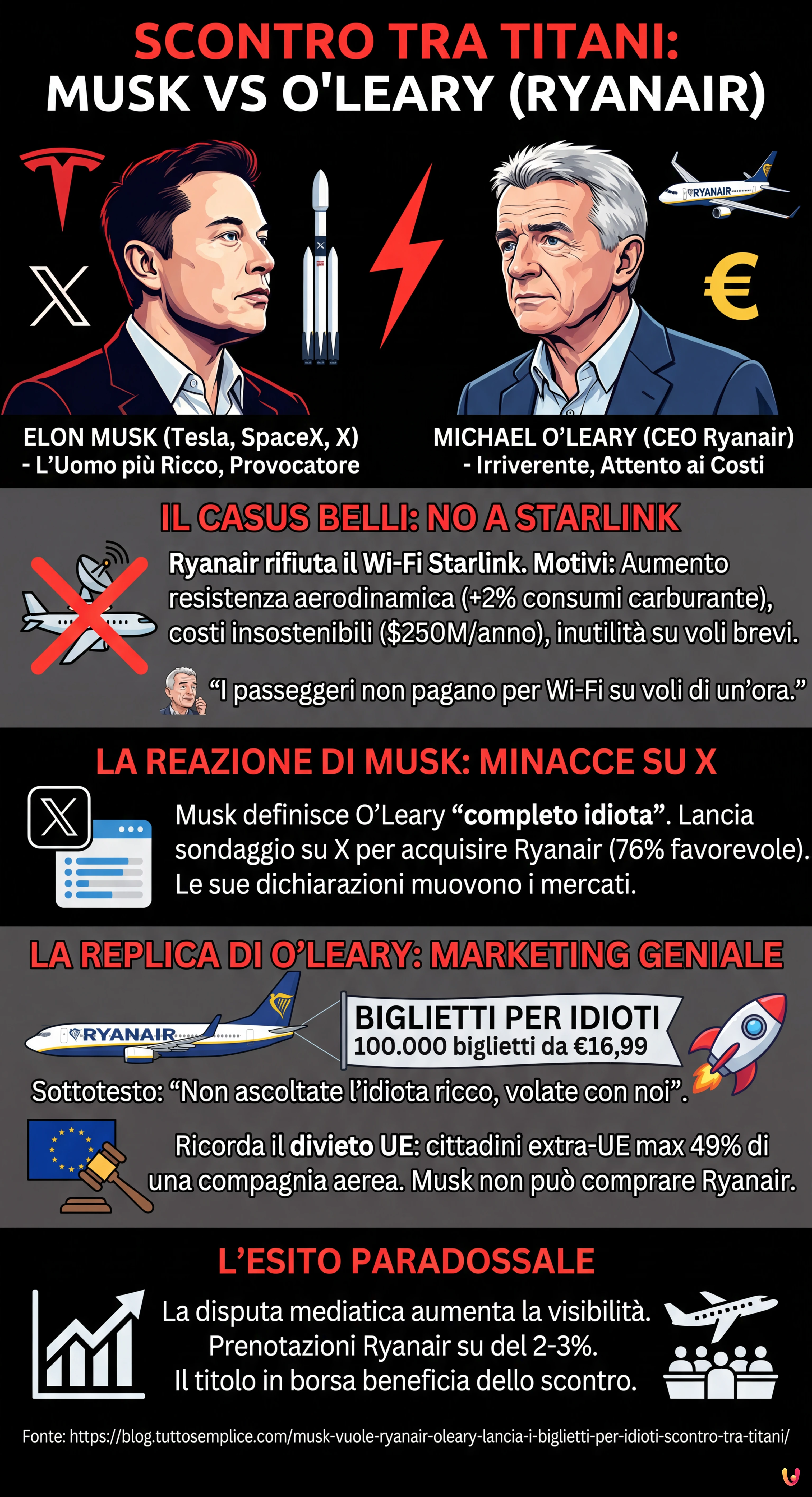 SCONTRO TRA TITANI:
MUSK VS O'LEARY (RYANAIR)

RYANAIR

ELON MUSK (Tesla, SpaceX, X) - L'Uomo più Ricco, Provocatore

MICHAEL O'LEARY (CEO Ryanair) - Irriverente, Attento ai Costi

IL CASUS BELLI: NO A STARLINK

Ryanair rifiuta il Wi-Fi Starlink. Motivi: Aumento resistenza aerodinamica (+2% consumi carburante), costi insostenibili ($250M/anno), inutilità su voli brevi.

"I passeggeri non pagano per Wi-Fi su voli di un'ora."

LA REAZIONE DI MUSK: MINACCE SU X

Musk definisce O'Leary "completo idiota". Lancia sondaggio su X per acquisire Ryanair (76% favorevole). Le sue dichiarazioni muovono i mercati.

LA REPLICA DI O'LEARY: MARKETING GENIALE

RYANAIR

BIGLIETTI PER IDIOTI
100.000 biglietti da €16,99

Sottotesto: "Non ascoltate l'idiota ricco, volate con noi".

Ricorda il divieto UE: cittadini extra-UE max 49% di una compagnia aerea. Musk non può comprare Ryanair.

L'ESITO PARADOSSALE

La disputa mediatica aumenta la visibilità. Prenotazioni Ryanair su del 2-3%. Il titolo in borsa beneficia dello scontro.

Fonte: https://blog.tuttosemplice.com/musk-vuole-ryanair-oleary-lancia-i-biglietti-per-idioti-scontro-tra-titani/