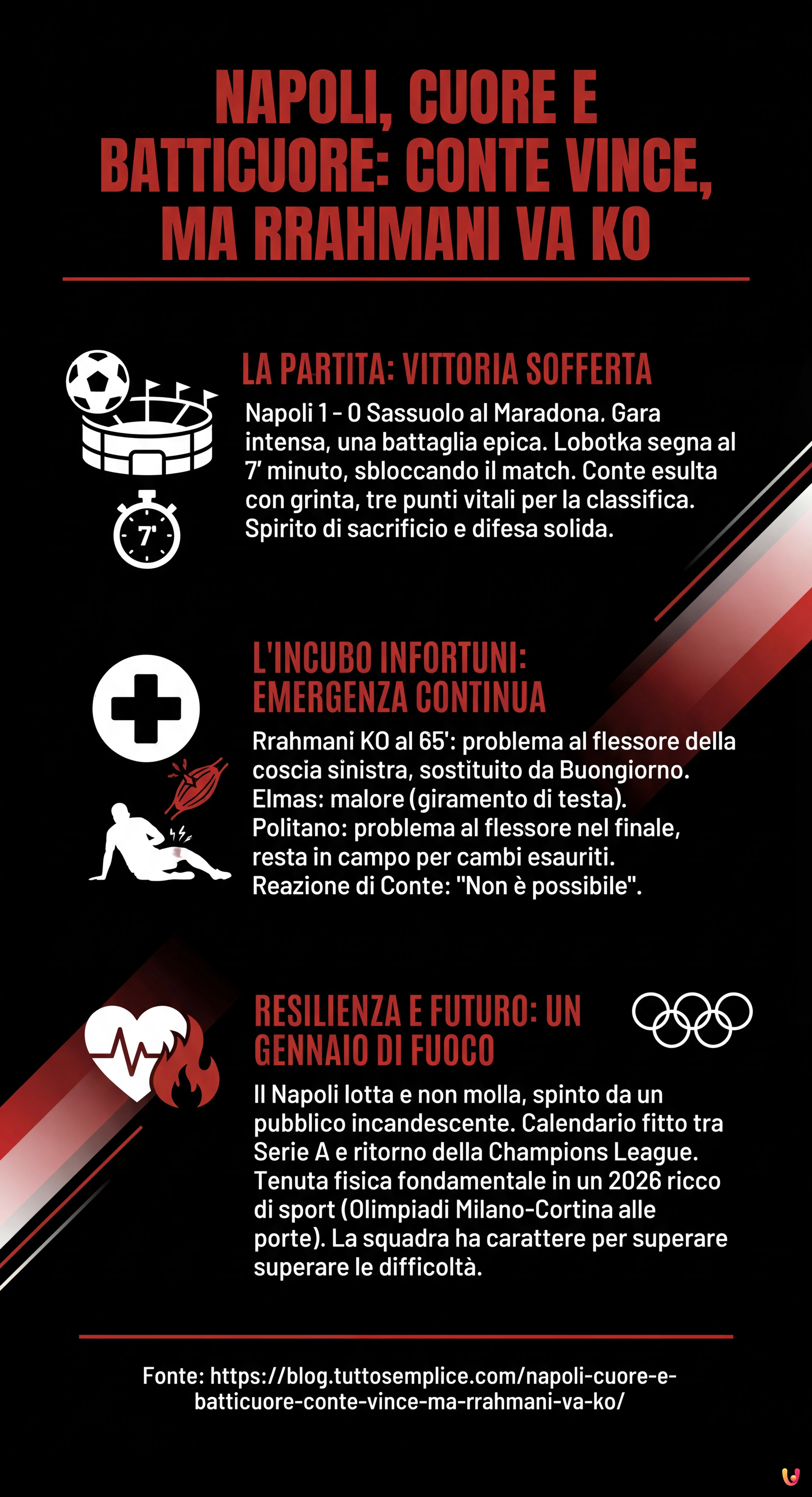 NAPOLI, CUORE E BATTICUORE: CONTE VINCE, MA RRAHMANI VA KO

7'

LA PARTITA: VITTORIA SOFFERTA

Napoli 1 - 0 Sassuolo al Maradona. Gara intensa, una battaglia epica. Lobotka segna al 7' minuto, sbloccando il match. Conte esulta con grinta, tre punti vitali per la classifica. Spirito di sacrificio e difesa solida.

L'INCUBO INFORTUNI: EMERGENZA CONTINUA

Rrahmani KO al 65': problema al flessore della coscia sinistra, sostituito da Buongiorno. Elmas: malore (giramento di testa). Politano: problema al flessore nel finale, resta in campo per cambi esauriti. Reazione di Conte: "Non è possibile".

RESILIENZA E FUTURO: UN GENNAIO DI FUOCO

Il Napoli lotta e non molla, spinto da un pubblico incandescente. Calendario fitto tra Serie A e ritorno della Champions League. Tenuta fisica fondamentale in un 2026 ricco di sport (Olimpiadi Milano-Cortina alle porte). La squadra ha carattere per superare superare le difficoltà.

Fonte: https://blog.tuttosemplice.com/napoli-cuore-e-batticuore-conte-vince-ma-rrahmani-va-ko/