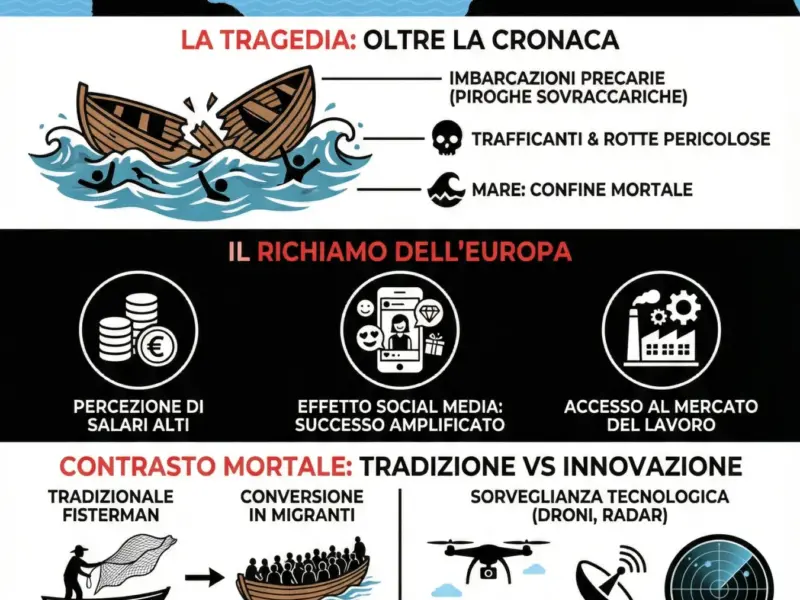 LA TRAGEDIA: OLTRE LA CRONACA

IMBARCAZIONI PRECARIE (PIROGHE SOVRACCARICHE)

TRAFFICANTI & ROTTE PERICOLOSE

MARE: CONFINE MORTALE

IL RICHIAMO DELL'EUROPA

PERCEZIONE DI SALARI ALTI

EFFETTO SOCIAL MEDIA: SUCCESSO AMPLIFICATO

ACCESSO AL MERCATO DEL LAVORO

CONTRASTO MORTALE: TRADIZIONE VS INNOVAZIONE

TRADIZIONALE FISTERMAN

CONVERSIONE IN MIGRANTI

SORVEGLIANZA TECNOLOGICA (DRONI, RADAR)