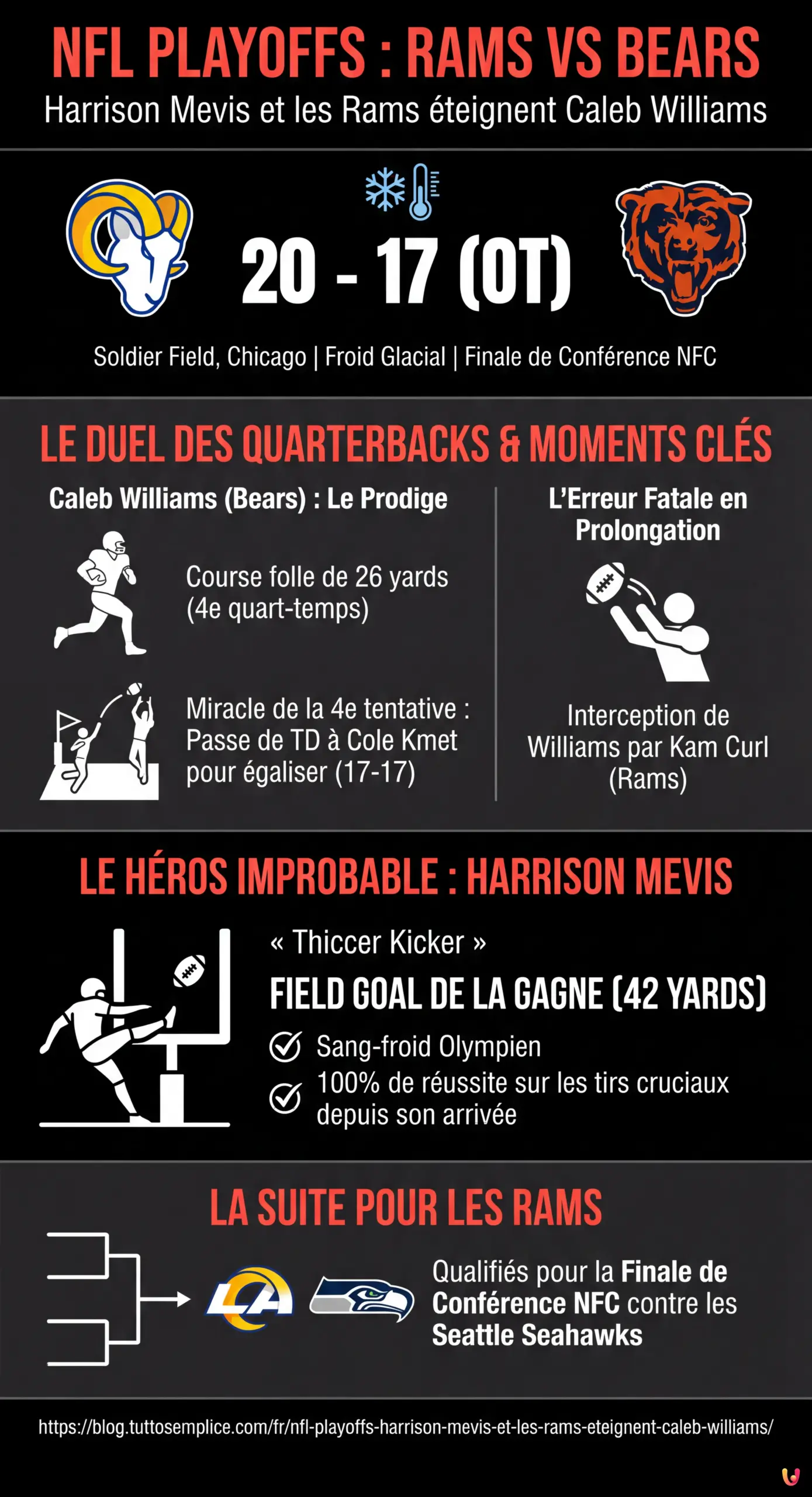 NFL PLAYOFFS : RAMS VS BEARS

Harrison Mevis et les Rams éteignent Caleb Williams

20 - 17 (OT)

Soldier Field, Chicago | Froid Glacial | Finale de Conférence NFC

LE DUEL DES QUARTERBACKS & MOMENTS CLÉS

Caleb Williams (Bears) : Le Prodige

Course folle de 26 yards (4e quart-temps)

Miracle de la 4e tentative : Passe de TD à Cole Kmet pour égaliser (17-17)

L'Erreur Fatale en Prolongation

Interception de Williams par Kam Curl (Rams)

LE HÉROS IMPROBABLE : HARRISON MEVIS

« Thiccer Kicker »

FIELD GOAL DE LA GAGNE (42 YARDS)

Sang-froid Olympien

100% de réussite sur les tirs cruciaux depuis son arrivée

LA SUITE POUR LES RAMS

LA

Qualifiés pour la Finale de Conférence NFC contre les Seattle Seahawks

https://blog.tuttosemplice.com/fr/nfl-playoffs-harrison-mevis-et-les-rams-eteignent-caleb-williams/