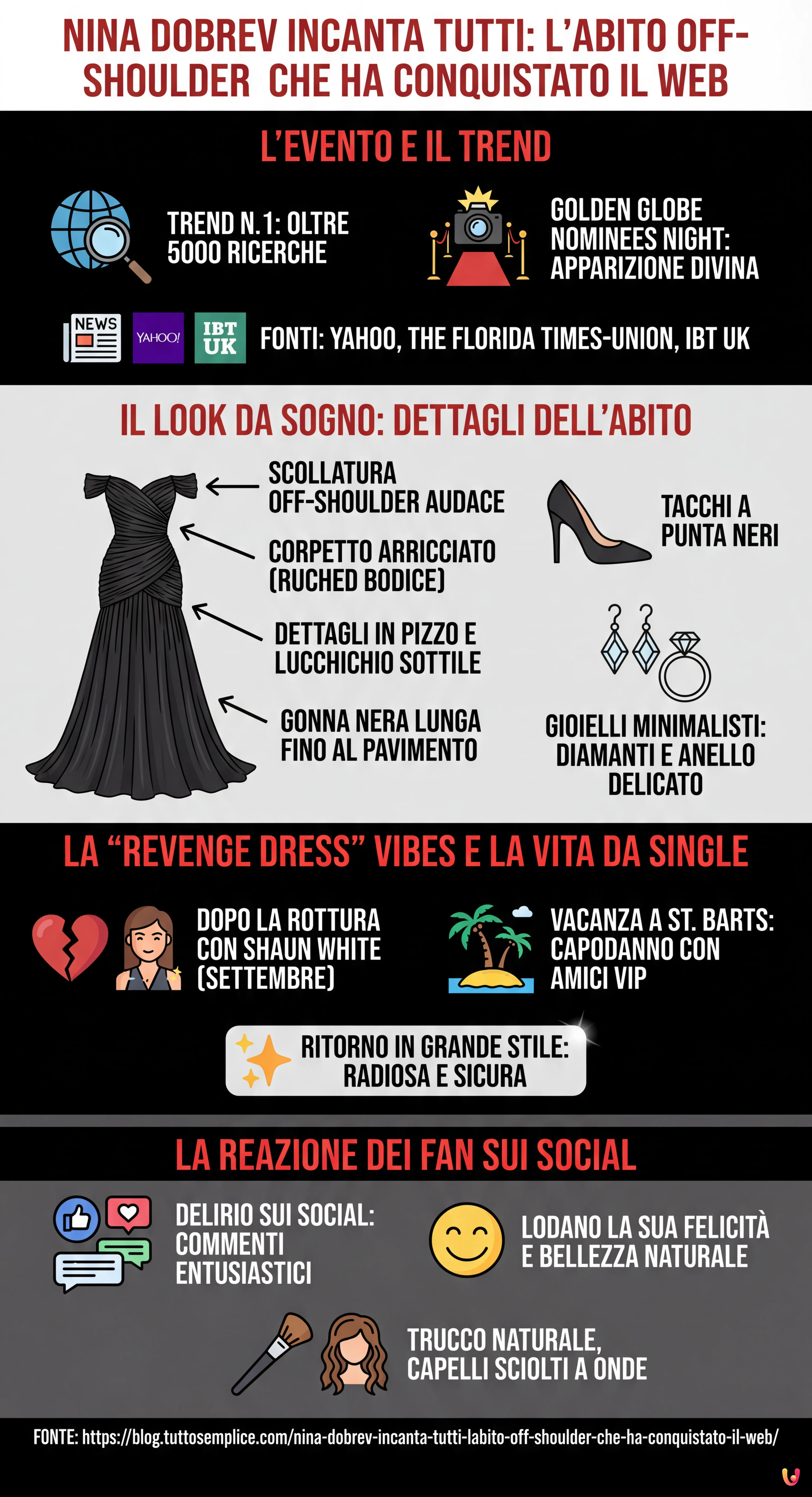 NINA DOBREV INCANTA TUTTI: L'ABITO OFF-SHOULDER CHE HA CONQUISTATO IL WEB

L'EVENTO E IL TREND

TREND N.1: OLTRE 5000 RICERCHE

GOLDEN GLOBE NOMINEES NIGHT: APPARIZIONE DIVINA

NEWS YAHOO! IBT UK FONTI: YAHOO, THE FLORIDA TIMES-UNION, IBT UK

IL LOOK DA SOGNO: DETTAGLI DELL'ABITO

SCOLLATURA OFF-SHOULDER AUDACE

CORPETTO ARRICCIATO (RUCHED BODICE)

DETTAGLI IN PIZZO E LUCCHICHIO SOTTILE

GONNA NERA LUNGA FINO AL PAVIMENTO

TACCHI A PUNTA NERI

GIOIELLI MINIMALISTI: DIAMANTI E ANELLO DELICATO

LA "REVENGE DRESS" VIBES E LA VITA DA SINGLE

DOPO LA ROTTURA CON SHAUN WHITE (SETTEMBRE)

VACANZA A ST. BARTS: CAPODANNO CON AMICI VIP

RITORNO IN GRANDE STILE: RADIOSA E SICURA

LA REAZIONE DEI FAN SUI SOCIAL

DELIRIO SUI SOCIAL: COMMENTI ENTUSIASTICI

LODANO LA SUA FELICITÀ E BELLEZZA NATURALE

TRUCCO NATURALE, CAPELLI SCIOLTI A ONDE

FONTE: https://blog.tuttosemplice.com/nina-dobrev-incanta-tutti-labito-off-shoulder-che-ha-conquistato-il-web/