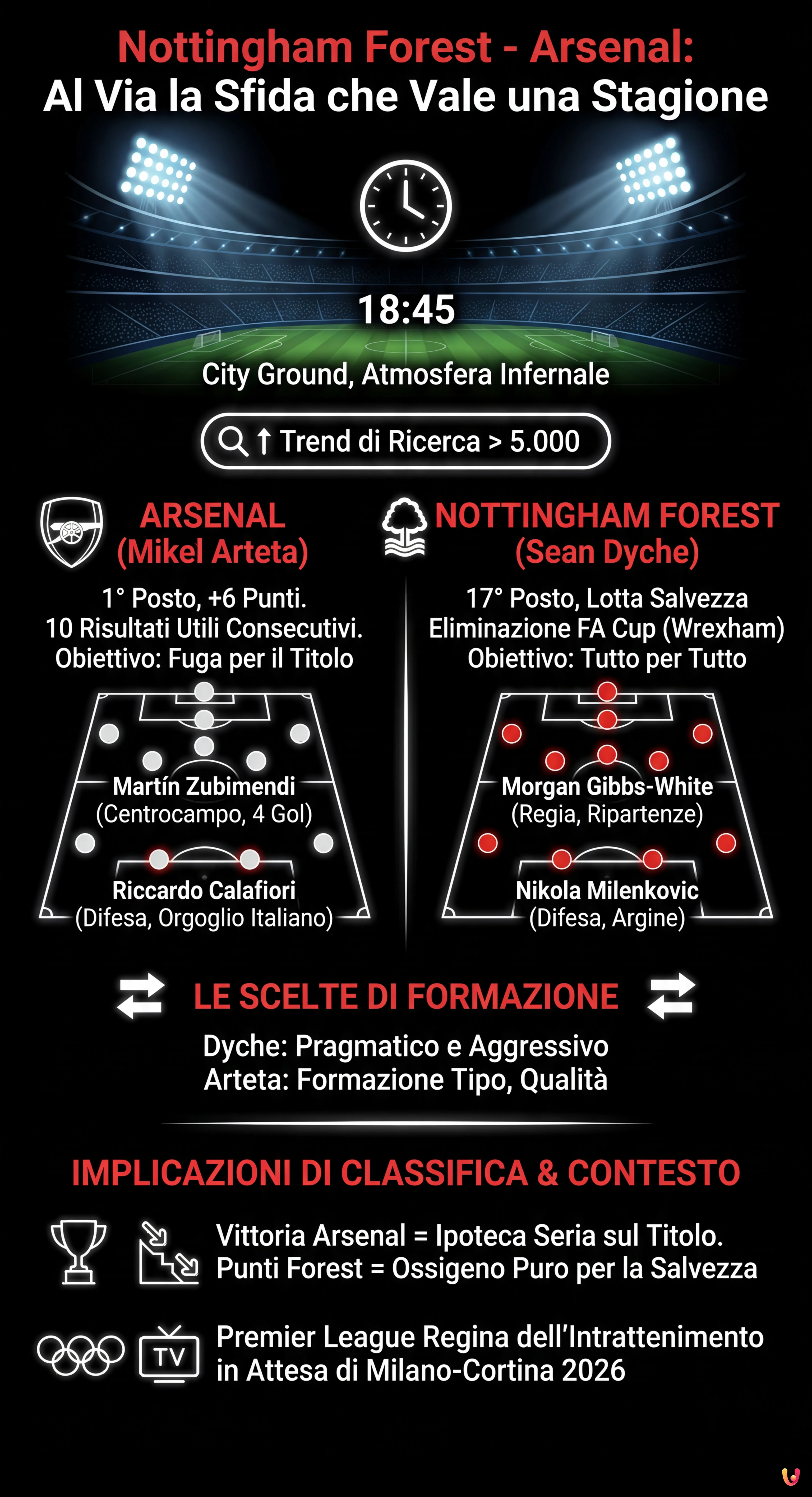 Nottingham Forest - Arsenal:
Al Via la Sfida che Vale una Stagione

18:45

City Ground, Atmosfera Infernale

Trend di Ricerca > 5.000

ARSENAL
(Mikel Arteta)

1° Posto, +6 Punti.
10 Risultati Utili Consecutivi.
Obiettivo: Fuga per il Titolo

Martín Zubimendi
(Centrocampo, 4 Gol)

Riccardo Calafiori
(Difesa, Orgoglio Italiano)

NOTTINGHAM FOREST
(Sean Dyche)

17° Posto, Lotta Salvezza
Eliminazione FA Cup (Wrexham)
Obiettivo: Tutto per Tutto

Morgan Gibbs-White
(Regia, Ripartenze)

Nikola Milenkovic
(Difesa, Argine)

LE SCELTE DI FORMAZIONE

Dyche: Pragmatico e Aggressivo
Arteta: Formazione Tipo, Qualità

IMPLICAZIONI DI CLASSIFICA & CONTESTO

Vittoria Arsenal = Ipoteca Seria sul Titolo.
Punti Forest = Ossigeno Puro per la Salvezza

TV

Premier League Regina dell'Intrattenimento in Attesa di Milano-Cortina 2026