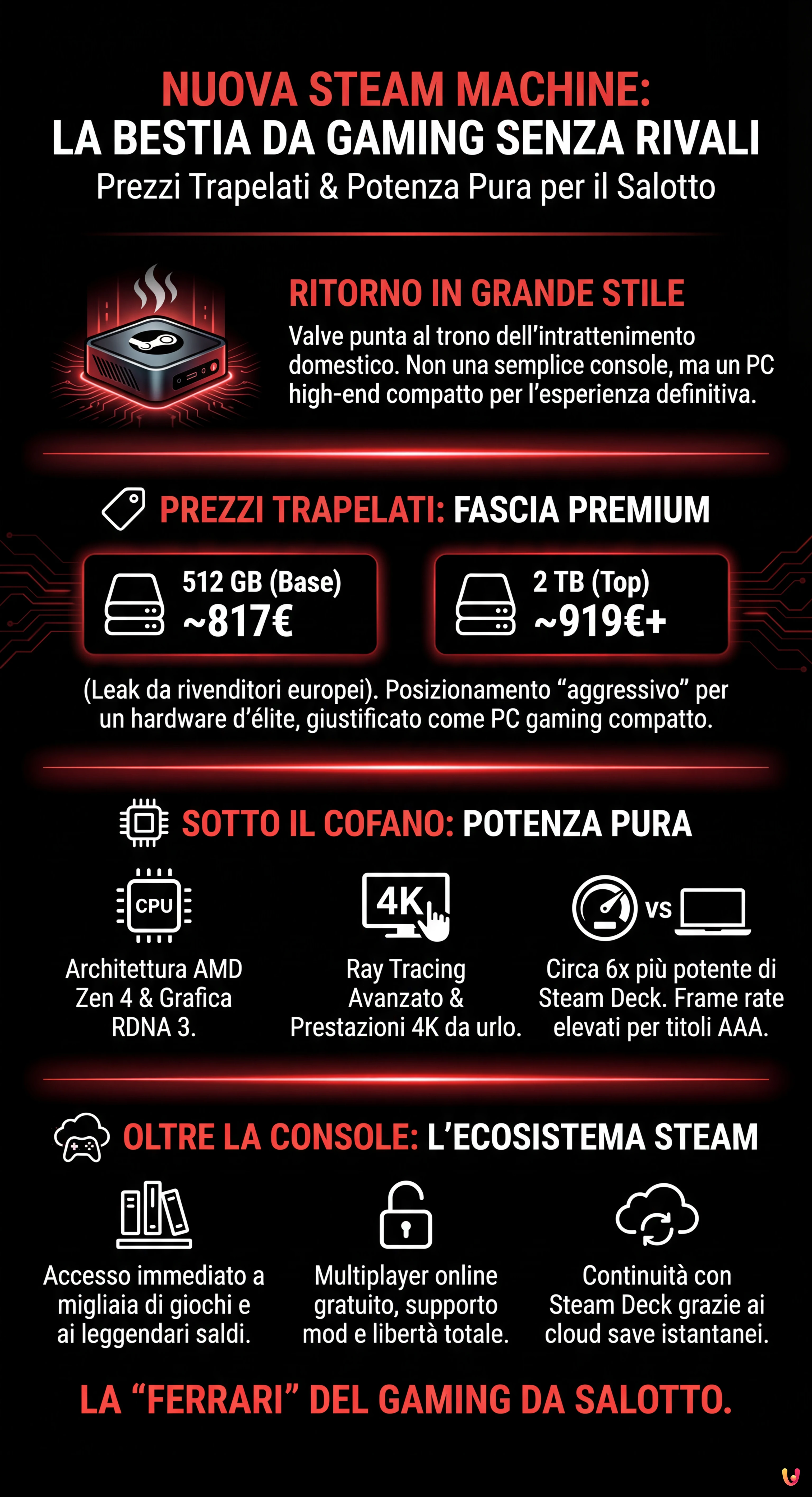 NUOVA STEAM MACHINE:
LA BESTIA DA GAMING SENZA RIVALI
Prezzi Trapelati & Potenza Pura per il Salotto

RITORNO IN GRANDE STILE
Valve punta al trono dell'intrattenimento domestico. Non una semplice console, ma un PC high-end compatto per l'esperienza definitiva.

PREZZI TRAPELATI: FASCIA PREMIUM

512 GB (Base)
~817€

2 TB (Top)
~919€+

(Leak da rivenditori europei). Posizionamento "aggressivo" per un hardware d'élite, giustificato come PC gaming compatto.

SOTTO IL COFANO: POTENZA PURA

CPU
Architettura AMD Zen 4 & Grafica RDNA 3.

4K
Ray Tracing Avanzato & Prestazioni 4K da urlo.

VS
Circa 6x più potente di Steam Deck. Frame rate elevati per titoli AAA.

OLTRE LA CONSOLE: L'ECOSISTEMA STEAM

Accesso immediato a migliaia di giochi e ai leggendari saldi.

Multiplayer online gratuito, supporto mod e libertà totale.

Continuità con Steam Deck grazie ai cloud save istantanei.

LA "FERRARI" DEL GAMING DA SALOTTO.