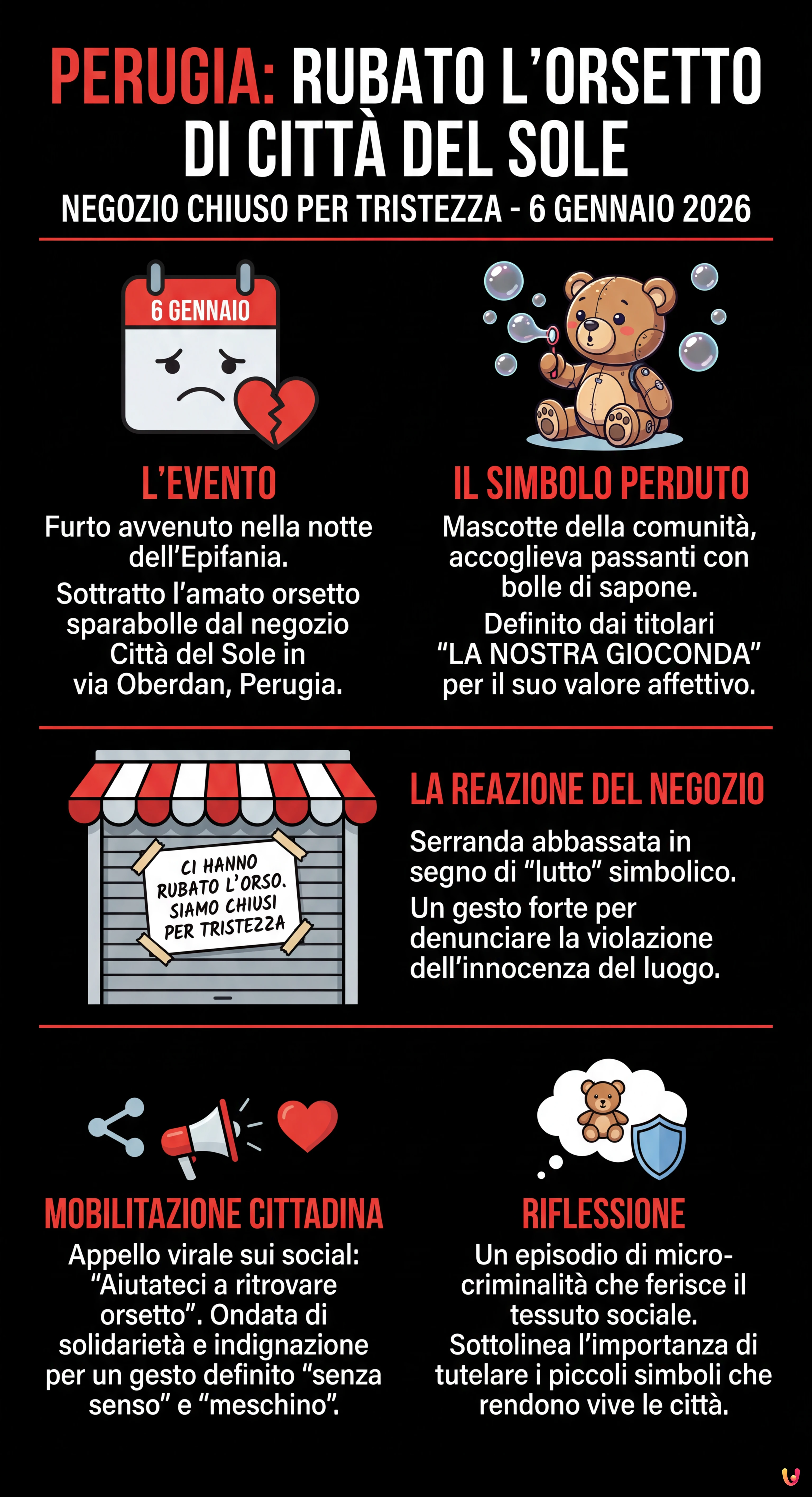 PERUGIA: RUBATO L'ORSETTO DI CITTÀ DEL SOLE

NEGOZIO CHIUSO PER TRISTEZZA - 6 GENNAIO 2026

6 GENNAIO

L'EVENTO

Furto avvenuto nella notte dell'Epifania.

Sottratto l'amato orsetto sparabolle dal negozio Città del Sole in via Oberdan, Perugia.

IL SIMBOLO PERDUTO

Mascotte della comunità, accoglieva passanti con bolle di sapone.

Definito dai titolari "LA NOSTRA GIOCONDA" per il suo valore affettivo.

CI HANNO RUBATO L'ORSO. SIAMO CHIUSI PER TRISTEZZA

LA REAZIONE DEL NEGOZIO

Serranda abbassata in segno di "lutto" simbolico.

Un gesto forte per denunciare la violazione dell'innocenza del luogo.

MOBILITAZIONE CITTADINA

Appello virale sui social: "Aiutateci a ritrovare orsetto". Ondata di solidarietà e indignazione per un gesto definito "senza senso" e "meschino".

RIFLESSIONE

Un episodio di micro-criminalità che ferisce il tessuto sociale. Sottolinea l'importanza di tutelare i piccoli simboli che rendono vive le città.