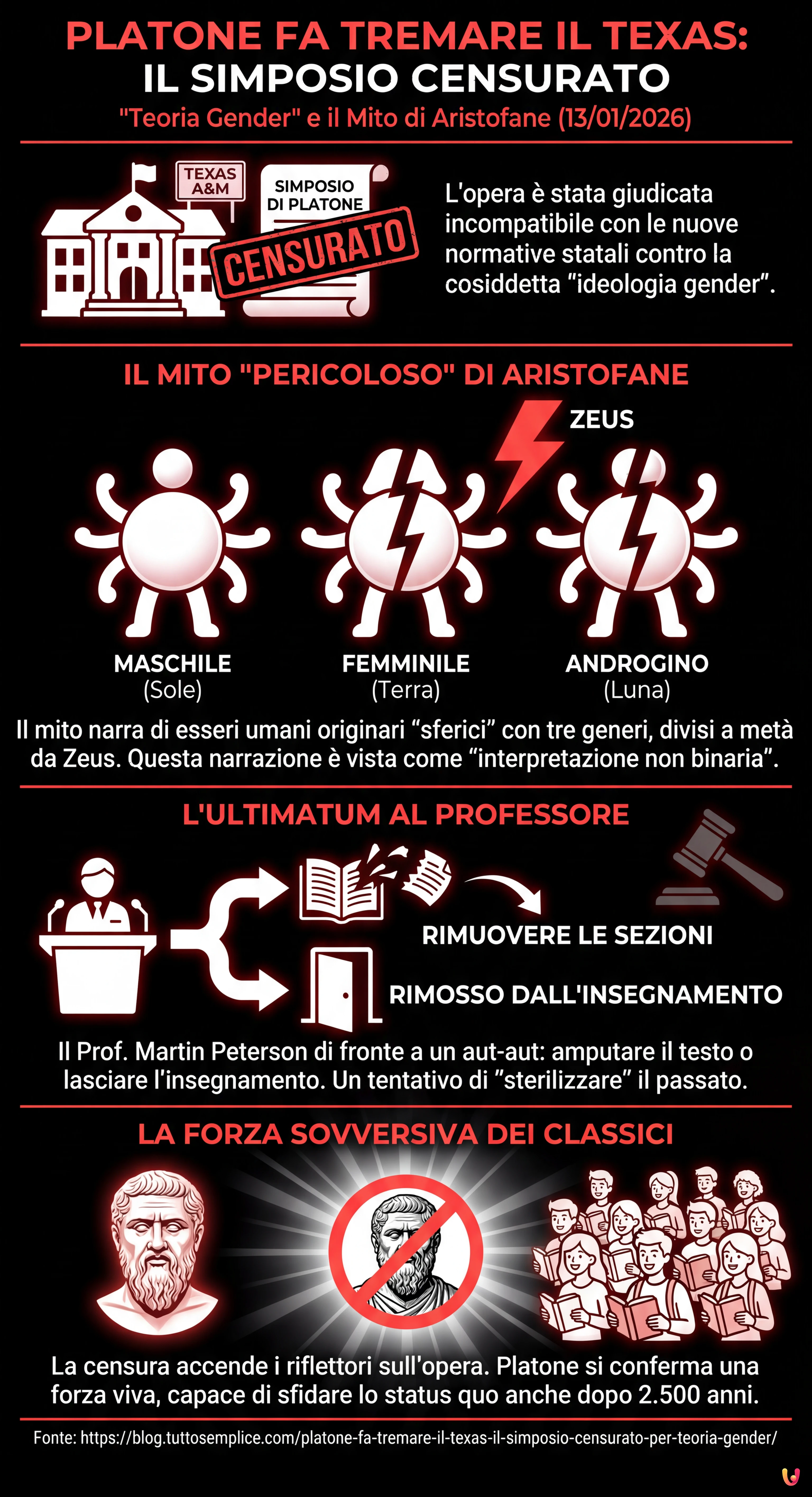 PLATONE FA TREMARE IL TEXAS:
IL SIMPOSIO CENSURATO
"Teoria Gender" e il Mito di Aristofane (13/01/2026)

TEXAS A&M

SIMPOSIO DI PLATONE

CENSURATO

L'opera è stata giudicata incompatibile con le nuove normative statali contro la cosiddetta “ideologia gender”.

IL MITO "PERICOLOSO" DI ARISTOFANE

ZEUS

MASCHILE
(Sole)

FEMMINILE
(Terra)

ANDROGINO
(Luna)

Il mito narra di esseri umani originari “sferici” con tre generi, divisi a metà da Zeus. Questa narrazione è vista come “interpretazione non binaria”.

L'ULTIMATUM AL PROFESSORE

RIMUOVERE LE SEZIONI

RIMOSSO DALL'INSEGNAMENTO

Il Prof. Martin Peterson di fronte a un aut-aut: amputare il testo o lasciare l'insegnamento. Un tentativo di ”sterilizzare” il passato.

LA FORZA SOVVERSIVA DEI CLASSICI

La censura accende i riflettori sull'opera. Platone si conferma una forza viva, capace di sfidare lo status quo anche dopo 2.500 anni.

Fonte: https://blog.tuttosemplice.com/platone-fa-tremare-il-texas-il-simposio-censurato-per-teoria-gender/