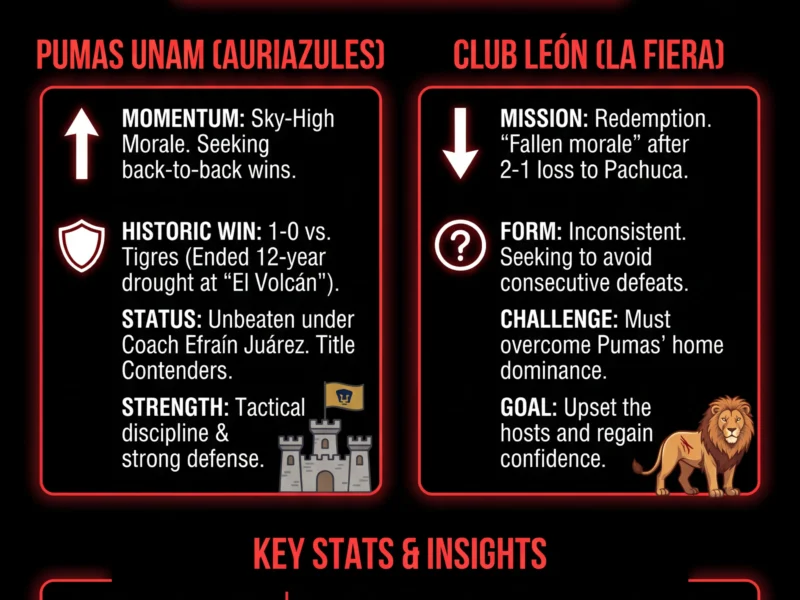 PUMAS UNAM (AURIAZULES)

MOMENTUM: Sky-High Morale. Seeking back-to-back wins.

HISTORIC WIN: 1-0 vs. Tigres (Ended 12-year drought at "El Volcán").

STATUS: Unbeaten under Coach Efraín Juárez. Title Contenders.

STRENGTH: Tactical discipline & strong defense.

CLUB LEÓN (LA FIERA)

MISSION: Redemption. "Fallen morale" after 2-1 loss to Pachuca.

FORM: Inconsistent. Seeking to avoid consecutive defeats.

CHALLENGE: Must overcome Pumas' home dominance.

GOAL: Upset the hosts and regain confidence.

KEY STATS & INSIGHTS