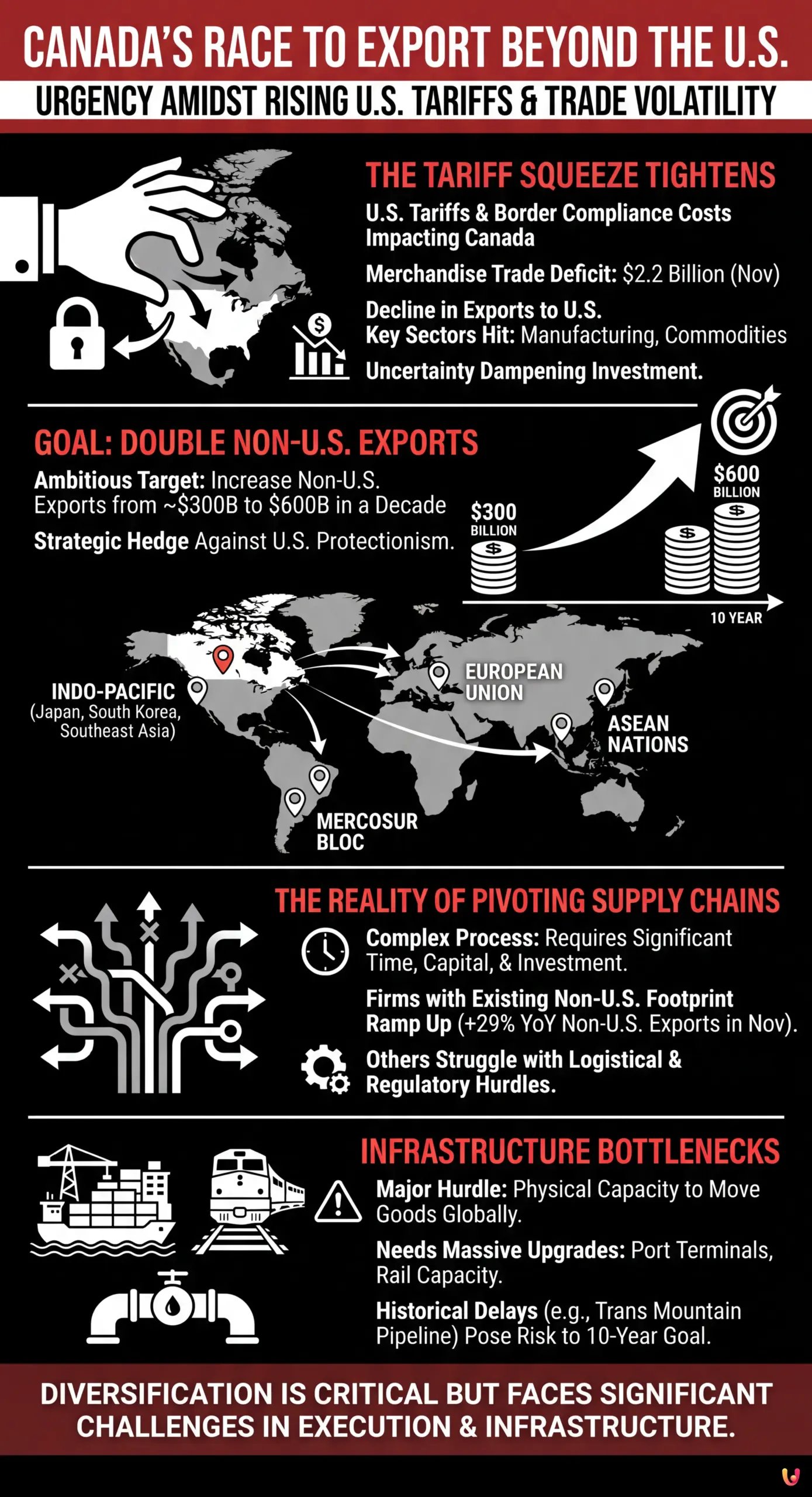 CANADA'S RACE TO EXPORT BEYOND THE U.S.

URGENCY AMIDST RISING U.S. TARIFFS & TRADE VOLATILITY

THE TARIFF SQUEEZE TIGHTENS

U.S. Tariffs & Border Compliance Costs Impacting Canada

Merchandise Trade Deficit: $2.2 Billion (Nov)

Decline in Exports to U.S.
Key Sectors Hit: Manufacturing, Commodities

Uncertainty Dampening Investment.

GOAL: DOUBLE NON-U.S. EXPORTS

Ambitious Target: Increase Non-U.S. Exports from ~$300B to $600B in a Decade

Strategic Hedge Against U.S. Protectionism.

$300 BILLION

$600 BILLION

10 YEAR

INDO-PACIFIC (Japan, South Korea, Southeast Asia)

EUROPEAN UNION

ASEAN NATIONS

MERCOSUR BLOC

THE REALITY OF PIVOTING SUPPLY CHAINS

Complex Process: Requires Significant Time, Capital, & Investment.

Firms with Existing Non-U.S. Footprint Ramp Up (+29% YoY Non-U.S. Exports in Nov).

Others Struggle with Logistical & Regulatory Hurdles.

INFRASTRUCTURE BOTTLENECKS

Major Hurdle: Physical Capacity to Move Goods Globally.

Needs Massive Upgrades: Port Terminals, Rail Capacity.

Historical Delays (e.g., Trans Mountain Pipeline) Pose Risk to 10-Year Goal.

DIVERSIFICATION IS CRITICAL BUT FACES SIGNIFICANT CHALLENGES IN EXECUTION & INFRASTRUCTURE.