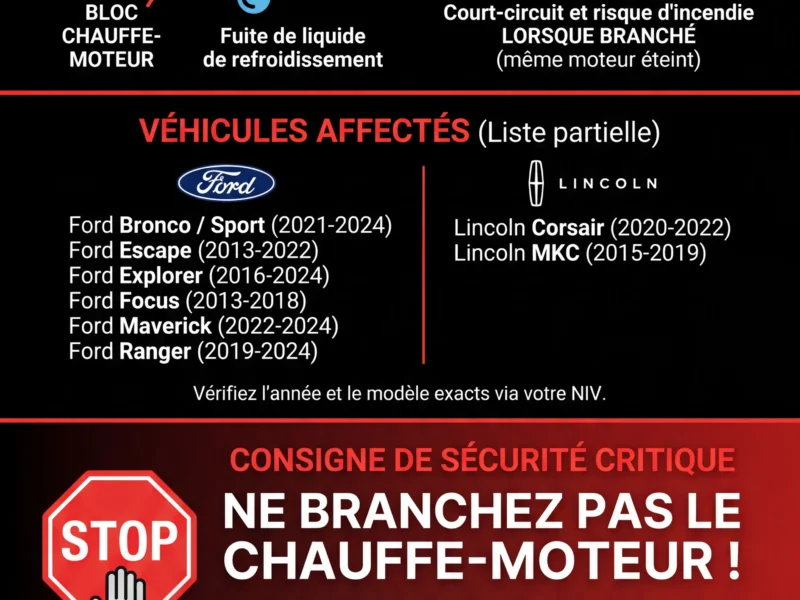 BLOC CHAUFFE-MOTEUR

Fuite de liquide de refroidissement

Court-circuit et risque d'incendie LORSQUE BRANCHÉ (même moteur éteint)

VÉHICULES AFFECTÉS (Liste partielle)

Ford

Ford Bronco / Sport (2021-2024)
Ford Escape (2013-2022)
Ford Explorer (2016-2024)
Ford Focus (2013-2018)
Ford Maverick (2022-2024)
Ford Ranger (2019-2024)

LINCOLN

Lincoln Corsair (2020-2022)
Lincoln MKC (2015-2019)

Vérifiez l'année et le modèle exacts via votre NIV.

CONSIGNE DE SÉCURITÉ CRITIQUE

STOP

NE BRANCHEZ PAS LE CHAUFFE-MOTEUR !